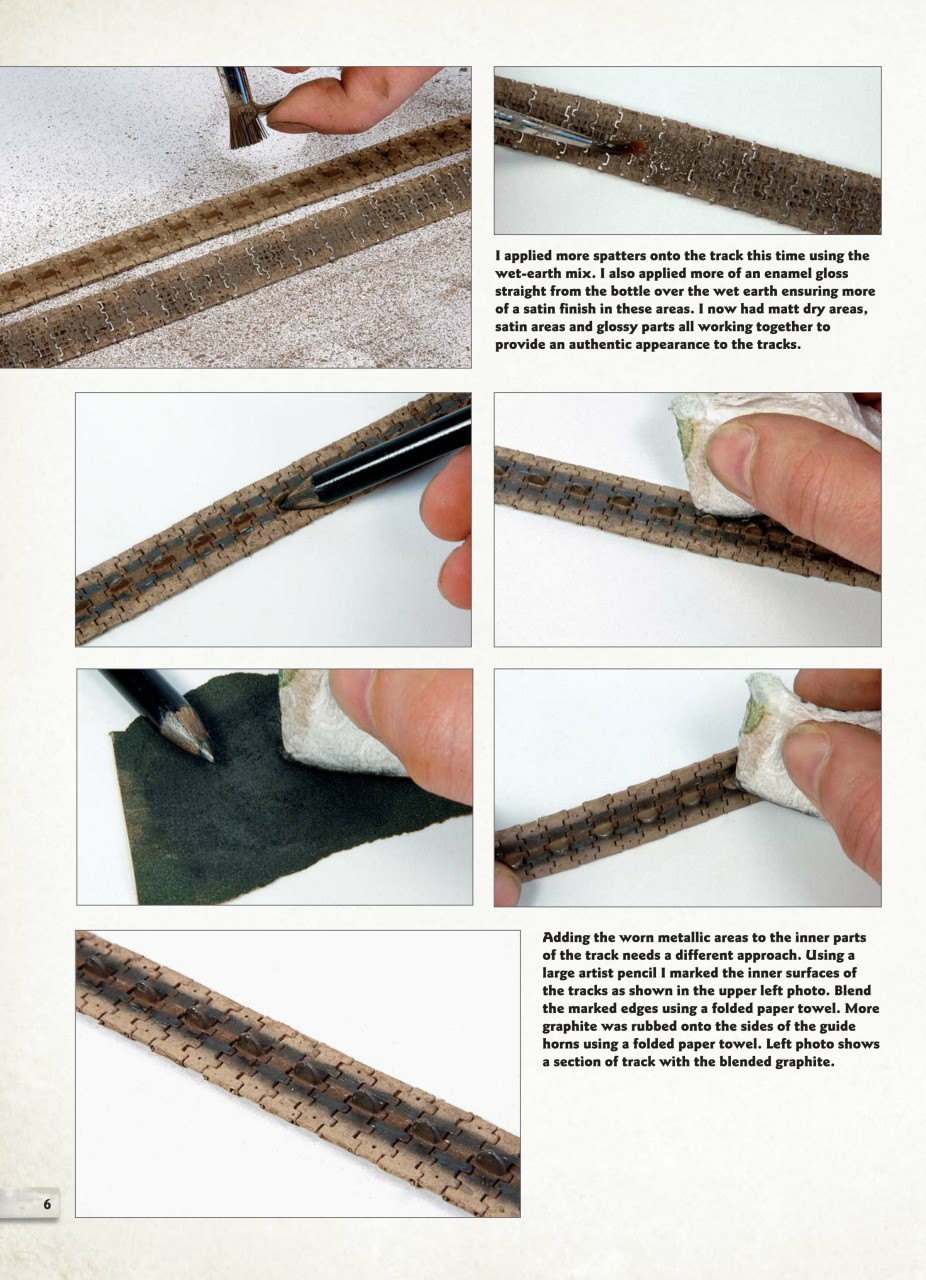 I applied more spatters onto the track this time using the wet-earth mix. I also applied more of an enamel gloss straight from the bottle over the wet earth ensuring more of a satin finish in these areas. I now had matt dry areas, satin areas and glossy parts all working together to provide an authentic appearance to the tracks.

Adding the worn metallic areas to the inner parts of the track needs a different approach. Using a large artist pencil I marked the inner surfaces of the tracks as shown in the upper left photo. Blend the marked edges using a folded paper towel. More graphite was rubbed onto the sides of the guide horns using a folded paper towel. Left photo shows a section of track with the blended graphite.

6