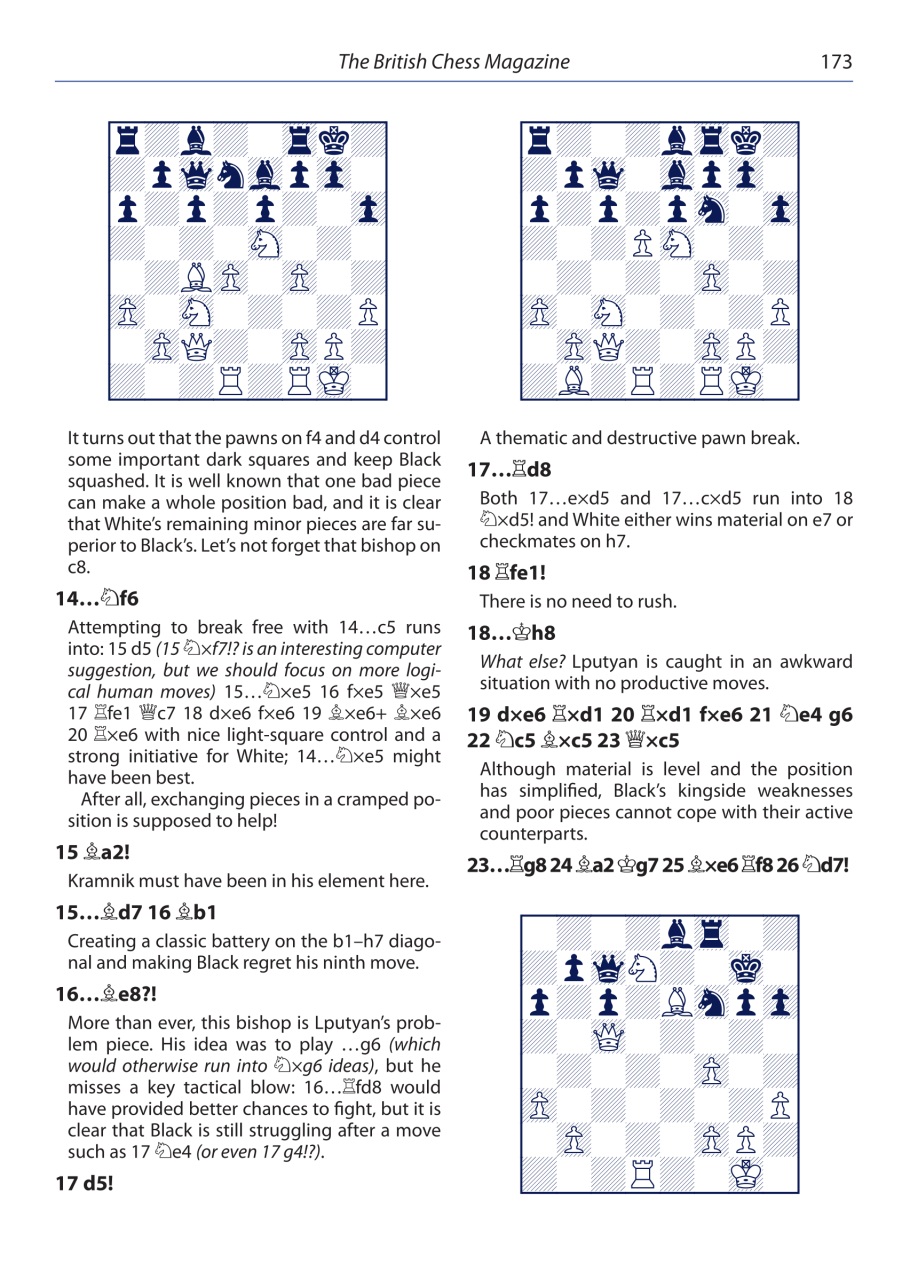 The British Chess Magazine 173

It turns out that the pawns on f4 and d4 control some important dark squares and keep Black squashed. It is well known that one bad piece can make a whole position bad, and it is clear that White's remaining minor pieces are far superior to Black's. Let's not forget that bishop on c8.

14…♘f6

Attempting to break free with 14…c5 runs into: 15 d5 (15 ♘×f7!? is an interesting computer suggestion, but we should focus on more logical human moves) 15…♘×e5 16 f×e5 ♕×e5 17 ♖fe1 ♕c7 18 d×e6 f×e6 19 ♗×e6+ ♗×e6 20 ♖×e6 with nice light-square control and a strong initiative for White; 14…♘×e5 might have been best.

After all, exchanging pieces in a cramped position is supposed to help!

15 ♗a2!

Kramnik must have been in his element here.

15…♗d7 16 ♗b1

Creating a classic battery on the b1–h7 diagonal and making Black regret his ninth move.

16…♗e8?!

More than ever, this bishop is Lputyan's problem piece. His idea was to play …g6 (which would otherwise run into ♘×g6 ideas), but he misses a key tactical blow: 16…♖fd8 would have provided better chances to fight, but it is clear that Black is still struggling after a move such as 17 ♘e4 (or even 17 g4!?).

17 d5!

A thematic and destructive pawn break.

17…♖d8

Both 17…e×d5 and 17…c×d5 run into 18 ♘×d5! and White either wins material on e7 or checkmates on h7.

18 ♖fe1!

There is no need to rush.

18…♔h8

What else? Lputyan is caught in an awkward situation with no productive moves.

19 d×e6 ♖×d1 20 ♖×d1 f×e6 21 ♘e4 g6 22 ♘c5 ♗×c5 23 ♕×c5

Although material is level and the position has simplified, Black's kingside weaknesses and poor pieces cannot cope with their active counterparts.

23…♖g8 24 ♗a2 ♔g7 25 ♗×e6 ♖f8 26 ♘d7!