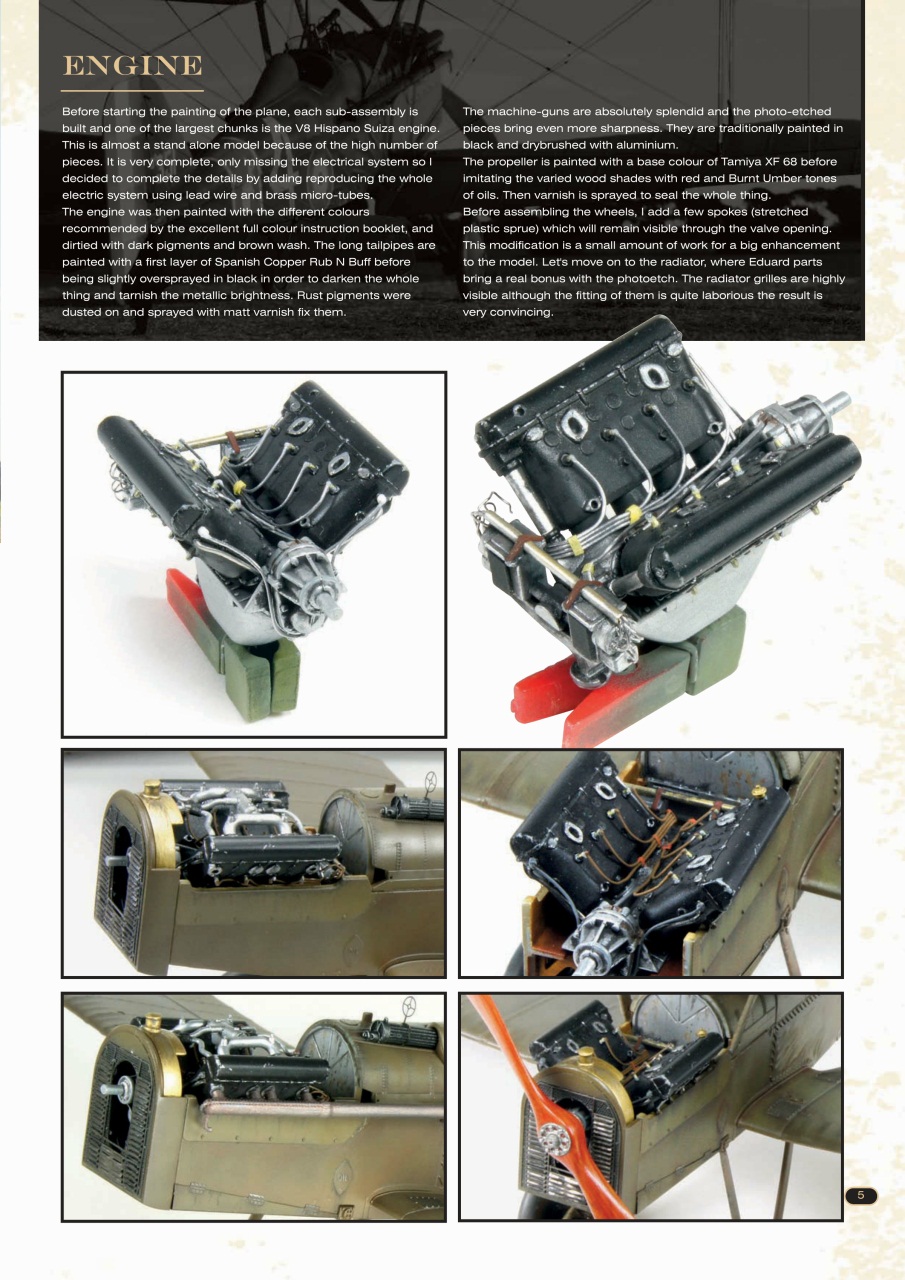 ENGINE

Before starting the painting of the plane, each sub-assembly is built and one of the largest chunks is the V8 Hispano Suiza engine. This is almost a stand alone model because of the high number of pieces. It is very complete, only missing the electrical system so I decided to complete the details by adding reproducing the whole electric system using lead wire and brass micro-tubes.
The engine was then painted with the different colours recommended by the excellent full colour instruction booklet, and dirtied with dark pigments and brown wash. The long tailpipes are painted with a first layer of Spanish Copper Rub N Buff before being slightly oversprayed in black in order to darken the whole thing and tarnish the metallic brightness. Rust pigments were dusted on and sprayed with matt varnish fix them.

The machine-guns are absolutely splendid and the photo-etched pieces bring even more sharpness. They are traditionally painted in black and drybrushed with aluminium.
The propeller is painted with a base colour of Tamiya XF 68 before imitating the varied wood shades with red and Burnt Umber tones of oils. Then varnish is sprayed to seal the whole thing.
Before assembling the wheels, I add a few spokes (stretched plastic sprue) which will remain visible through the valve opening. This modification is a small amount of work for a big enhancement to the model. Let's move on to the radiator, where Eduard parts bring a real bonus with the photoetch. The radiator grilles are highly visible although the fitting of them is quite laborious the result is very convincing.

5