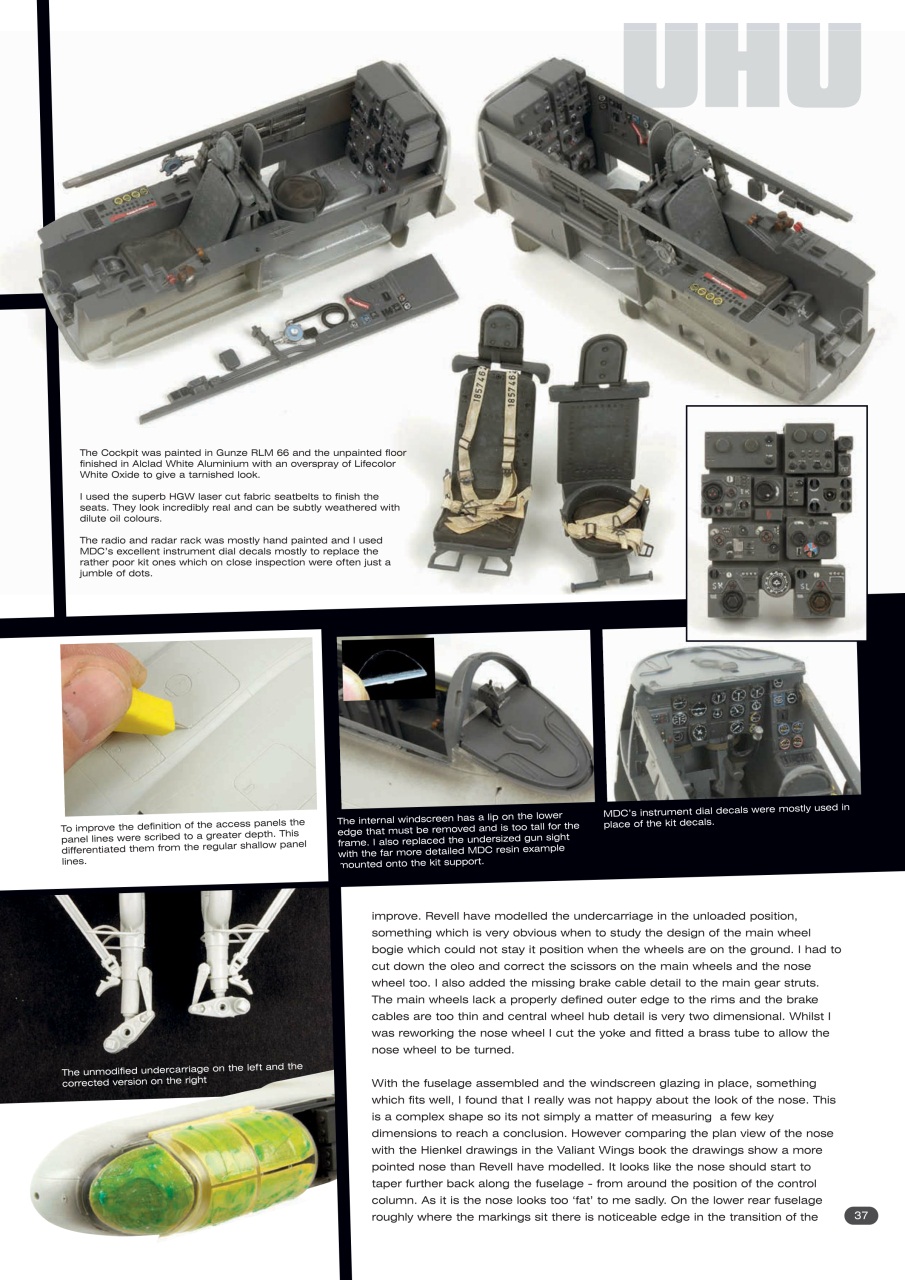 UHU

The Cockpit was painted in Gunze RLM 66 and the unpainted floor finished in Alclad White Aluminium with an overspray of Lifecolor White Oxide to give a tarnished look.

I used the superb HGW laser cut fabric seatbelts to finish the seats. They look incredibly real and can be subtly weathered with dilute oil colours.

The radio and radar rack was mostly hand painted and I used MDC's excellent instrument dial decals mostly to replace the rather poor kit ones which on close inspection were often just a jumble of dots.

To improve the definition of the access panels the panel lines were scribed to a greater depth. This differentiated them from the regular shallow panel lines.

The internal windscreen has a lip on the lower edge that must be removed and is too tall for the frame. I also replaced the undersized gun sight with the far more detailed MDC resin example mounted onto the kit support.

MDC's instrument dial decals were mostly used in place of the kit decals.

The unmodified undercarriage on the left and the corrected version on the right

improve. Revell have modelled the undercarriage in the unloaded position, something which is very obvious when to study the design of the main wheel bogie which could not stay it position when the wheels are on the ground. I had to cut down the oleo and correct the scissors on the main wheels and the nose wheel too. I also added the missing brake cable detail to the main gear struts. The main wheels lack a properly defined outer edge to the rims and the brake cables are too thin and central wheel hub detail is very two dimensional. Whilst I was reworking the nose wheel I cut the yoke and fitted a brass tube to allow the nose wheel to be turned.

With the fuselage assembled and the windscreen glazing in place, something which fits well, I found that I really was not happy about the look of the nose. This is a complex shape so its not simply a matter of measuring a few key dimensions to reach a conclusion. However comparing the plan view of the nose with the Hienkel drawings in the Valiant Wings book the drawings show a more pointed nose than Revell have modelled. It looks like the nose should start to taper further back along the fuselage - from around the position of the control column. As it is the nose looks too 'fat' to me sadly. On the lower rear fuselage roughly where the markings sit there is noticeable edge in the transition of the

37