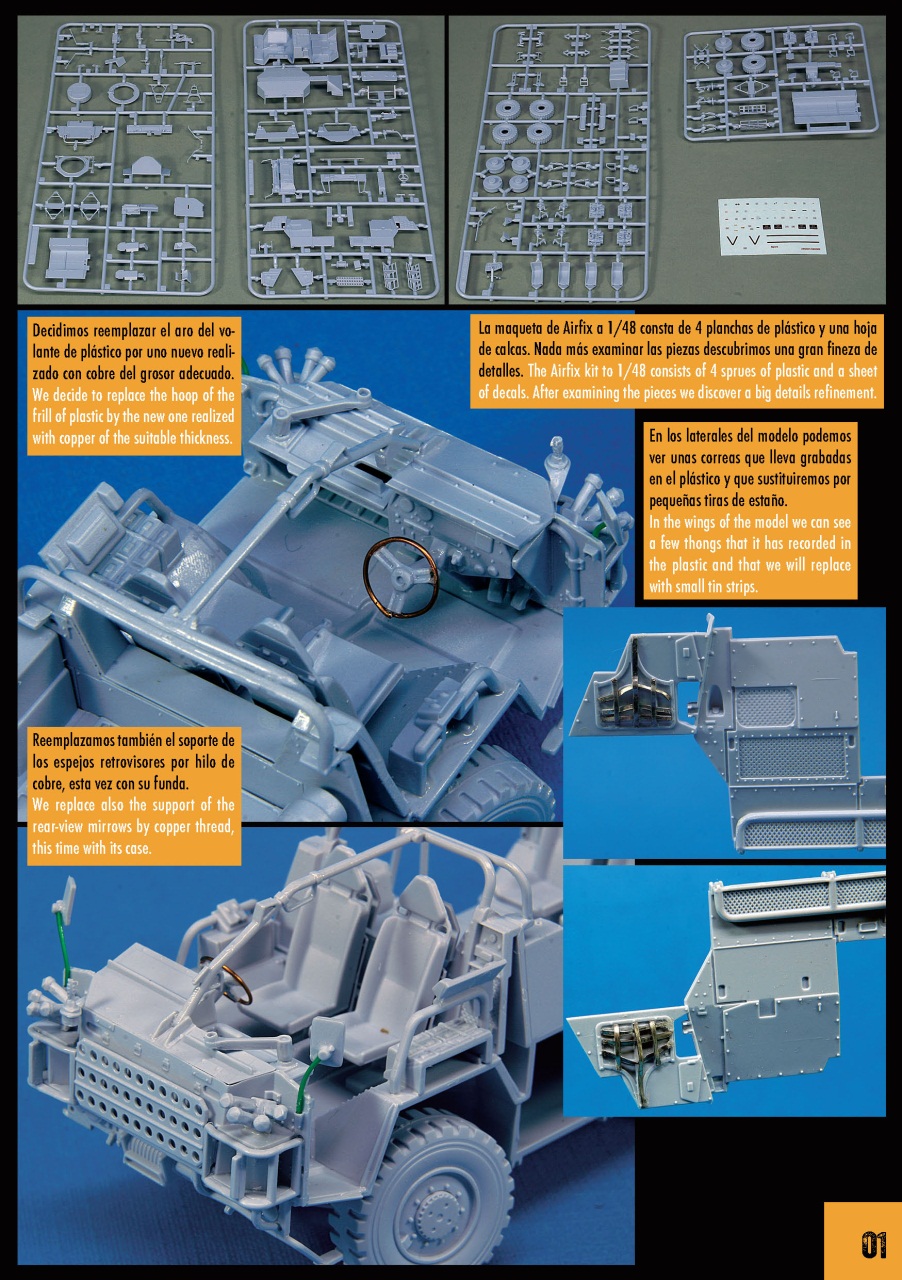 Decidimos reemplazar el aro del volante de plástico por uno nuevo realizado con cobre del grosor adecuado.
We decide to replace the hoop of the frill of plastic by the new one realized with copper of the suitable thickness.

La maqueta de Airfix a 1/48 consta de 4 planchas de plástico y una hoja de calcas. Nada más examinar las piezas descubrimos una gran fineza de detalles. The Airfix kit to 1/48 consists of 4 sprues of plastic and a sheet of decals. After examining the pieces we discover a big details refinement.

En los laterales del modelo podemos ver unas correas que lleva grabadas en el plástico y que sustituiremos por pequeñas tiras de estaño.
In the wings of the model we can see a few thongs that it has recorded in the plastic and that we will replace with small tin strips.

Reemplazamos también el soporte de los espejos retrovisores por hilo de cobre, esta vez con su funda.
We replace also the support of the rear-view mirrows by copper thread, this time with its case.

01