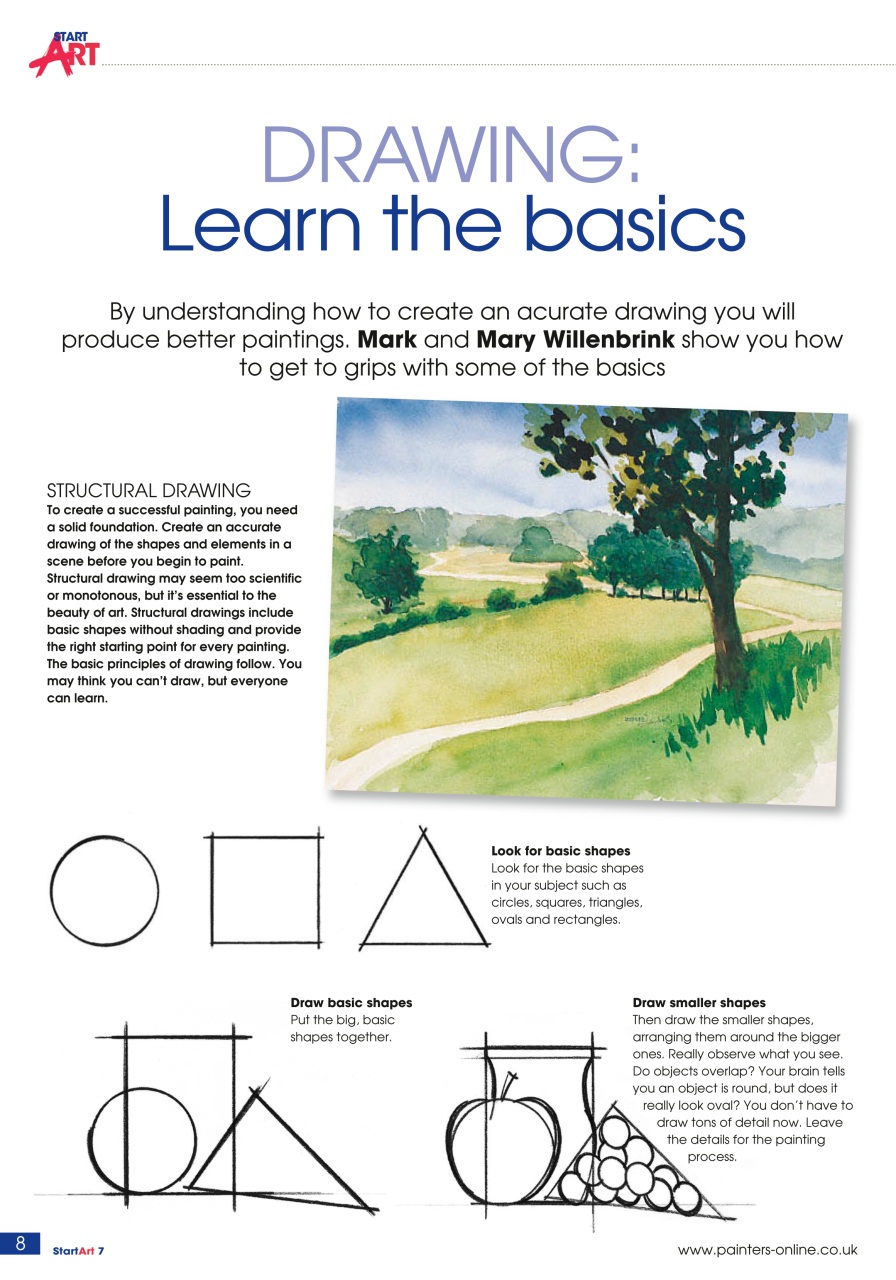 START ART

DRAWING:
Learn the basics

By understanding how to create an acurate drawing you will produce better paintings. **Mark** and **Mary Willenbrink** show you how to get to grips with some of the basics

STRUCTURAL DRAWING
To create a successful painting, you need a solid foundation. Create an accurate drawing of the shapes and elements in a scene before you begin to paint. Structural drawing may seem too scientific or monotonous, but it's essential to the beauty of art. Structural drawings include basic shapes without shading and provide the right starting point for every painting. The basic principles of drawing follow. You may think you can't draw, but everyone can learn.

**Look for basic shapes**
Look for the basic shapes in your subject such as circles, squares, triangles, ovals and rectangles.

**Draw basic shapes**
Put the big, basic shapes together.

**Draw smaller shapes**
Then draw the smaller shapes, arranging them around the bigger ones. Really observe what you see. Do objects overlap? Your brain tells you an object is round, but does it really look oval? You don't have to draw tons of detail now. Leave the details for the painting process.

8 StartArt 7 www.painters-online.co.uk