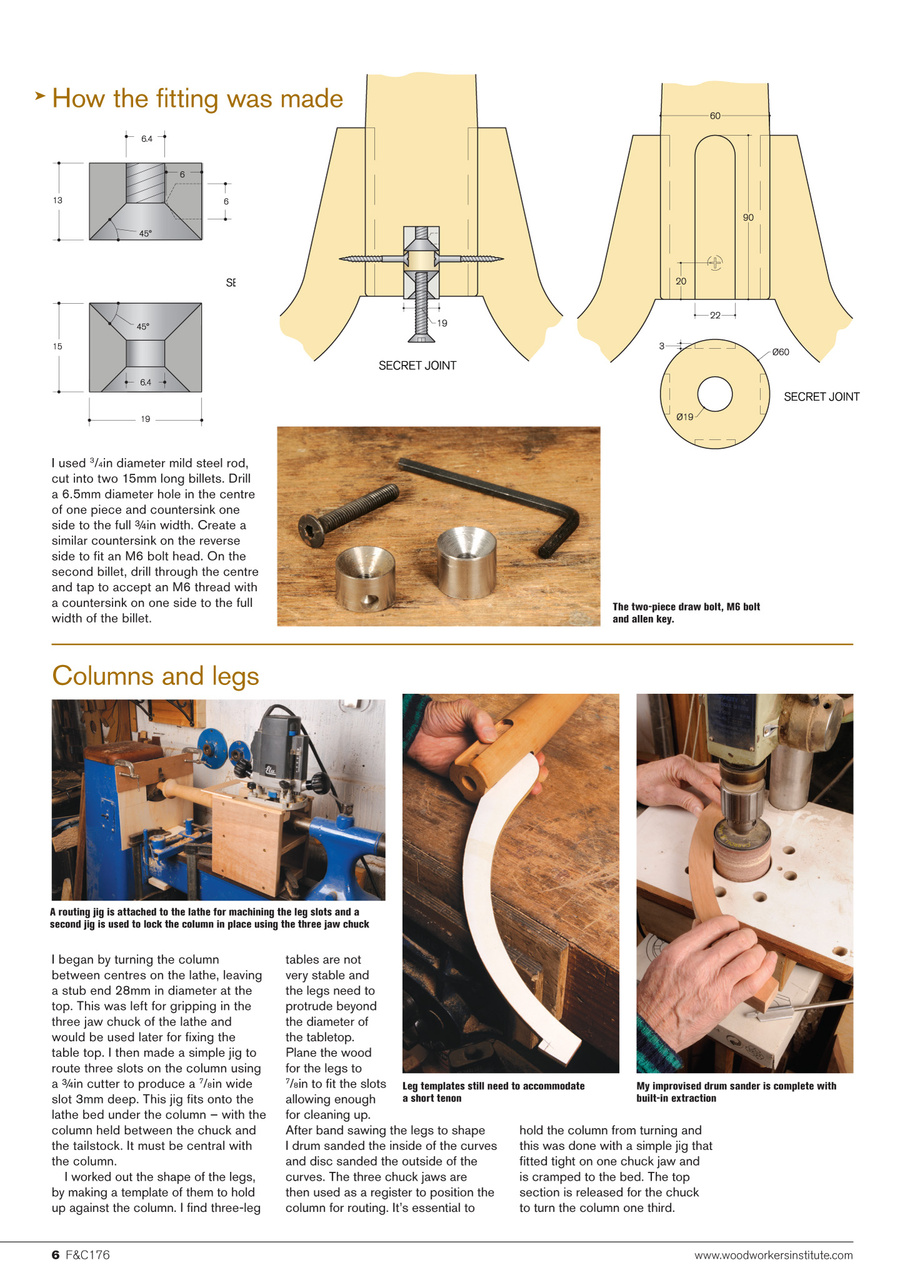 How the fitting was made

6.4

6

13

6

45°

SE

45°

15

6.4

19

19

SECRET JOINT

60

90

20

22

3

Ø60

Ø19

SECRET JOINT

I used $^3/_4$in diameter mild steel rod, cut into two 15mm long billets. Drill a 6.5mm diameter hole in the centre of one piece and countersink one side to the full ¾in width. Create a similar countersink on the reverse side to fit an M6 bolt head. On the second billet, drill through the centre and tap to accept an M6 thread with a countersink on one side to the full width of the billet.

The two-piece draw bolt, M6 bolt and allen key.

Columns and legs

A routing jig is attached to the lathe for machining the leg slots and a second jig is used to lock the column in place using the three jaw chuck

Leg templates still need to accommodate a short tenon

My improvised drum sander is complete with built-in extraction

I began by turning the column between centres on the lathe, leaving a stub end 28mm in diameter at the top. This was left for gripping in the three jaw chuck of the lathe and would be used later for fixing the table top. I then made a simple jig to route three slots on the column using a ¾in cutter to produce a $^7/_8$in wide slot 3mm deep. This jig fits onto the lathe bed under the column – with the column held between the chuck and the tailstock. It must be central with the column.

I worked out the shape of the legs, by making a template of them to hold up against the column. I find three-leg tables are not very stable and the legs need to protrude beyond the diameter of the tabletop. Plane the wood for the legs to $^7/_8$in to fit the slots allowing enough for cleaning up. After band sawing the legs to shape I drum sanded the inside of the curves and disc sanded the outside of the curves. The three chuck jaws are then used as a register to position the column for routing. It's essential to hold the column from turning and this was done with a simple jig that fitted tight on one chuck jaw and is cramped to the bed. The top section is released for the chuck to turn the column one third.

6 F&C176

www.woodworkersinstitute.com