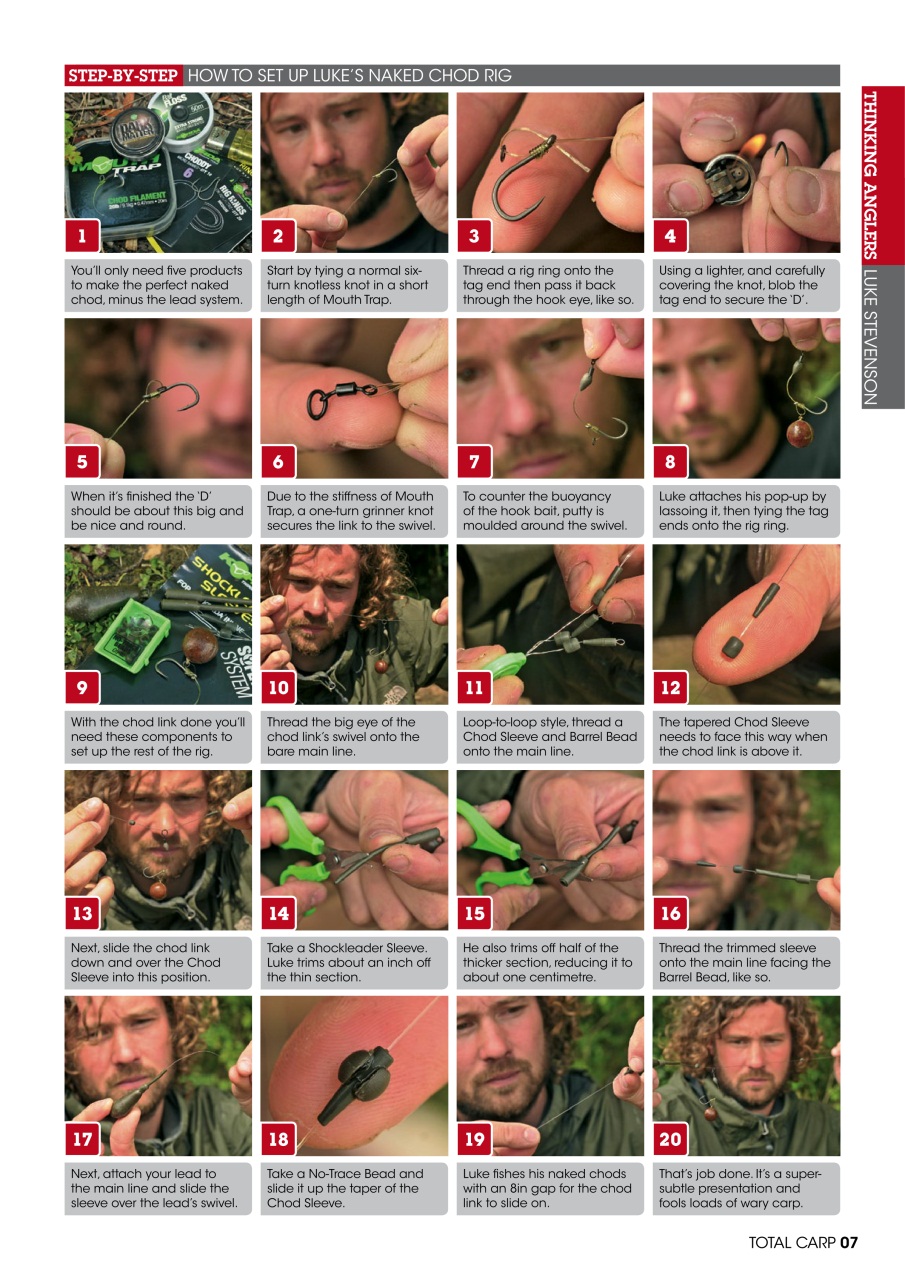 STEP-BY-STEP HOW TO SET UP LUKE'S NAKED CHOD RIG

THINKING ANGLERS LUKE STEVENSON

1
You'll only need five products to make the perfect naked chod, minus the lead system.

2
Start by tying a normal six-turn knotless knot in a short length of Mouth Trap.

3
Thread a rig ring onto the tag end then pass it back through the hook eye, like so.

4
Using a lighter, and carefully covering the knot, blob the tag end to secure the 'D'.

5
When it's finished the 'D' should be about this big and be nice and round.

6
Due to the stiffness of Mouth Trap, a one-turn grinner knot secures the link to the swivel.

7
To counter the buoyancy of the hook bait, putty is moulded around the swivel.

8
Luke attaches his pop-up by lassoing it, then tying the tag ends onto the rig ring.

9
With the chod link done you'll need these components to set up the rest of the rig.

10
Thread the big eye of the chod link's swivel onto the bare main line.

11
Loop-to-loop style, thread a Chod Sleeve and Barrel Bead onto the main line.

12
The tapered Chod Sleeve needs to face this way when the chod link is above it.

13
Next, slide the chod link down and over the Chod Sleeve into this position.

14
Take a Shockleader Sleeve. Luke trims about an inch off the thin section.

15
He also trims off half of the thicker section, reducing it to about one centimetre.

16
Thread the trimmed sleeve onto the main line facing the Barrel Bead, like so.

17
Next, attach your lead to the main line and slide the sleeve over the lead's swivel.

18
Take a No-Trace Bead and slide it up the taper of the Chod Sleeve.

19
Luke fishes his naked chods with an 8in gap for the chod link to slide on.

20
That's job done. It's a super-subtle presentation and fools loads of wary carp.

TOTAL CARP 07