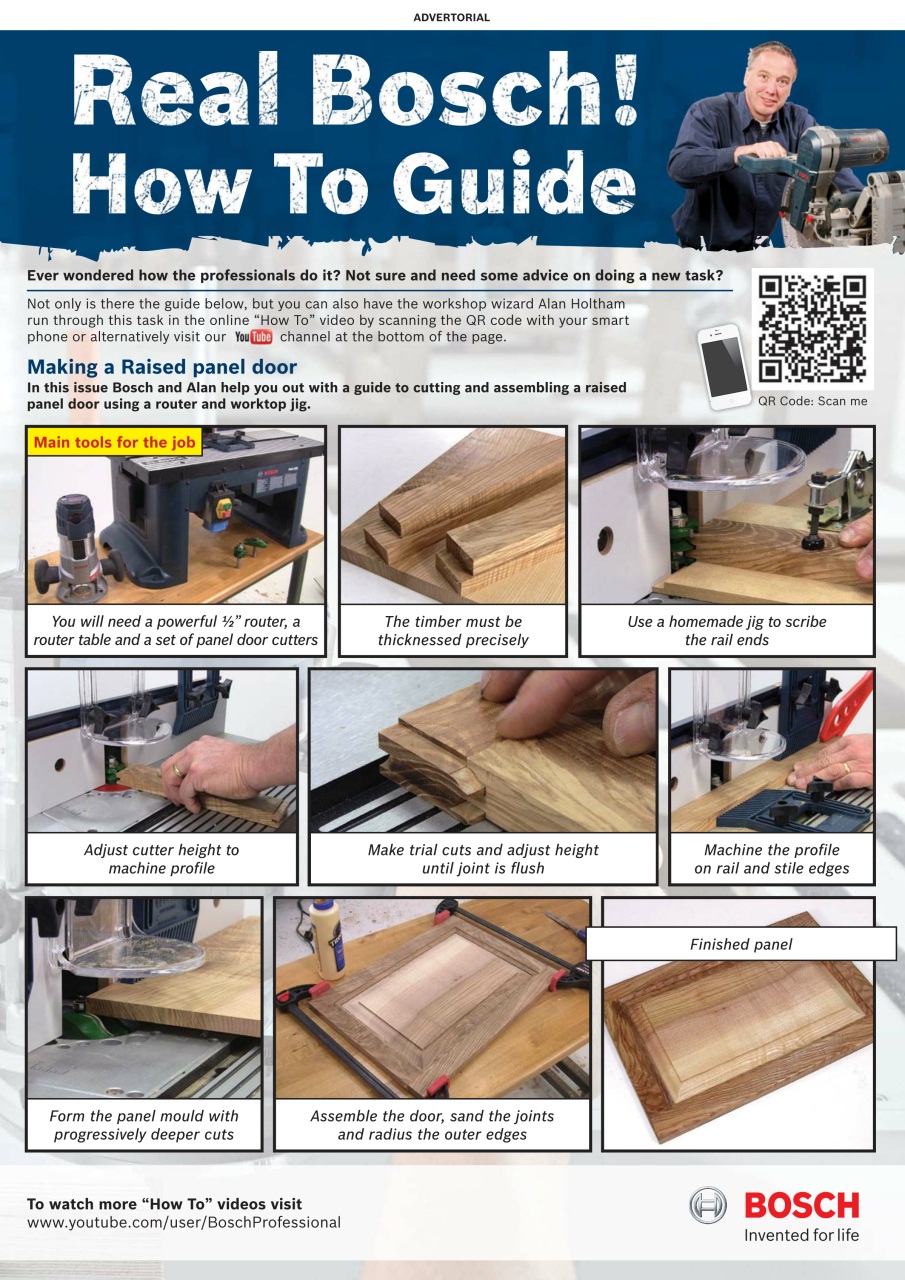 ADVERTORIAL

Real Bosch! How To Guide

Ever wondered how the professionals do it? Not sure and need some advice on doing a new task?

Not only is there the guide below, but you can also have the workshop wizard Alan Holtham run through this task in the online "How To" video by scanning the QR code with your smart phone or alternatively visit our YouTube channel at the bottom of the page.

QR Code: Scan me

Making a Raised panel door

In this issue Bosch and Alan help you out with a guide to cutting and assembling a raised panel door using a router and worktop jig.

Main tools for the job

You will need a powerful ½" router, a router table and a set of panel door cutters

The timber must be thicknessed precisely

Use a homemade jig to scribe the rail ends

Adjust cutter height to machine profile

Make trial cuts and adjust height until joint is flush

Machine the profile on rail and stile edges

Form the panel mould with progressively deeper cuts

Assemble the door, sand the joints and radius the outer edges

Finished panel

To watch more "How To" videos visit www.youtube.com/user/BoschProfessional

BOSCH
Invented for life