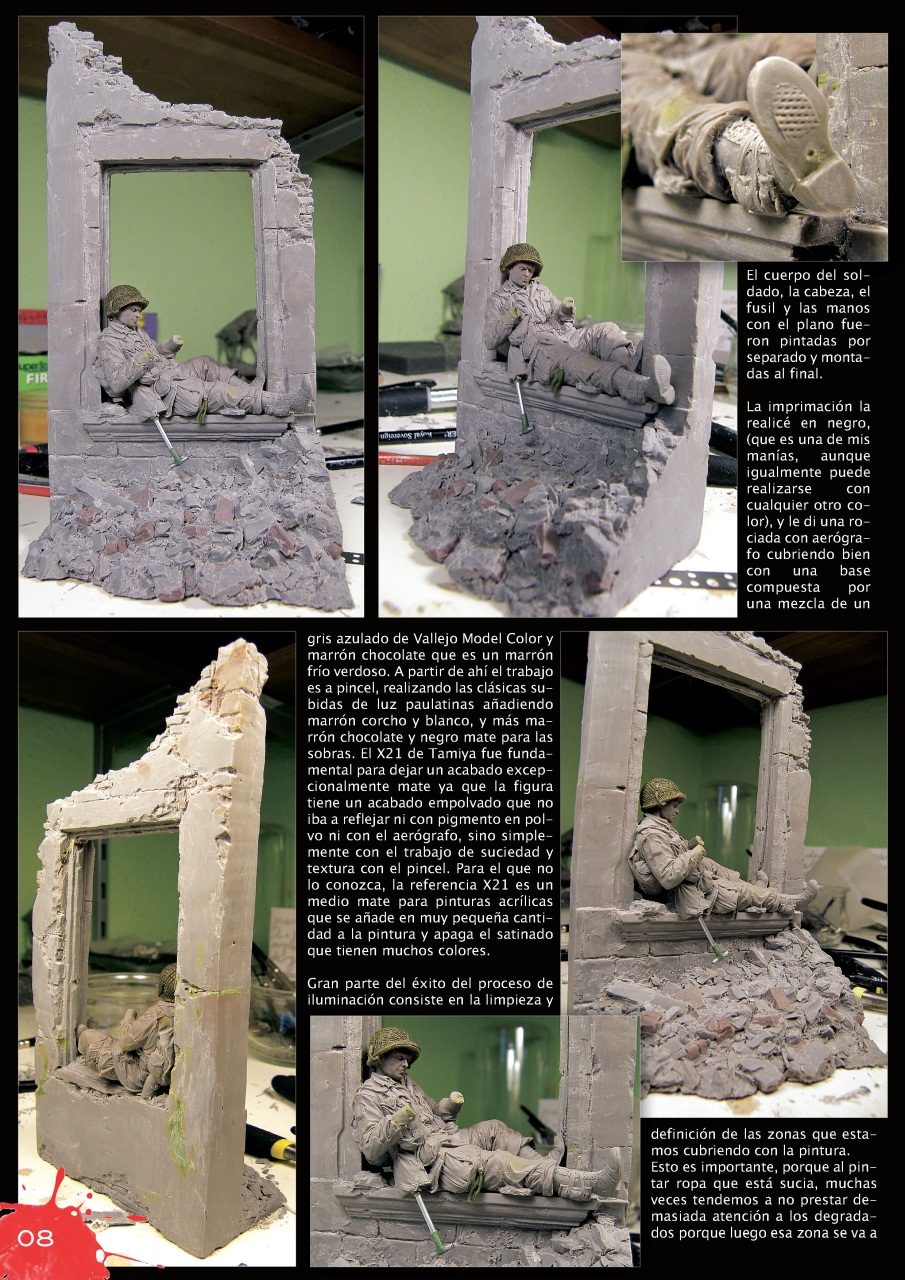 El cuerpo del soldado, la cabeza, el fusil y las manos con el plano fueron pintadas por separado y montadas al final.

La imprimación la realicé en negro, (que es una de mis manías, aunque igualmente puede realizarse con cualquier otro color), y le di una rociada con aerógrafo cubriendo bien con una base compuesta por una mezcla de un gris azulado de Vallejo Model Color y marrón chocolate que es un marrón frío verdoso. A partir de ahí el trabajo es a pincel, realizando las clásicas subidas de luz paulatinas añadiendo marrón corcho y blanco, y más marrón chocolate y negro mate para las sobras. El X21 de Tamiya fue fundamental para dejar un acabado excepcionalmente mate ya que la figura tiene un acabado empolvado que no iba a reflejar ni con pigmento en polvo ni con el aerógrafo, sino simplemente con el trabajo de suciedad y textura con el pincel. Para el que no lo conozca, la referencia X21 es un medio mate para pinturas acrílicas que se añade en muy pequeña cantidad a la pintura y apaga el satinado que tienen muchos colores.

Gran parte del éxito del proceso de iluminación consiste en la limpieza y definición de las zonas que estamos cubriendo con la pintura. Esto es importante, porque al pintar ropa que está sucia, muchas veces tendemos a no prestar demasiada atención a los degradados porque luego esa zona se va a

08