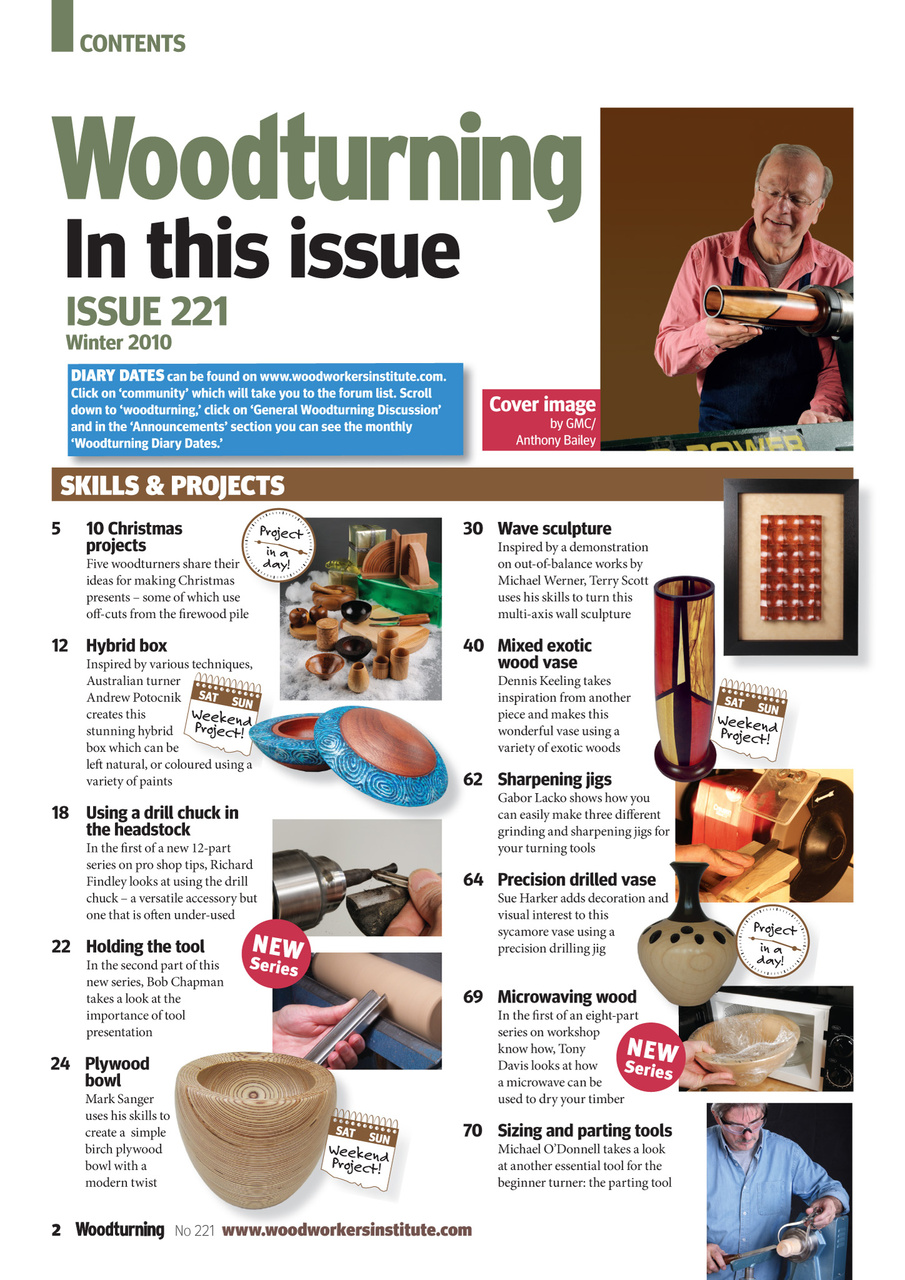 CONTENTS

Woodturning
In this issue

ISSUE 221
Winter 2010

DIARY DATES can be found on www.woodworkersinstitute.com. Click on 'community' which will take you to the forum list. Scroll down to 'woodturning,' click on 'General Woodturning Discussion' and in the 'Announcements' section you can see the monthly 'Woodturning Diary Dates.'

Cover image by GMC/ Anthony Bailey

SKILLS & PROJECTS

5 10 Christmas projects
Five woodturners share their ideas for making Christmas presents – some of which use off-cuts from the firewood pile

Project in a day!

12 Hybrid box
Inspired by various techniques, Australian turner Andrew Potocnik creates this stunning hybrid box which can be left natural, or coloured using a variety of paints

SAT SUN Weekend Project!

18 Using a drill chuck in the headstock
In the first of a new 12-part series on pro shop tips, Richard Findley looks at using the drill chuck – a versatile accessory but one that is often under-used

22 Holding the tool
In the second part of this new series, Bob Chapman takes a look at the importance of tool presentation

NEW Series

24 Plywood bowl
Mark Sanger uses his skills to create a simple birch plywood bowl with a modern twist

SAT SUN Weekend Project!

30 Wave sculpture
Inspired by a demonstration on out-of-balance works by Michael Werner, Terry Scott uses his skills to turn this multi-axis wall sculpture

40 Mixed exotic wood vase
Dennis Keeling takes inspiration from another piece and makes this wonderful vase using a variety of exotic woods

SAT SUN Weekend Project!

62 Sharpening jigs
Gabor Lacko shows how you can easily make three different grinding and sharpening jigs for your turning tools

64 Precision drilled vase
Sue Harker adds decoration and visual interest to this sycamore vase using a precision drilling jig

Project in a day!

69 Microwaving wood
In the first of an eight-part series on workshop know how, Tony Davis looks at how a microwave can be used to dry your timber

NEW Series

70 Sizing and parting tools
Michael O'Donnell takes a look at another essential tool for the beginner turner: the parting tool

2 Woodturning No 221 www.woodworkersinstitute.com