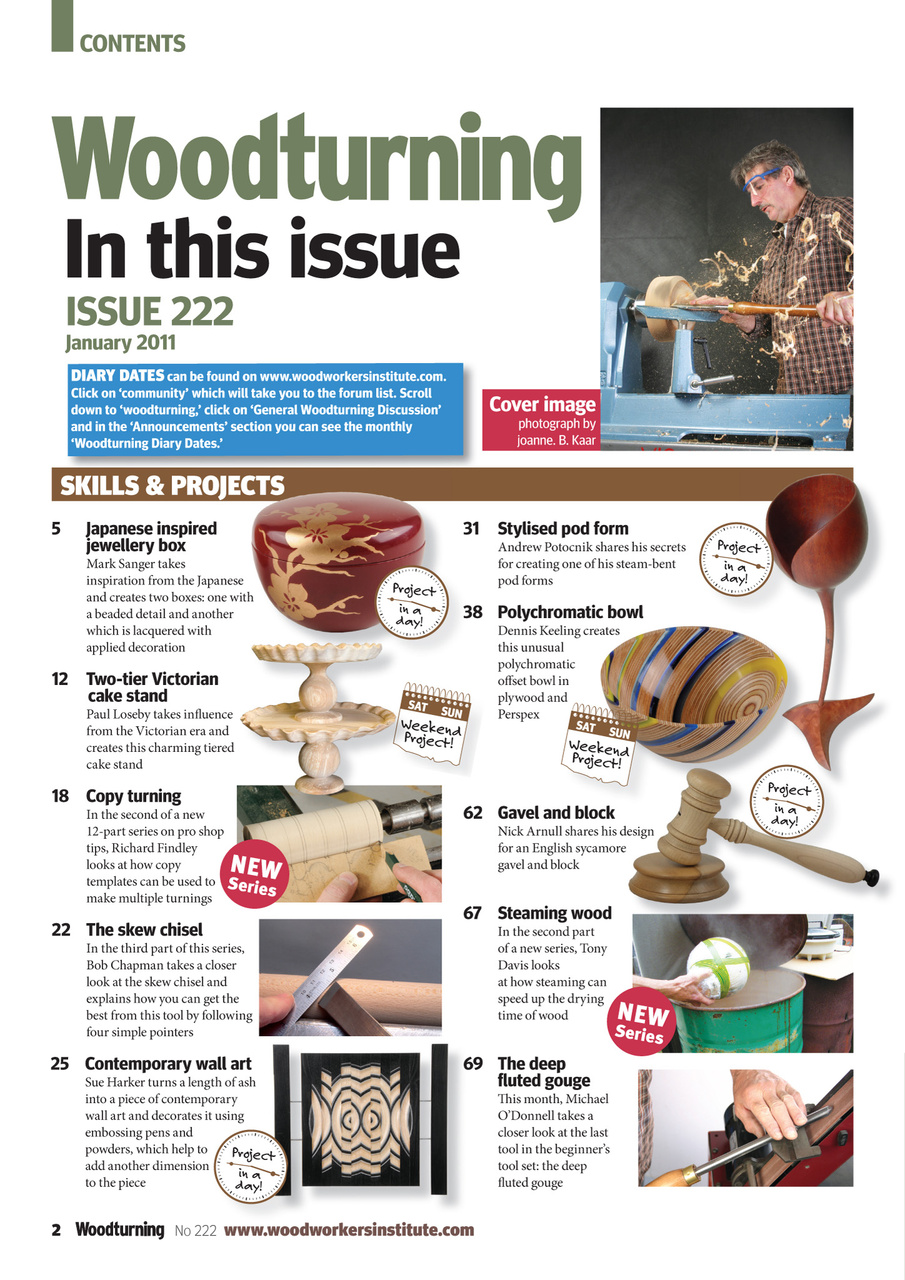 CONTENTS

Woodturning
In this issue

ISSUE 222
January 2011

DIARY DATES can be found on www.woodworkersinstitute.com. Click on 'community' which will take you to the forum list. Scroll down to 'woodturning,' click on 'General Woodturning Discussion' and in the 'Announcements' section you can see the monthly 'Woodturning Diary Dates.'

Cover image
photograph by joanne. B. Kaar

SKILLS & PROJECTS

5 Japanese inspired jewellery box
Mark Sanger takes inspiration from the Japanese and creates two boxes: one with a beaded detail and another which is lacquered with applied decoration

Project in a day!

12 Two-tier Victorian cake stand
Paul Loseby takes influence from the Victorian era and creates this charming tiered cake stand

SAT SUN Weekend Project!

18 Copy turning
In the second of a new 12-part series on pro shop tips, Richard Findley looks at how copy templates can be used to make multiple turnings

NEW Series

22 The skew chisel
In the third part of this series, Bob Chapman takes a closer look at the skew chisel and explains how you can get the best from this tool by following four simple pointers

25 Contemporary wall art
Sue Harker turns a length of ash into a piece of contemporary wall art and decorates it using embossing pens and powders, which help to add another dimension to the piece

Project in a day!

31 Stylised pod form
Andrew Potocnik shares his secrets for creating one of his steam-bent pod forms

Project in a day!

38 Polychromatic bowl
Dennis Keeling creates this unusual polychromatic offset bowl in plywood and Perspex

SAT SUN Weekend Project!

62 Gavel and block
Nick Arnull shares his design for an English sycamore gavel and block

Project in a day!

67 Steaming wood
In the second part of a new series, Tony Davis looks at how steaming can speed up the drying time of wood

NEW Series

69 The deep fluted gouge
This month, Michael O'Donnell takes a closer look at the last tool in the beginner's tool set: the deep fluted gouge

2 Woodturning No 222 www.woodworkersinstitute.com