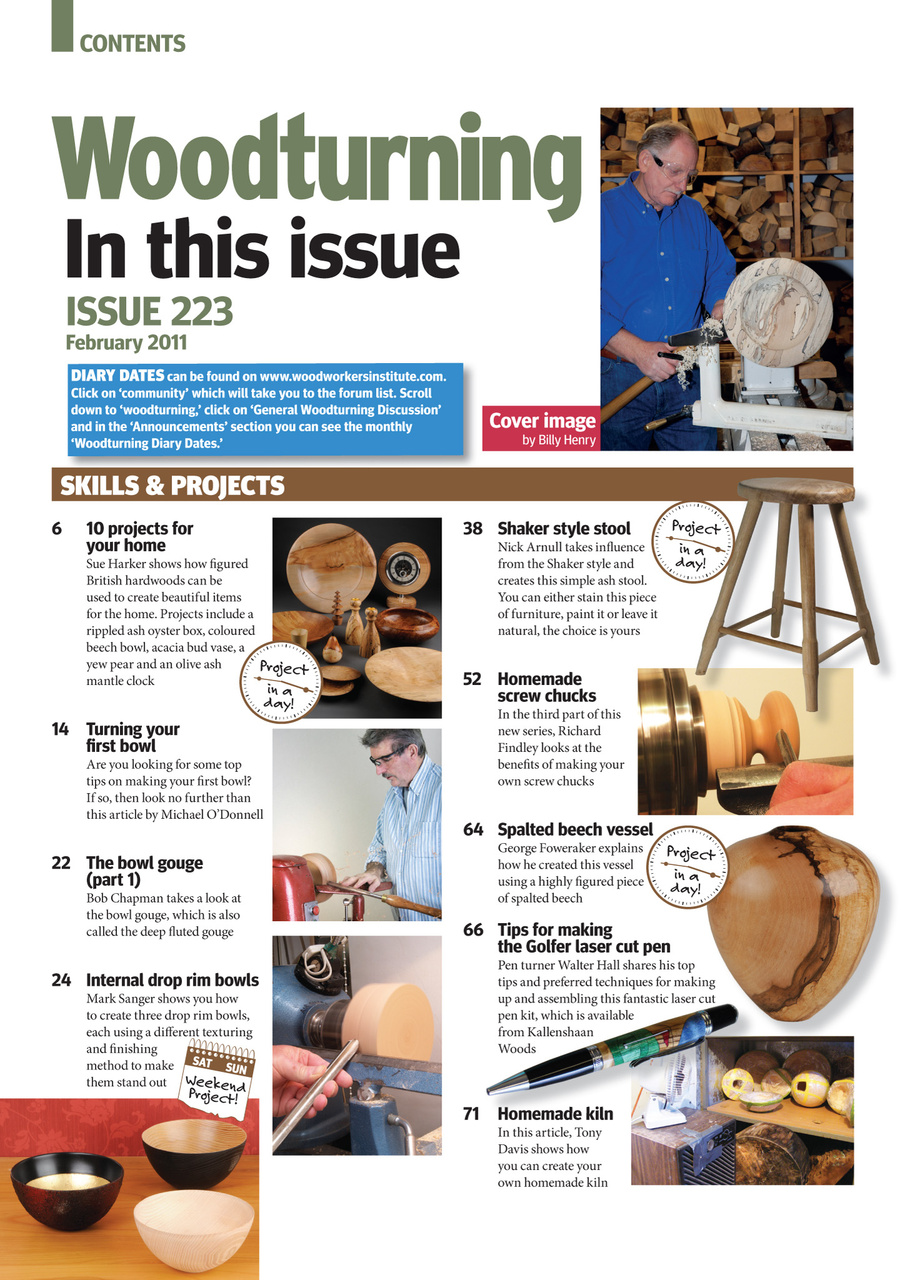 CONTENTS

Woodturning
In this issue

ISSUE 223
February 2011

DIARY DATES can be found on www.woodworkersinstitute.com. Click on 'community' which will take you to the forum list. Scroll down to 'woodturning,' click on 'General Woodturning Discussion' and in the 'Announcements' section you can see the monthly 'Woodturning Diary Dates.'

Cover image
by Billy Henry

SKILLS & PROJECTS

6 10 projects for your home
Sue Harker shows how figured British hardwoods can be used to create beautiful items for the home. Projects include a rippled ash oyster box, coloured beech bowl, acacia bud vase, a yew pear and an olive ash mantle clock

Project in a day!

14 Turning your first bowl
Are you looking for some top tips on making your first bowl? If so, then look no further than this article by Michael O'Donnell

22 The bowl gouge (part 1)
Bob Chapman takes a look at the bowl gouge, which is also called the deep fluted gouge

24 Internal drop rim bowls
Mark Sanger shows you how to create three drop rim bowls, each using a different texturing and finishing method to make them stand out

SAT SUN
Weekend Project!

38 Shaker style stool
Nick Arnull takes influence from the Shaker style and creates this simple ash stool. You can either stain this piece of furniture, paint it or leave it natural, the choice is yours

Project in a day!

52 Homemade screw chucks
In the third part of this new series, Richard Findley looks at the benefits of making your own screw chucks

64 Spalted beech vessel
George Foweraker explains how he created this vessel using a highly figured piece of spalted beech

Project in a day!

66 Tips for making the Golfer laser cut pen
Pen turner Walter Hall shares his top tips and preferred techniques for making up and assembling this fantastic laser cut pen kit, which is available from Kallenshaan Woods

71 Homemade kiln
In this article, Tony Davis shows how you can create your own homemade kiln