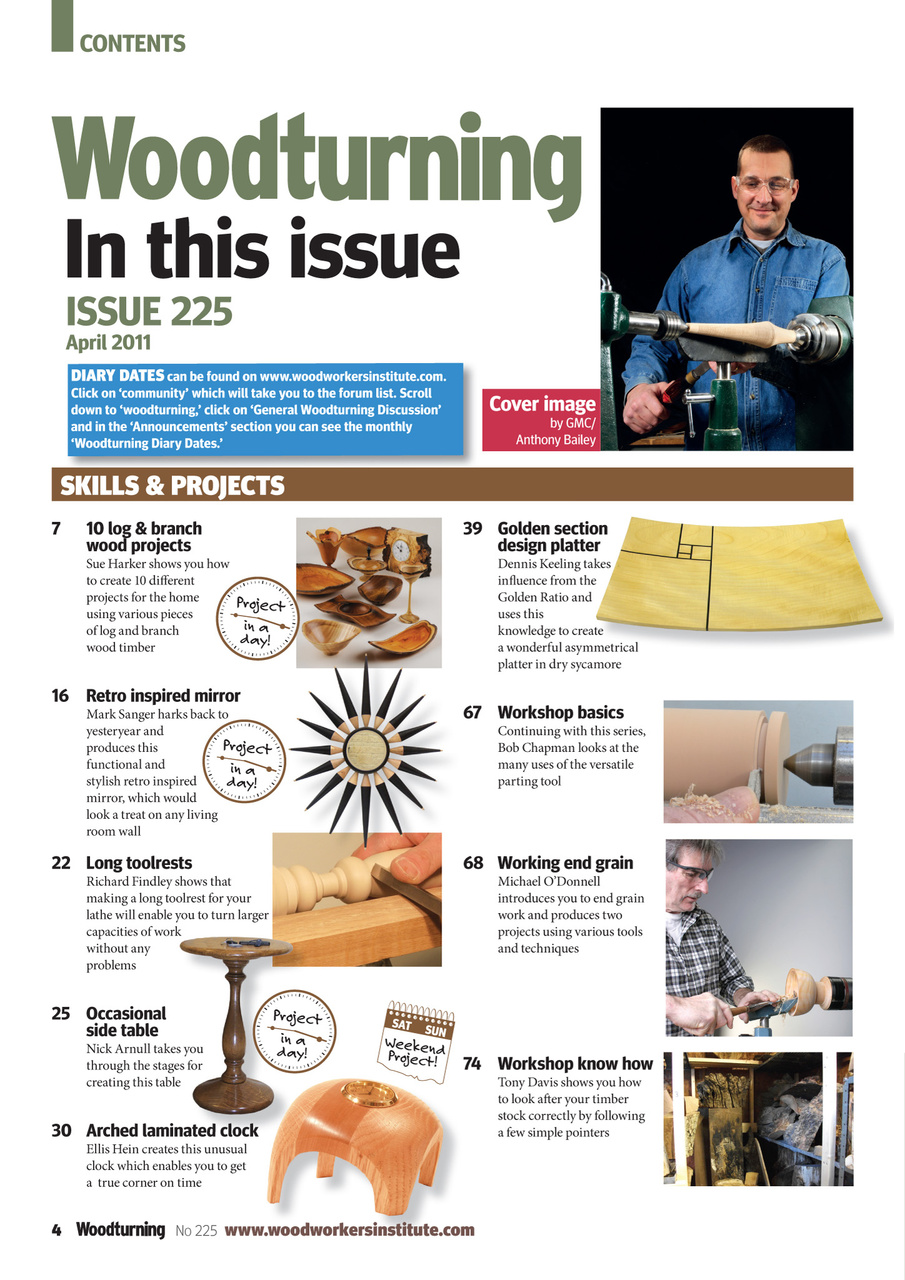 CONTENTS

Woodturning
In this issue

ISSUE 225
April 2011

DIARY DATES can be found on www.woodworkersinstitute.com. Click on 'community' which will take you to the forum list. Scroll down to 'woodturning,' click on 'General Woodturning Discussion' and in the 'Announcements' section you can see the monthly 'Woodturning Diary Dates.'

Cover image
by GMC/
Anthony Bailey

SKILLS & PROJECTS

7 10 log & branch wood projects
Sue Harker shows you how to create 10 different projects for the home using various pieces of log and branch wood timber

Project in a day!

16 Retro inspired mirror
Mark Sanger harks back to yesteryear and produces this functional and stylish retro inspired mirror, which would look a treat on any living room wall

Project in a day!

22 Long toolrests
Richard Findley shows that making a long toolrest for your lathe will enable you to turn larger capacities of work without any problems

25 Occasional side table
Nick Arnull takes you through the stages for creating this table

Project in a day!

SAT SUN
Weekend Project!

30 Arched laminated clock
Ellis Hein creates this unusual clock which enables you to get a true corner on time

39 Golden section design platter
Dennis Keeling takes influence from the Golden Ratio and uses this knowledge to create a wonderful asymmetrical platter in dry sycamore

67 Workshop basics
Continuing with this series, Bob Chapman looks at the many uses of the versatile parting tool

68 Working end grain
Michael O'Donnell introduces you to end grain work and produces two projects using various tools and techniques

74 Workshop know how
Tony Davis shows you how to look after your timber stock correctly by following a few simple pointers

4 Woodturning No 225 www.woodworkersinstitute.com