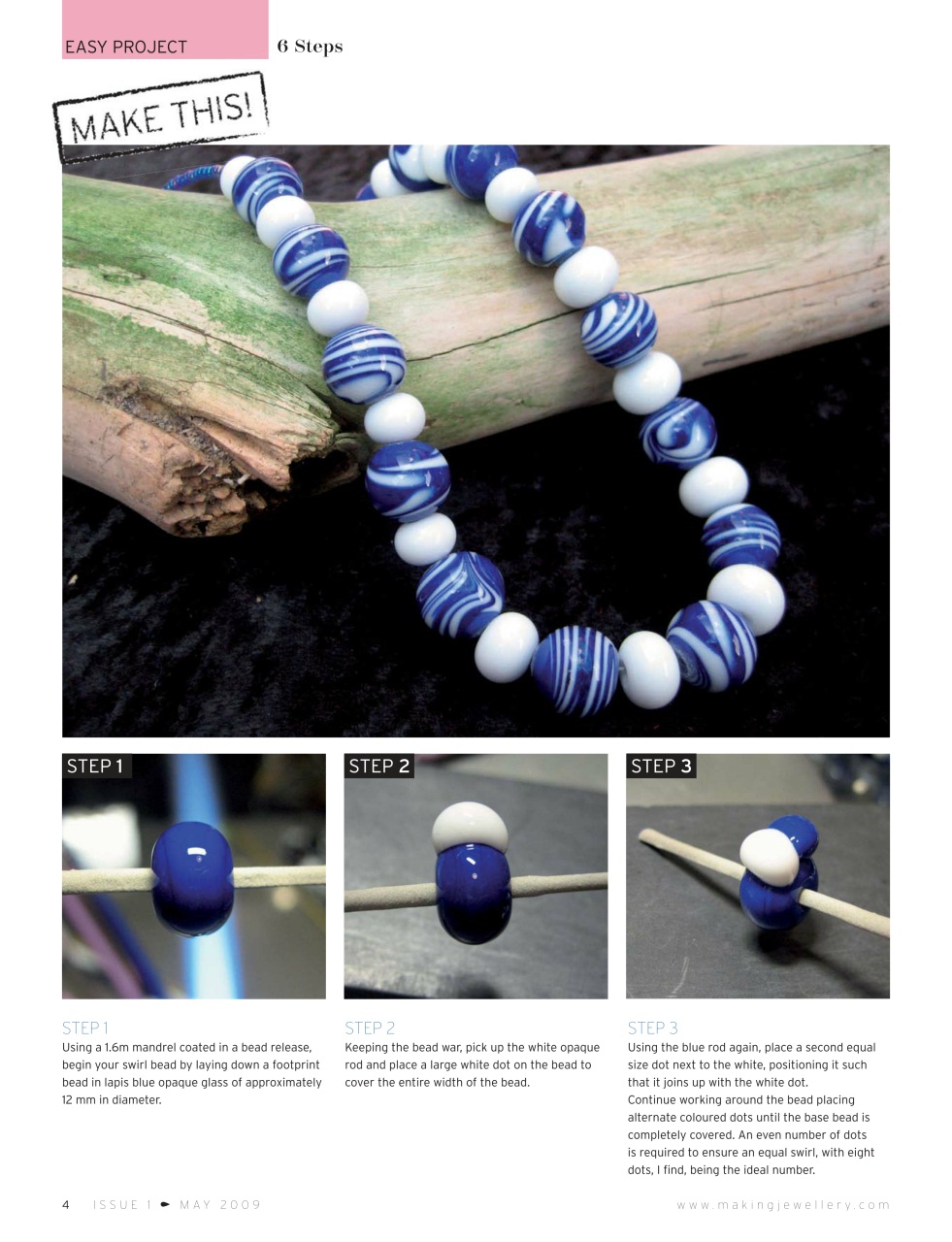 EASY PROJECT 6 Steps

MAKE THIS!

STEP 1

STEP 2

STEP 3

STEP 1
Using a 1.6m mandrel coated in a bead release, begin your swirl bead by laying down a footprint bead in lapis blue opaque glass of approximately 12 mm in diameter.

STEP 2
Keeping the bead war, pick up the white opaque rod and place a large white dot on the bead to cover the entire width of the bead.

STEP 3
Using the blue rod again, place a second equal size dot next to the white, positioning it such that it joins up with the white dot.
Continue working around the bead placing alternate coloured dots until the base bead is completely covered. An even number of dots is required to ensure an equal swirl, with eight dots, I find, being the ideal number.

4 ISSUE 1 MAY 2009 www.makingjewellery.com