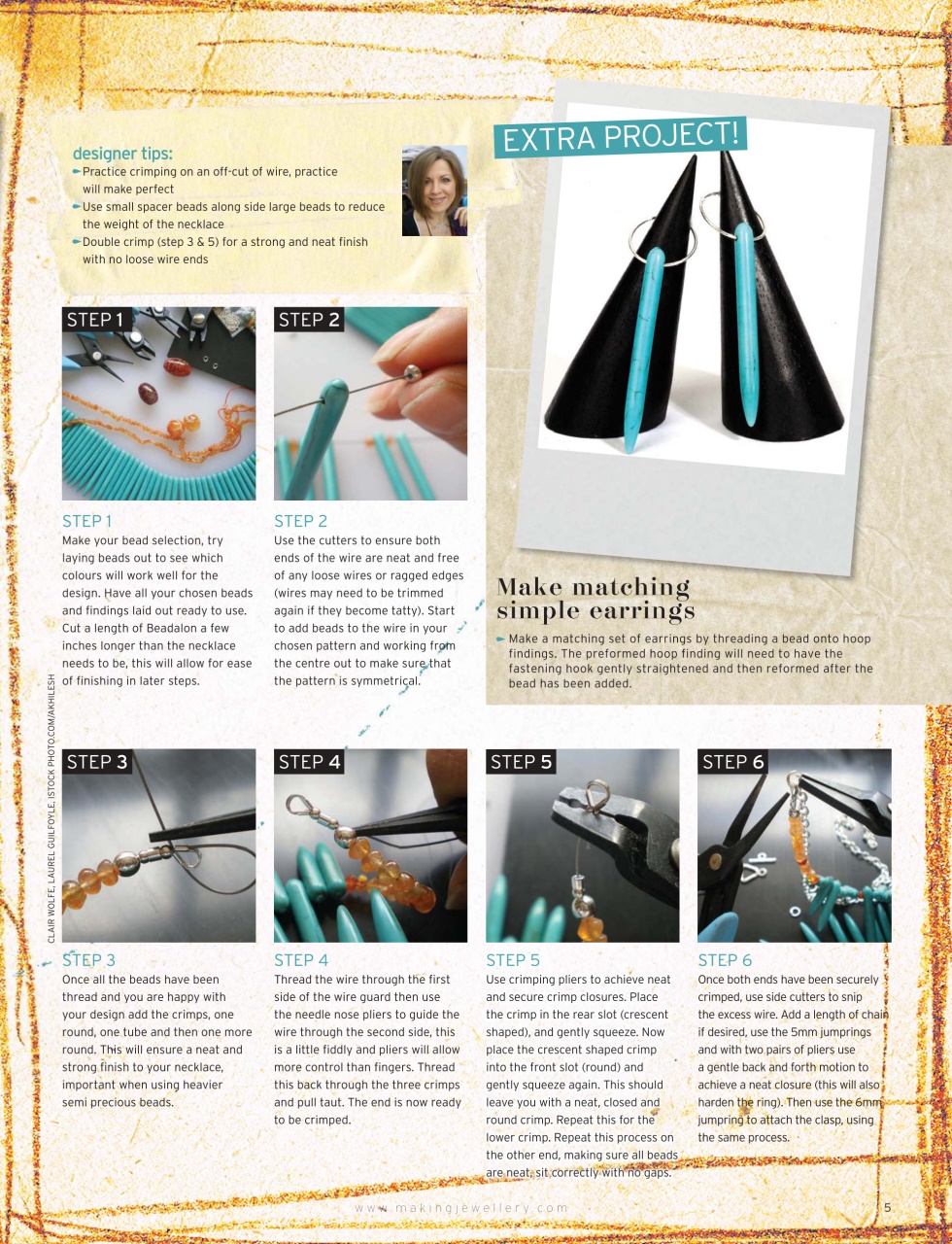 designer tips:
Practice crimping on an off-cut of wire, practice will make perfect
Use small spacer beads along side large beads to reduce the weight of the necklace
Double crimp (step 3 & 5) for a strong and neat finish with no loose wire ends

EXTRA PROJECT!

STEP 1

STEP 2

STEP 1
Make your bead selection, try laying beads out to see which colours will work well for the design. Have all your chosen beads and findings laid out ready to use. Cut a length of Beadalon a few inches longer than the necklace needs to be, this will allow for ease of finishing in later steps.

STEP 2
Use the cutters to ensure both ends of the wire are neat and free of any loose wires or ragged edges (wires may need to be trimmed again if they become tatty). Start to add beads to the wire in your chosen pattern and working from the centre out to make sure that the pattern is symmetrical.

Make matching simple earrings

Make a matching set of earrings by threading a bead onto hoop findings. The preformed hoop finding will need to have the fastening hook gently straightened and then reformed after the bead has been added.

CLAIR WOLFE, LAUREL GUILFOYLE, ISTOCK PHOTO.COM/AKHILESH

STEP 3

STEP 4

STEP 5

STEP 6

STEP 3
Once all the beads have been thread and you are happy with your design add the crimps, one round, one tube and then one more round. This will ensure a neat and strong finish to your necklace, important when using heavier semi precious beads.

STEP 4
Thread the wire through the first side of the wire guard then use the needle nose pliers to guide the wire through the second side, this is a little fiddly and pliers will allow more control than fingers. Thread this back through the three crimps and pull taut. The end is now ready to be crimped.

STEP 5
Use crimping pliers to achieve neat and secure crimp closures. Place the crimp in the rear slot (crescent shaped), and gently squeeze. Now place the crescent shaped crimp into the front slot (round) and gently squeeze again. This should leave you with a neat, closed and round crimp. Repeat this for the lower crimp. Repeat this process on the other end, making sure all beads are neat, sit correctly with no gaps.

STEP 6
Once both ends have been securely crimped, use side cutters to snip the excess wire. Add a length of chain if desired, use the 5mm jumprings and with two pairs of pliers use a gentle back and forth motion to achieve a neat closure (this will also harden the ring). Then use the 6mm jumpring to attach the clasp, using the same process.

www.makingjewellery.com

5