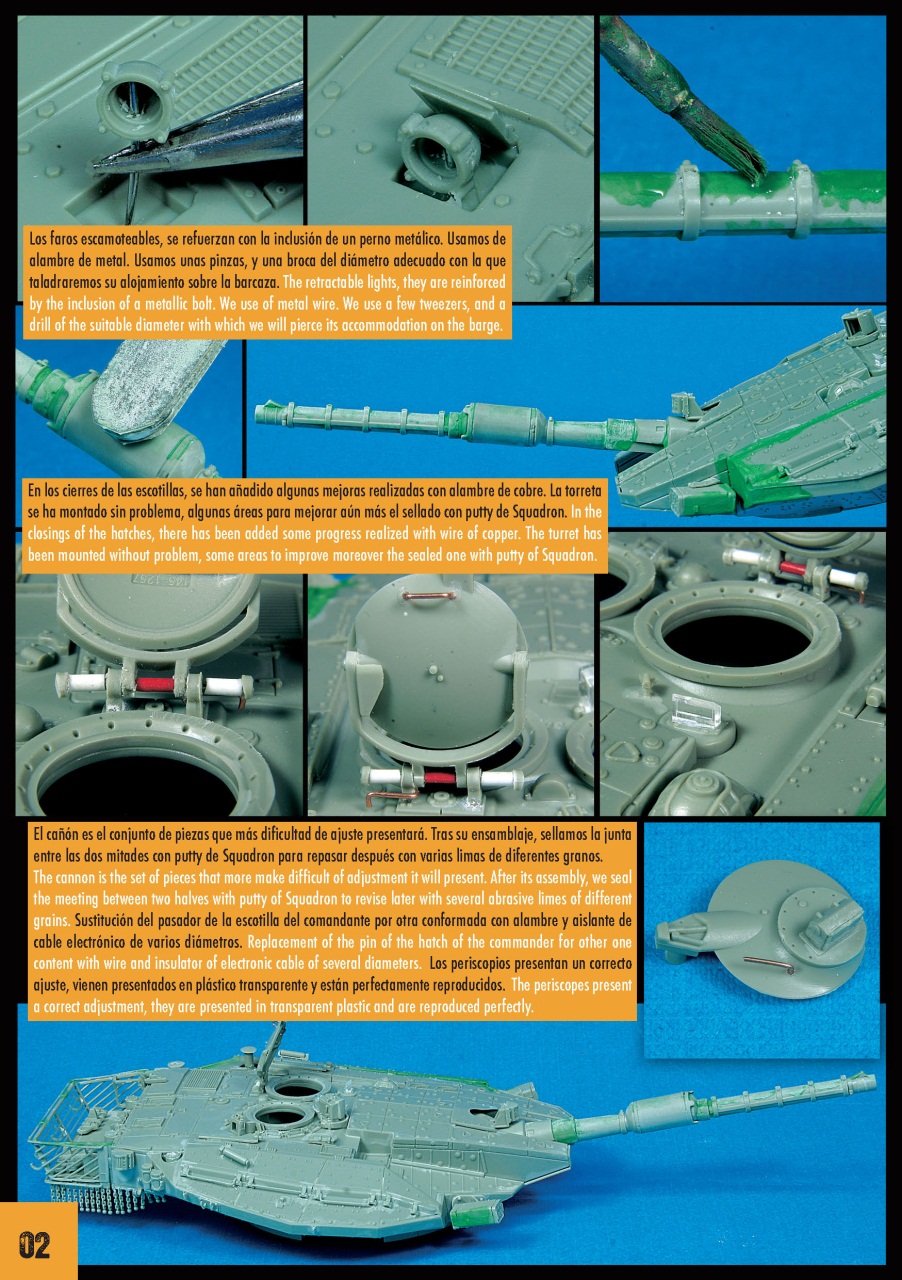 Los faros escamoteables, se refuerzan con la inclusión de un perno metálico. Usamos de alambre de metal. Usamos unas pinzas, y una broca del diámetro adecuado con la que taladraremos su alojamiento sobre la barcaza. The retractable lights, they are reinforced by the inclusion of a metallic bolt. We use of metal wire. We use a few tweezers, and a drill of the suitable diameter with which we will pierce its accommodation on the barge.

En los cierres de las escotillas, se han añadido algunas mejoras realizadas con alambre de cobre. La torreta se ha montado sin problema, algunas áreas para mejorar aún más el sellado con putty de Squadron. In the closings of the hatches, there has been added some progress realized with wire of copper. The turret has been mounted without problem, some areas to improve moreover the sealed one with putty of Squadron.

El cañón es el conjunto de piezas que más dificultad de ajuste presentará. Tras su ensamblaje, sellamos la junta entre las dos mitades con putty de Squadron para repasar después con varias limas de diferentes granos. The cannon is the set of pieces that more make difficult of adjustment it will present. After its assembly, we seal the meeting between two halves with putty of Squadron to revise later with several abrasive limes of different grains. Sustitución del pasador de la escotilla del comandante por otra conformada con alambre y aislante de cable electrónico de varios diámetros. Replacement of the pin of the hatch of the commander for other one content with wire and insulator of electronic cable of several diameters. Los periscopios presentan un correcto ajuste, vienen presentados en plástico transparente y están perfectamente reproducidos. The periscopes present a correct adjustment, they are presented in transparent plastic and are reproduced perfectly.

02