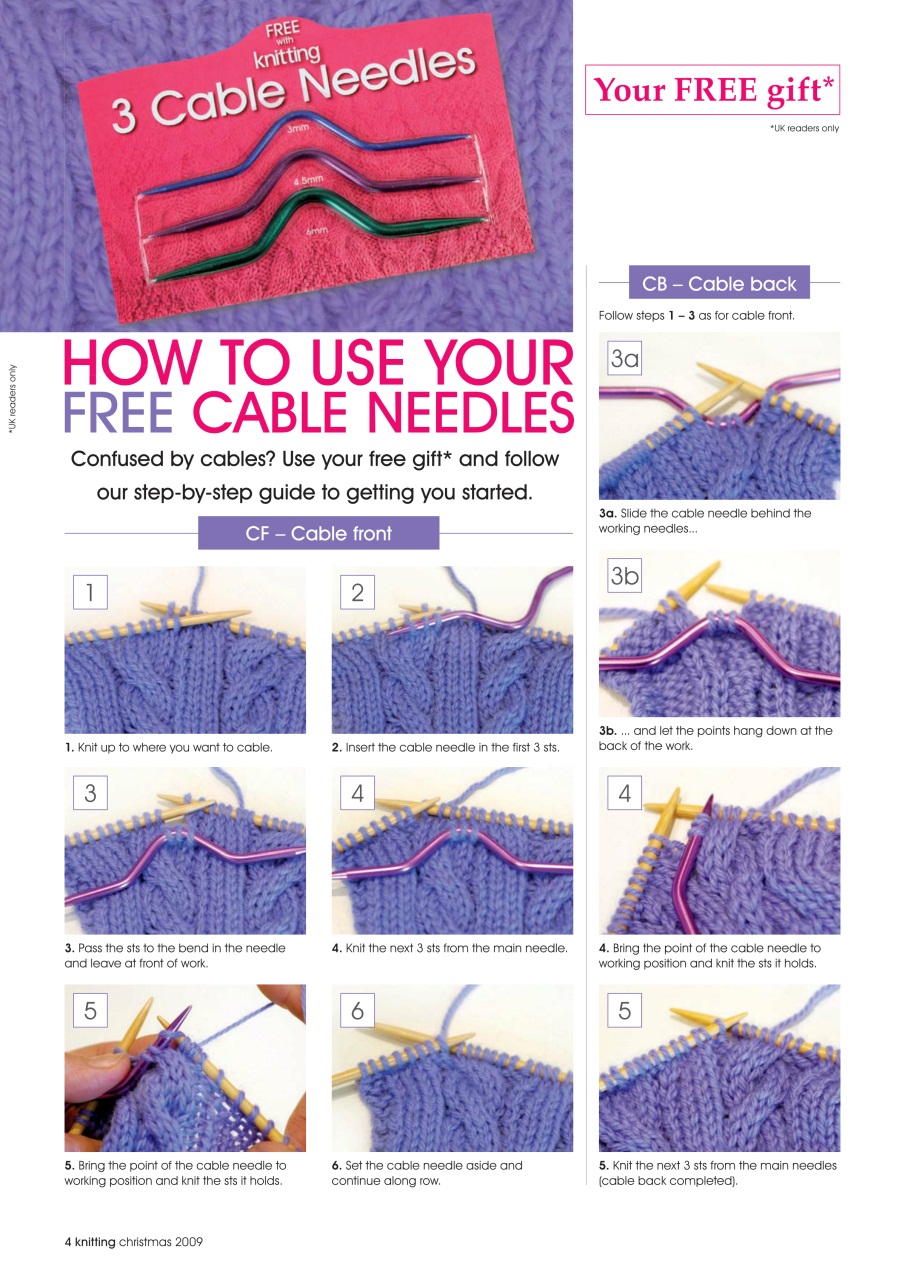 FREE with knitting
3 Cable Needles
3mm
4.5mm
6mm

Your FREE gift*
*UK readers only

*UK readers only

HOW TO USE YOUR FREE CABLE NEEDLES

Confused by cables? Use your free gift* and follow our step-by-step guide to getting you started.

CF – Cable front

1
1. Knit up to where you want to cable.

2
2. Insert the cable needle in the first 3 sts.

3
3. Pass the sts to the bend in the needle and leave at front of work.

4
4. Knit the next 3 sts from the main needle.

5
5. Bring the point of the cable needle to working position and knit the sts it holds.

6
6. Set the cable needle aside and continue along row.

CB – Cable back

Follow steps 1 – 3 as for cable front.

3a
3a. Slide the cable needle behind the working needles...

3b
3b. ... and let the points hang down at the back of the work.

4
4. Bring the point of the cable needle to working position and knit the sts it holds.

5
5. Knit the next 3 sts from the main needles (cable back completed).

4 knitting christmas 2009