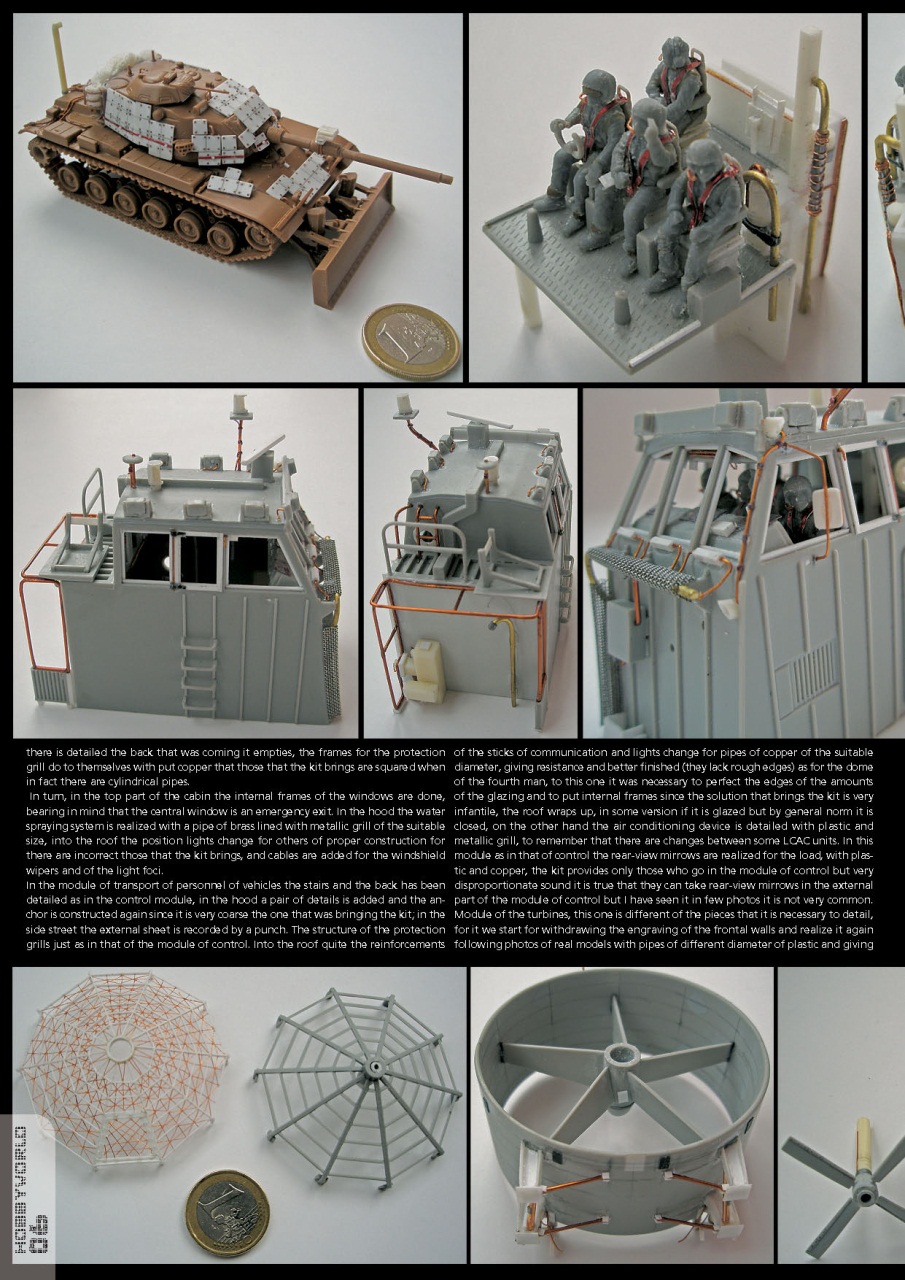 there is detailed the back that was coming it empties, the frames for the protection grill do to themselves with put copper that those that the kit brings are squared when in fact there are cylindrical pipes.

In turn, in the top part of the cabin the internal frames of the windows are done, bearing in mind that the central window is an emergency exit. In the hood the water spraying system is realized with a pipe of brass lined with metallic grill of the suitable size, into the roof the position lights change for others of proper construction for there are incorrect those that the kit brings, and cables are added for the windshield wipers and of the light foci.

In the module of transport of personnel of vehicles the stairs and the back has been detailed as in the control module, in the hood a pair of details is added and the anchor is constructed again since it is very coarse the one that was bringing the kit; in the side street the external sheet is recorded by a punch. The structure of the protection grills just as in that of the module of control. Into the roof quite the reinforcements of the sticks of communication and lights change for pipes of copper of the suitable diameter, giving resistance and better finished (they lack rough edges) as for the dome of the fourth man, to this one it was necessary to perfect the edges of the amounts of the glazing and to put internal frames since the solution that brings the kit is very infantile, the roof wraps up, in some version if it is glazed but by general norm it is closed, on the other hand the air conditioning device is detailed with plastic and metallic grill, to remember that there are changes between some LCAC units. In this module as in that of control the rear-view mirrors are realized for the load, with plastic and copper, the kit provides only those who go in the module of control but very disproportionate sound it is true that they can take rear-view mirrors in the external part of the module of control but I have seen it in few photos it is not very common. Module of the turbines, this one is different of the pieces that it is necessary to detail, for it we start for withdrawing the engraving of the frontal walls and realize it again following photos of real models with pipes of different diameter of plastic and giving

HOBBYWORLD 86