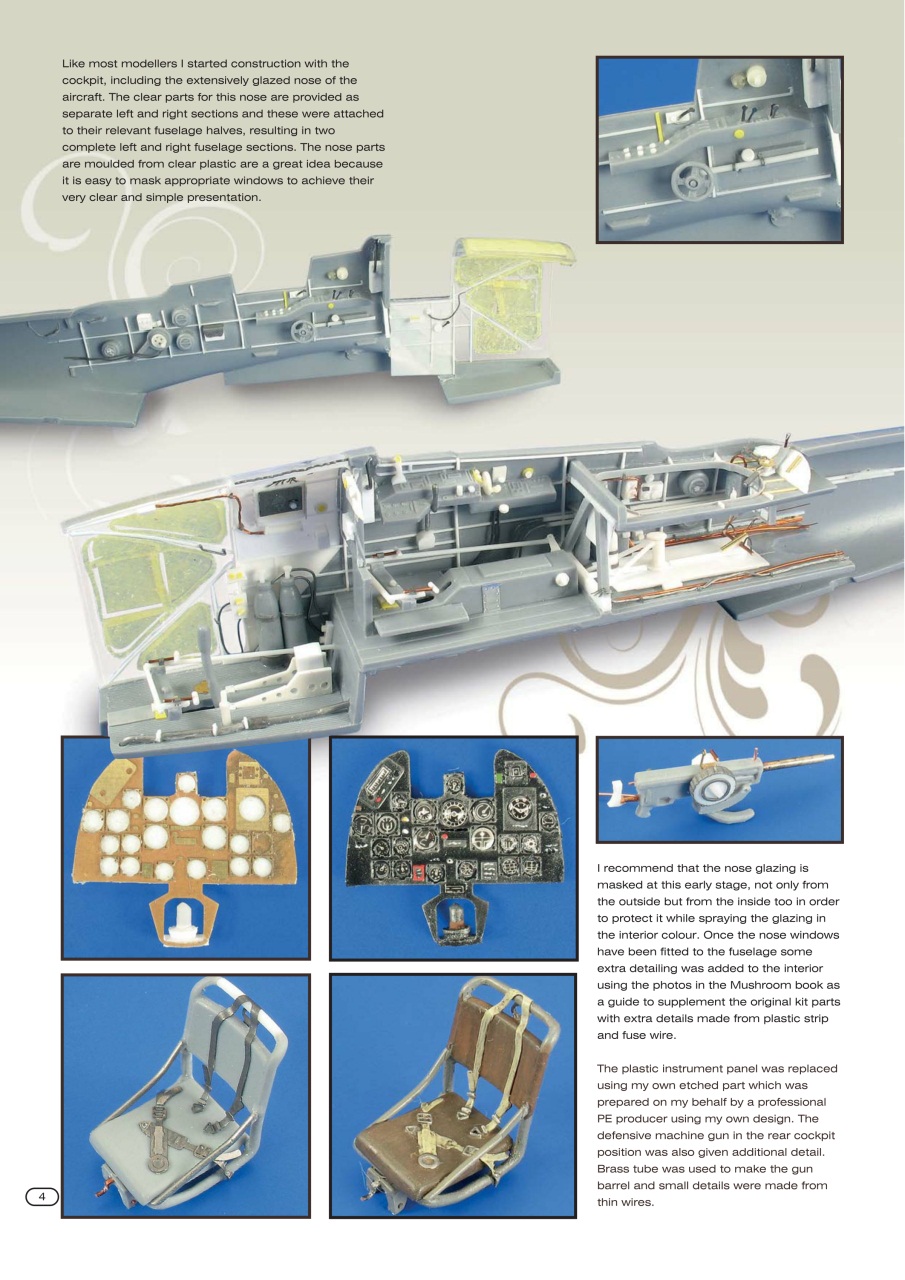 Like most modellers I started construction with the cockpit, including the extensively glazed nose of the aircraft. The clear parts for this nose are provided as separate left and right sections and these were attached to their relevant fuselage halves, resulting in two complete left and right fuselage sections. The nose parts are moulded from clear plastic are a great idea because it is easy to mask appropriate windows to achieve their very clear and simple presentation.

I recommend that the nose glazing is masked at this early stage, not only from the outside but from the inside too in order to protect it while spraying the glazing in the interior colour. Once the nose windows have been fitted to the fuselage some extra detailing was added to the interior using the photos in the Mushroom book as a guide to supplement the original kit parts with extra details made from plastic strip and fuse wire.

The plastic instrument panel was replaced using my own etched part which was prepared on my behalf by a professional PE producer using my own design. The defensive machine gun in the rear cockpit position was also given additional detail. Brass tube was used to make the gun barrel and small details were made from thin wires.

4