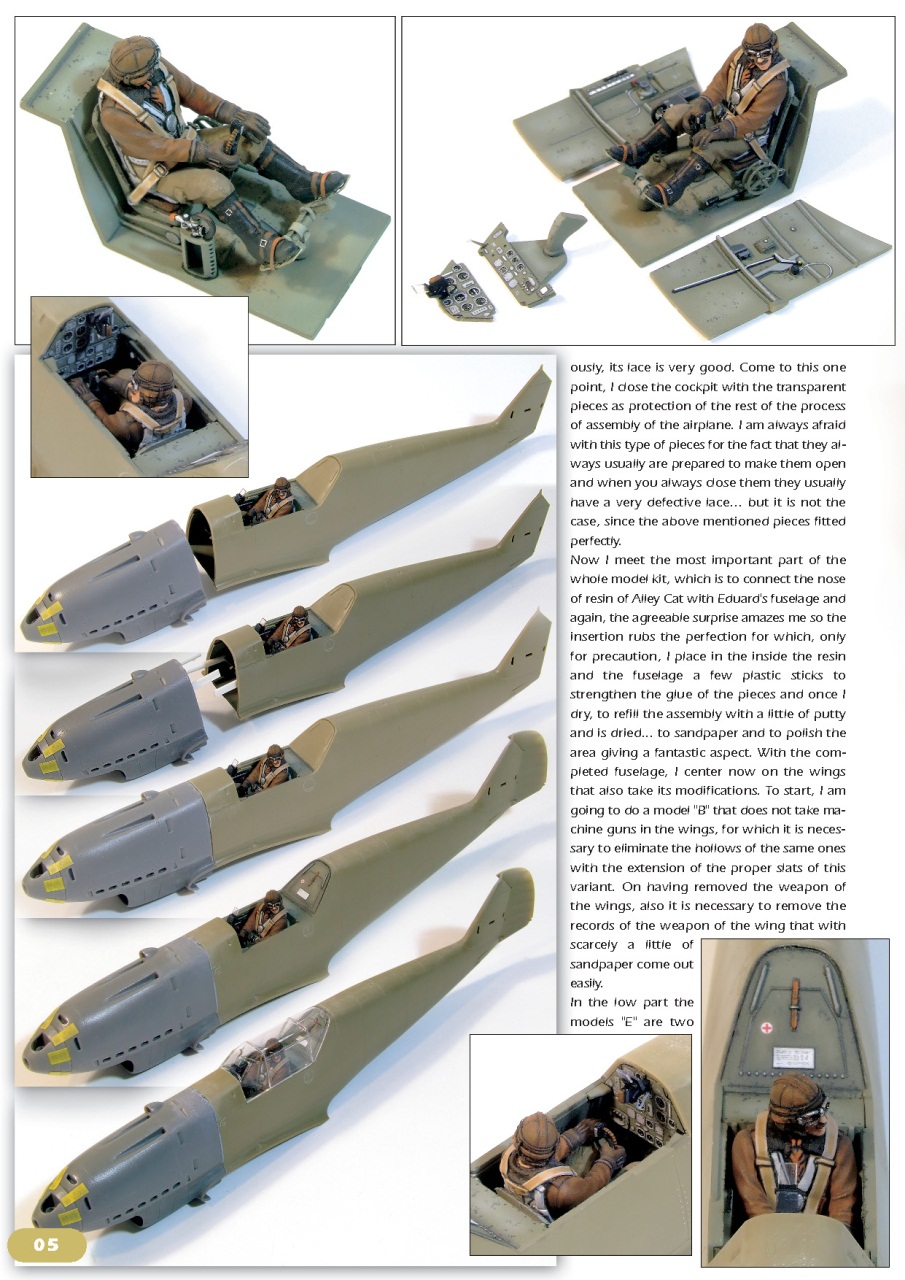 ously, its lace is very good. Come to this one point, I close the cockpit with the transparent pieces as protection of the rest of the process of assembly of the airplane. I am always afraid with this type of pieces for the fact that they always usually are prepared to make them open and when you always close them they usually have a very defective lace… but it is not the case, since the above mentioned pieces fitted perfectly.

Now I meet the most important part of the whole model kit, which is to connect the nose of resin of Alley Cat with Eduard's fuselage and again, the agreeable surprise amazes me so the insertion rubs the perfection for which, only for precaution, I place in the inside the resin and the fuselage a few plastic sticks to strengthen the glue of the pieces and once I dry, to refill the assembly with a little of putty and is dried… to sandpaper and to polish the area giving a fantastic aspect. With the completed fuselage, I center now on the wings that also take its modifications. To start, I am going to do a model "B" that does not take machine guns in the wings, for which it is necessary to eliminate the hollows of the same ones with the extension of the proper slats of this variant. On having removed the weapon of the wings, also it is necessary to remove the records of the weapon of the wing that with scarcely a little of sandpaper come out easily.

In the low part the models "E" are two

05