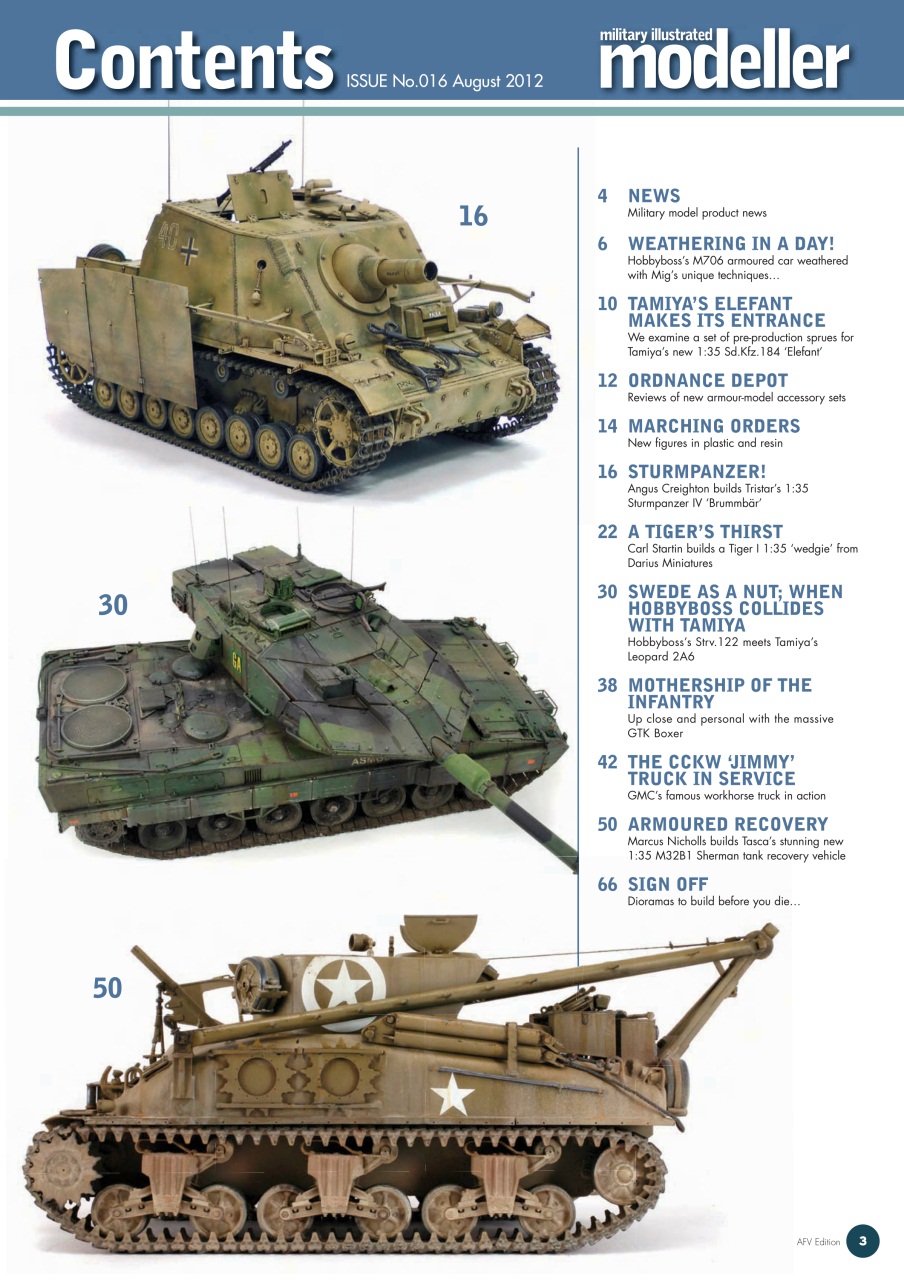 Contents ISSUE No.016 August 2012

military illustrated modeller

16

30

50

4 NEWS
Military model product news

6 WEATHERING IN A DAY!
Hobbyboss's M706 armoured car weathered with Mig's unique techniques…

10 TAMIYA'S ELEFANT MAKES ITS ENTRANCE
We examine a set of pre-production sprues for Tamiya's new 1:35 Sd.Kfz.184 'Elefant'

12 ORDNANCE DEPOT
Reviews of new armour-model accessory sets

14 MARCHING ORDERS
New figures in plastic and resin

16 STURMPANZER!
Angus Creighton builds Tristar's 1:35 Sturmpanzer IV 'Brummbär'

22 A TIGER'S THIRST
Carl Startin builds a Tiger I 1:35 'wedgie' from Darius Miniatures

30 SWEDE AS A NUT; WHEN HOBBYBOSS COLLIDES WITH TAMIYA
Hobbyboss's Strv.122 meets Tamiya's Leopard 2A6

38 MOTHERSHIP OF THE INFANTRY
Up close and personal with the massive GTK Boxer

42 THE CCKW 'JIMMY' TRUCK IN SERVICE
GMC's famous workhorse truck in action

50 ARMOURED RECOVERY
Marcus Nicholls builds Tasca's stunning new 1:35 M32B1 Sherman tank recovery vehicle

66 SIGN OFF
Dioramas to build before you die…

AFV Edition 3