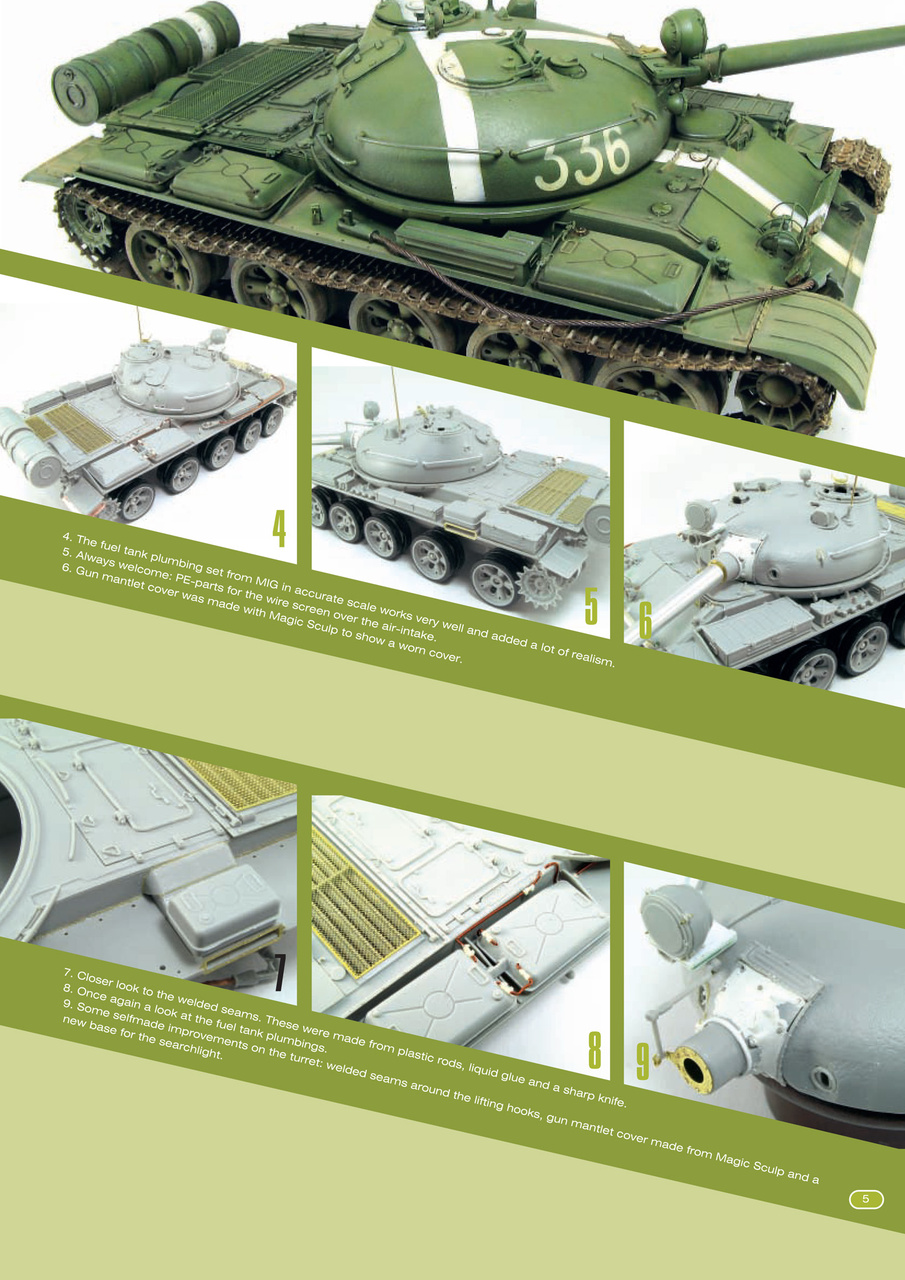 336

4

5

6

4. The fuel tank plumbing set from MIG in accurate scale works very well and added a lot of realism.
5. Always welcome: PE-parts for the wire screen over the air-intake.
6. Gun mantlet cover was made with Magic Sculp to show a worn cover.

7

8

9

7. Closer look to the welded seams. These were made from plastic rods, liquid glue and a sharp knife.
8. Once again a look at the fuel tank plumbings.
9. Some selfmade improvements on the turret: welded seams around the lifting hooks, gun mantlet cover made from Magic Sculp and a new base for the searchlight.

5