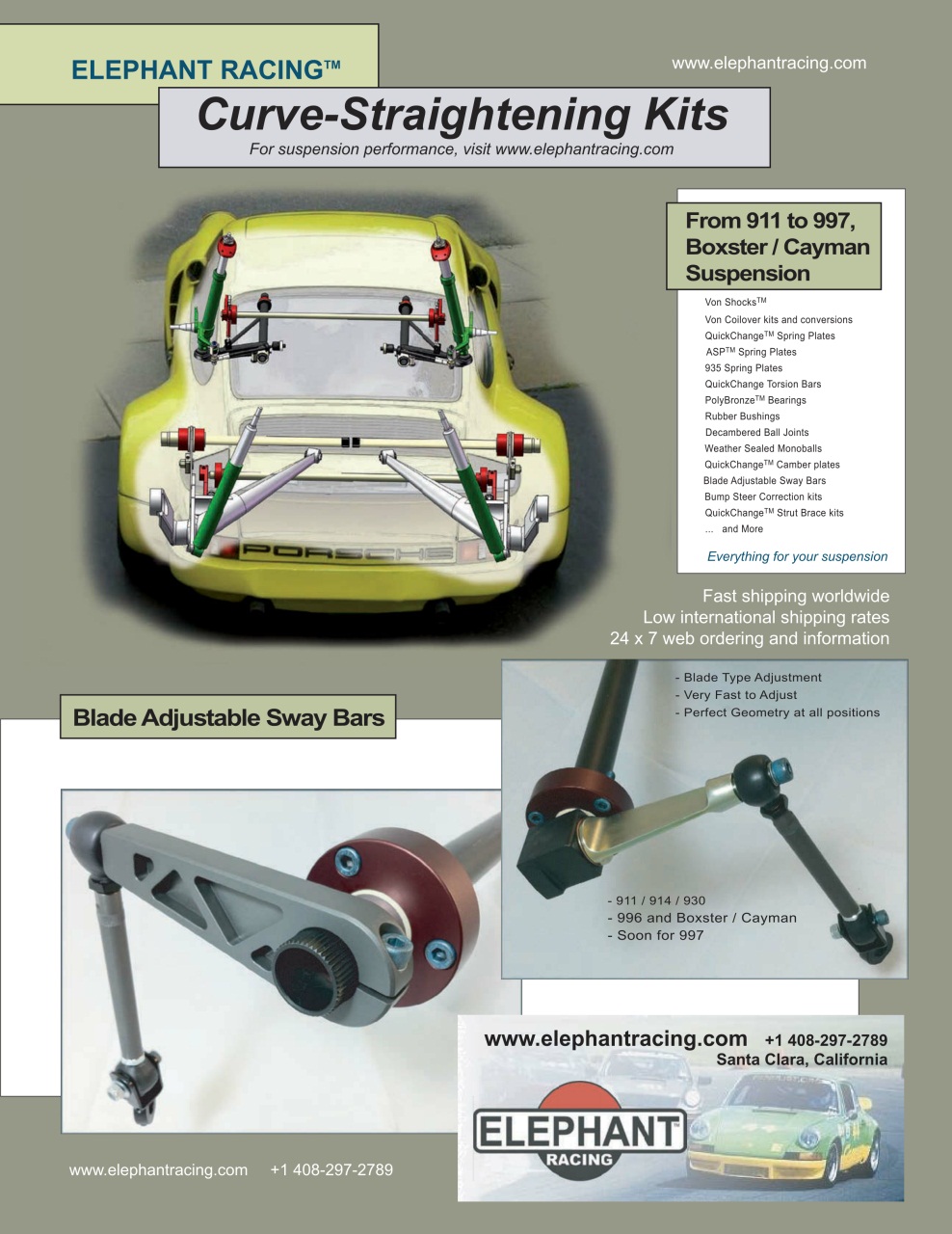 ELEPHANT RACING™

www.elephantracing.com

Curve-Straightening Kits

For suspension performance, visit www.elephantracing.com

PORSCHE

From 911 to 997, Boxster / Cayman Suspension

Von Shocks™
Von Coilover kits and conversions
QuickChange™ Spring Plates
ASP™ Spring Plates
935 Spring Plates
QuickChange Torsion Bars
PolyBronze™ Bearings
Rubber Bushings
Decambered Ball Joints
Weather Sealed Monoballs
QuickChange™ Camber plates
Blade Adjustable Sway Bars
Bump Steer Correction kits
QuickChange™ Strut Brace kits
... and More

Everything for your suspension

Fast shipping worldwide
Low international shipping rates
24 x 7 web ordering and information

Blade Adjustable Sway Bars

- Blade Type Adjustment
- Very Fast to Adjust
- Perfect Geometry at all positions

- 911 / 914 / 930
- 996 and Boxster / Cayman
- Soon for 997

www.elephantracing.com +1 408-297-2789
Santa Clara, California

ELEPHANT RACING

www.elephantracing.com +1 408-297-2789