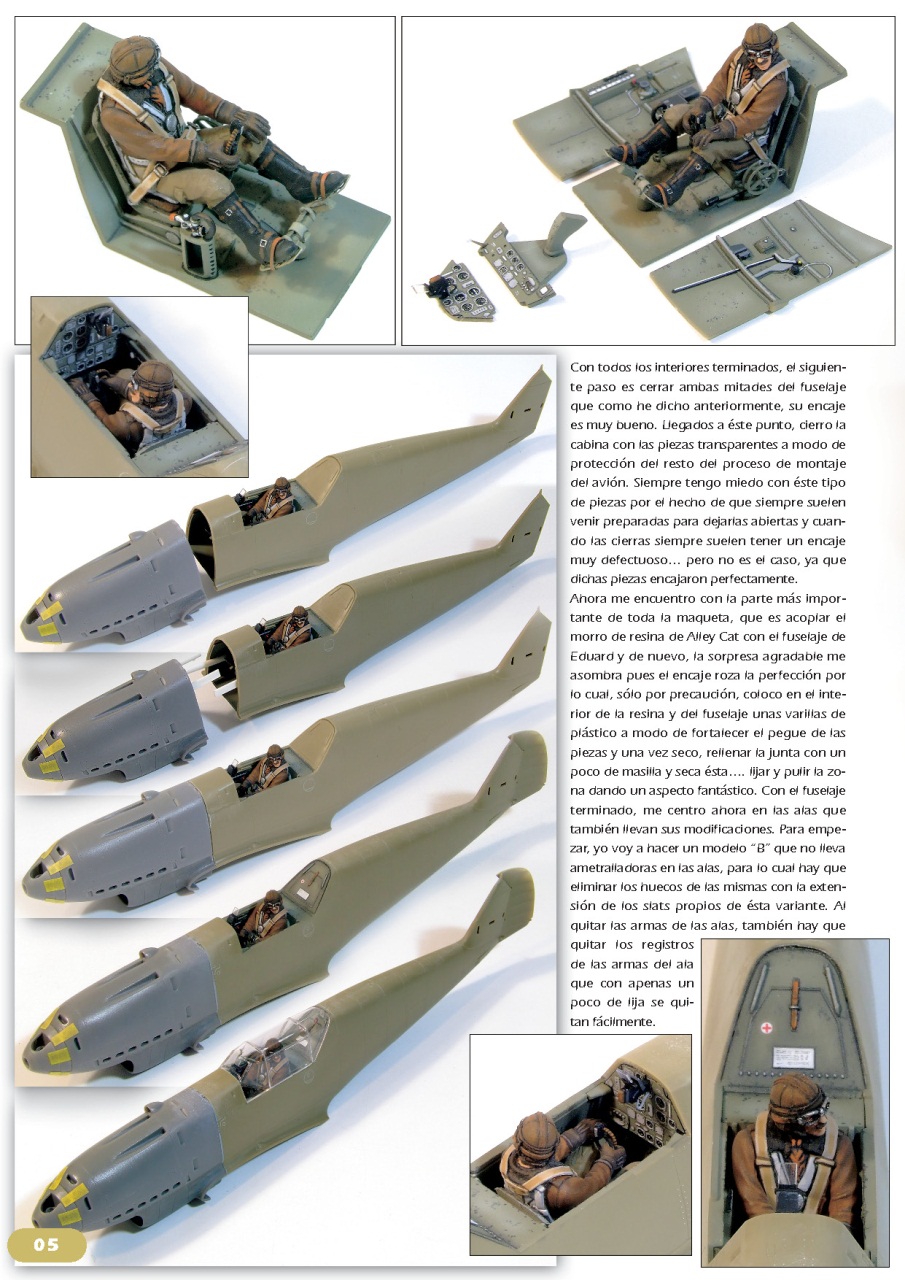 Con todos los interiores terminados, el siguiente paso es cerrar ambas mitades del fuselaje que como he dicho anteriormente, su encaje es muy bueno. Llegados a éste punto, cierro la cabina con las piezas transparentes a modo de protección del resto del proceso de montaje del avión. Siempre tengo miedo con éste tipo de piezas por el hecho de que siempre suelen venir preparadas para dejarlas abiertas y cuando las cierras siempre suelen tener un encaje muy defectuoso… pero no es el caso, ya que dichas piezas encajaron perfectamente.
Ahora me encuentro con la parte más importante de toda la maqueta, que es acoplar el morro de resina de Alley Cat con el fuselaje de Eduard y de nuevo, la sorpresa agradable me asombra pues el encaje roza la perfección por lo cual, sólo por precaución, coloco en el interior de la resina y del fuselaje unas varillas de plástico a modo de fortalecer el pegue de las piezas y una vez seco, rellenar la junta con un poco de masilla y seca ésta…. lijar y pulir la zona dando un aspecto fantástico. Con el fuselaje terminado, me centro ahora en las alas que también llevan sus modificaciones. Para empezar, yo voy a hacer un modelo "B" que no lleva ametralladoras en las alas, para lo cual hay que eliminar los huecos de las mismas con la extensión de los slats propios de ésta variante. Al quitar las armas de las alas, también hay que quitar los registros de las armas del ala que con apenas un poco de lija se quitan fácilmente.

05