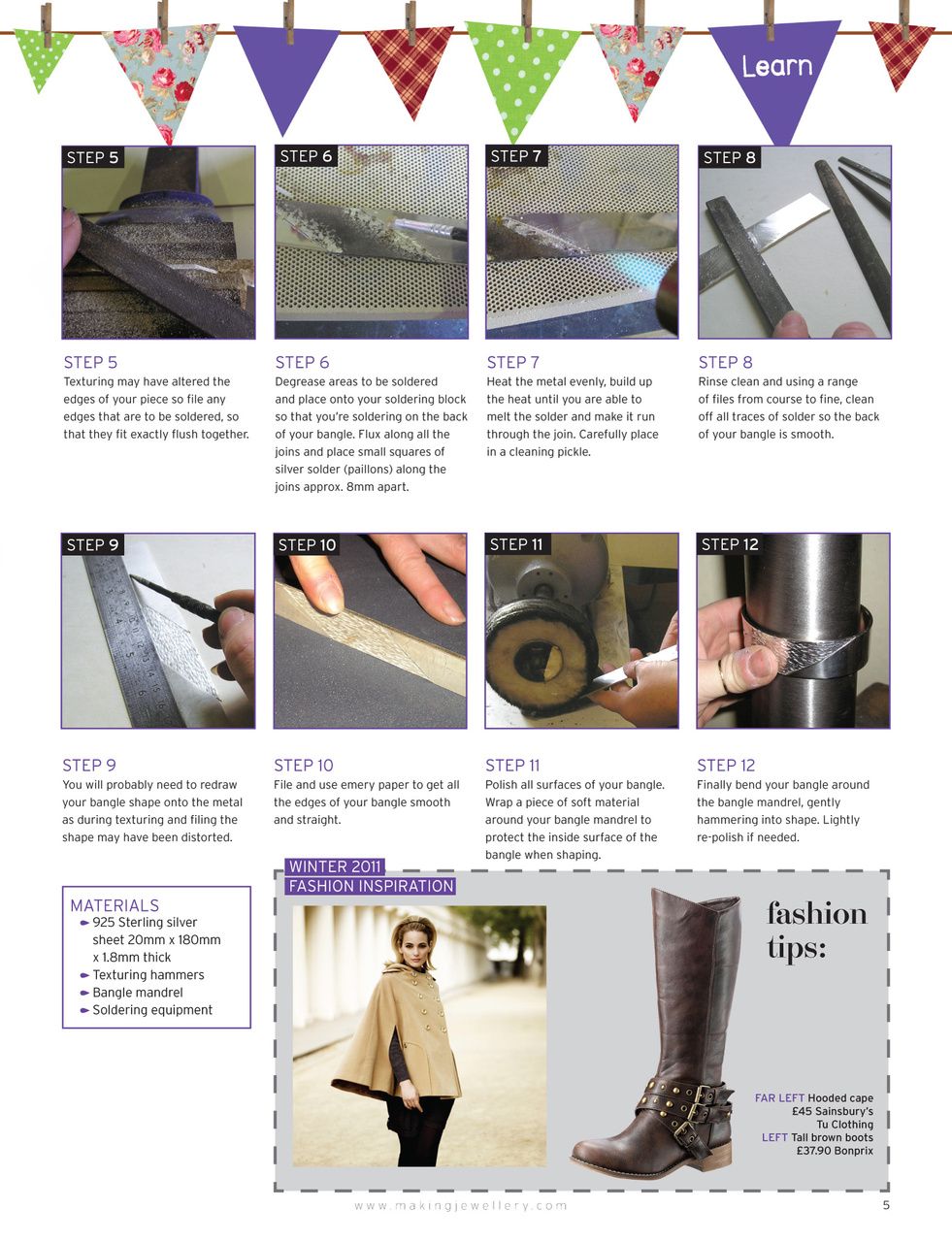 Learn

STEP 5

STEP 6

STEP 7

STEP 8

STEP 5
Texturing may have altered the edges of your piece so file any edges that are to be soldered, so that they fit exactly flush together.

STEP 6
Degrease areas to be soldered and place onto your soldering block so that you're soldering on the back of your bangle. Flux along all the joins and place small squares of silver solder (paillons) along the joins approx. 8mm apart.

STEP 7
Heat the metal evenly, build up the heat until you are able to melt the solder and make it run through the join. Carefully place in a cleaning pickle.

STEP 8
Rinse clean and using a range of files from course to fine, clean off all traces of solder so the back of your bangle is smooth.

STEP 9

STEP 10

STEP 11

STEP 12

STEP 9
You will probably need to redraw your bangle shape onto the metal as during texturing and filing the shape may have been distorted.

STEP 10
File and use emery paper to get all the edges of your bangle smooth and straight.

STEP 11
Polish all surfaces of your bangle. Wrap a piece of soft material around your bangle mandrel to protect the inside surface of the bangle when shaping.

STEP 12
Finally bend your bangle around the bangle mandrel, gently hammering into shape. Lightly re-polish if needed.

MATERIALS
925 Sterling silver sheet 20mm x 180mm x 1.8mm thick
Texturing hammers
Bangle mandrel
Soldering equipment

WINTER 2011
FASHION INSPIRATION

fashion tips:

FAR LEFT Hooded cape £45 Sainsbury's Tu Clothing
LEFT Tall brown boots £37.90 Bonprix

www.makingjewellery.com

5