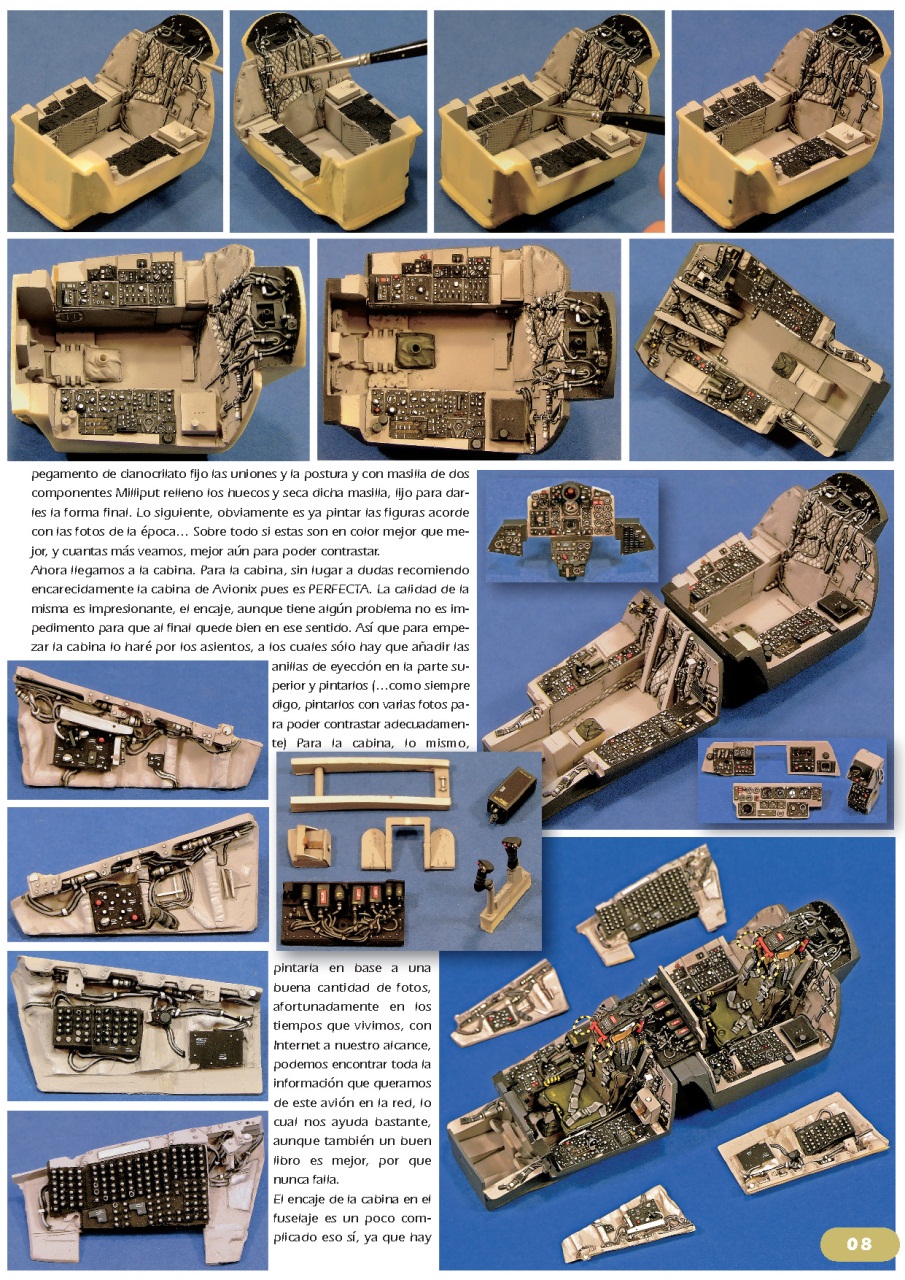 pegamento de cianocrilato fijo las uniones y la postura y con masilla de dos componentes Milliput relleno los huecos y seca dicha masilla, lijo para darles la forma final. Lo siguiente, obviamente es ya pintar las figuras acorde con las fotos de la época… Sobre todo si estas son en color mejor que mejor, y cuantas más veamos, mejor aún para poder contrastar.
Ahora llegamos a la cabina. Para la cabina, sin lugar a dudas recomiendo encarecidamente la cabina de Avionix pues es PERFECTA. La calidad de la misma es impresionante, el encaje, aunque tiene algún problema no es impedimento para que al final quede bien en ese sentido. Así que para empezar la cabina lo haré por los asientos, a los cuales sólo hay que añadir las anillas de eyección en la parte superior y pintarlos (…como siempre digo, pintarlos con varias fotos para poder contrastar adecuadamente) Para la cabina, lo mismo, pintarla en base a una buena cantidad de fotos, afortunadamente en los tiempos que vivimos, con Internet a nuestro alcance, podemos encontrar toda la información que queramos de este avión en la red, lo cual nos ayuda bastante, aunque también un buen libro es mejor, por que nunca falla.
El encaje de la cabina en el fuselaje es un poco complicado eso sí, ya que hay

08