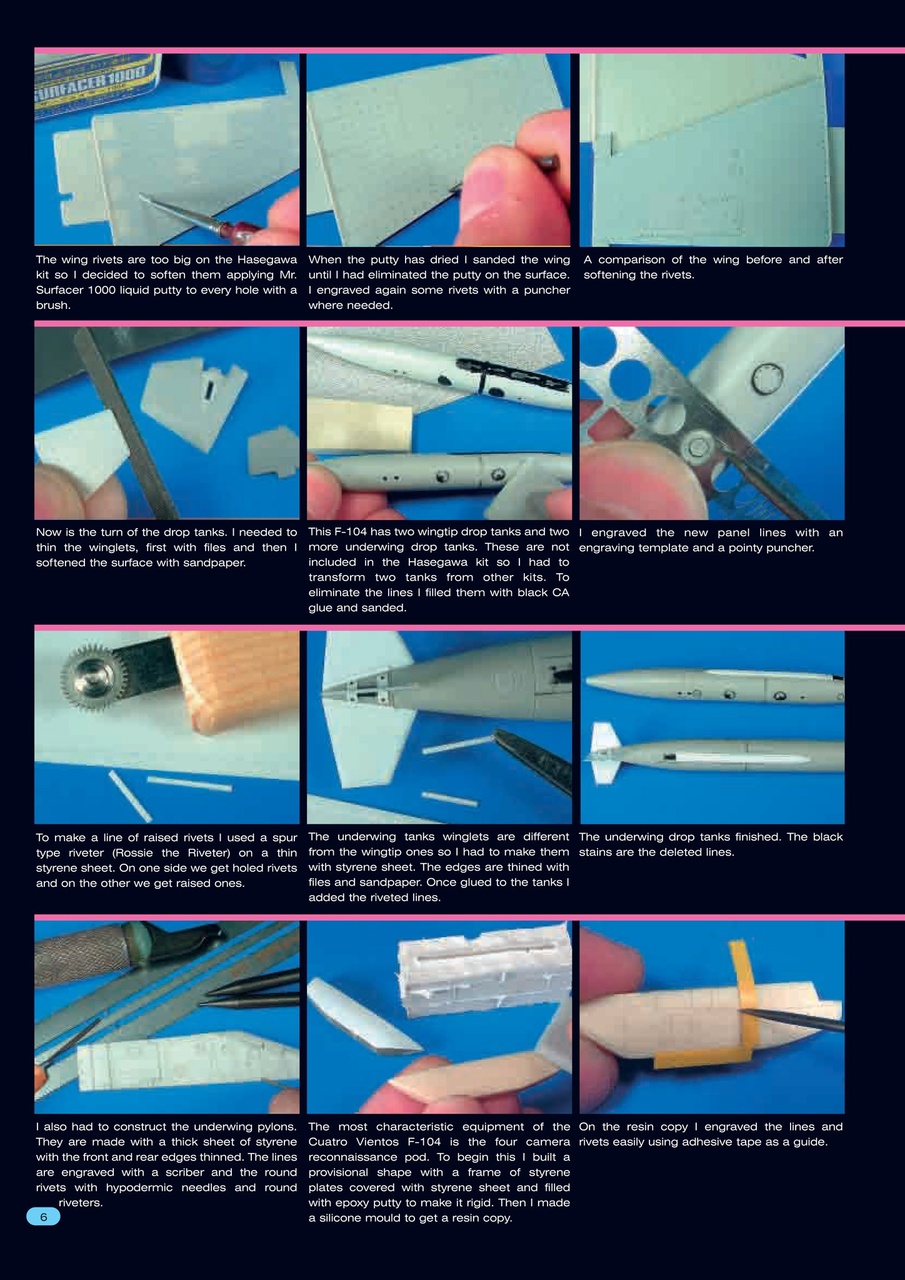 SURFACER 1000

The wing rivets are too big on the Hasegawa kit so I decided to soften them applying Mr. Surfacer 1000 liquid putty to every hole with a brush.

When the putty has dried I sanded the wing until I had eliminated the putty on the surface. I engraved again some rivets with a puncher where needed.

A comparison of the wing before and after softening the rivets.

Now is the turn of the drop tanks. I needed to thin the winglets, first with files and then I softened the surface with sandpaper.

This F-104 has two wingtip drop tanks and two more underwing drop tanks. These are not included in the Hasegawa kit so I had to transform two tanks from other kits. To eliminate the lines I filled them with black CA glue and sanded.

I engraved the new panel lines with an engraving template and a pointy puncher.

To make a line of raised rivets I used a spur type riveter (Rossie the Riveter) on a thin styrene sheet. On one side we get holed rivets and on the other we get raised ones.

The underwing tanks winglets are different from the wingtip ones so I had to make them with styrene sheet. The edges are thined with files and sandpaper. Once glued to the tanks I added the riveted lines.

The underwing drop tanks finished. The black stains are the deleted lines.

I also had to construct the underwing pylons. They are made with a thick sheet of styrene with the front and rear edges thinned. The lines are engraved with a scriber and the round rivets with hypodermic needles and round riveters.

The most characteristic equipment of the Cuatro Vientos F-104 is the four camera reconnaissance pod. To begin this I built a provisional shape with a frame of styrene plates covered with styrene sheet and filled with epoxy putty to make it rigid. Then I made a silicone mould to get a resin copy.

On the resin copy I engraved the lines and rivets easily using adhesive tape as a guide.

6