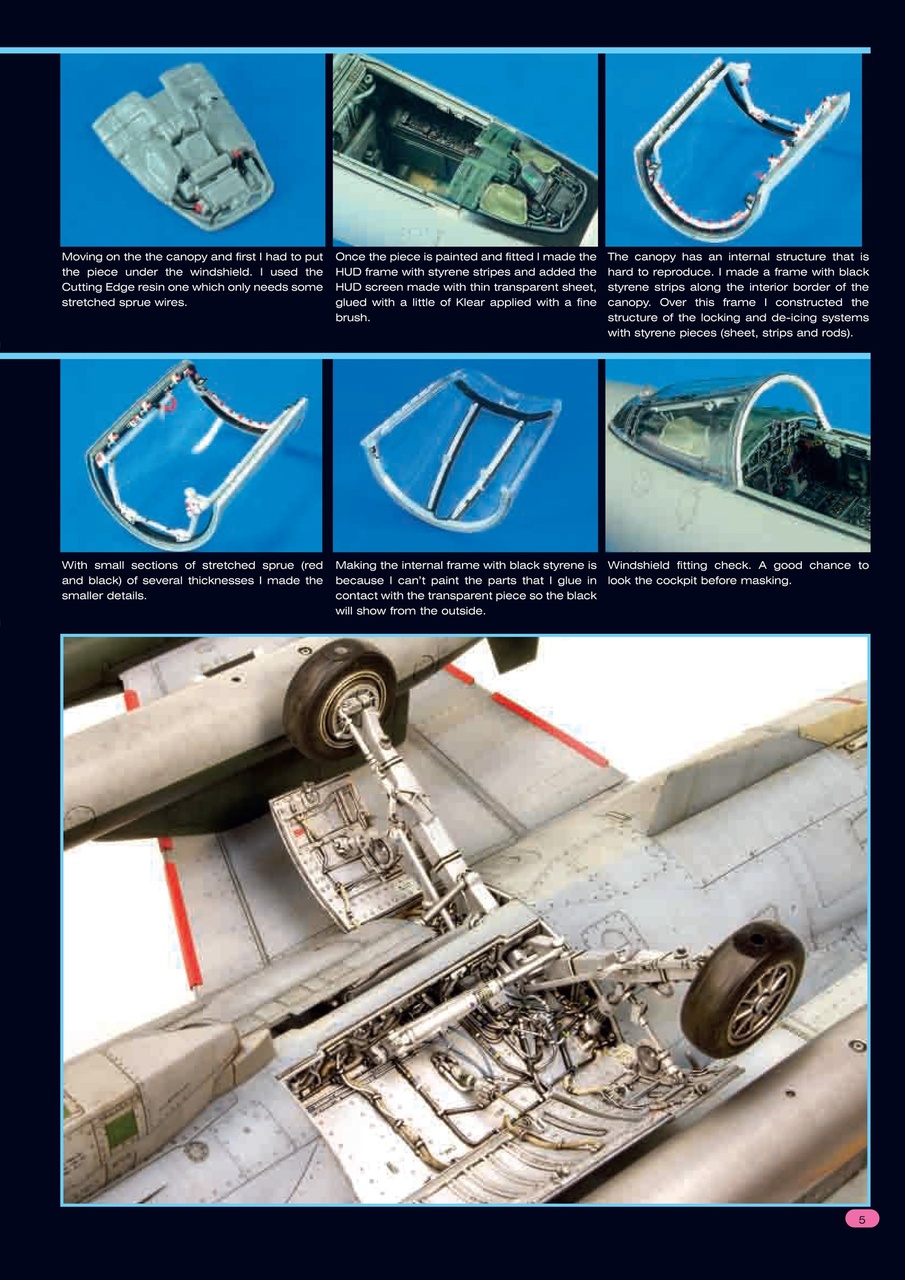 Moving on the the canopy and first I had to put the piece under the windshield. I used the Cutting Edge resin one which only needs some stretched sprue wires.

Once the piece is painted and fitted I made the HUD frame with styrene stripes and added the HUD screen made with thin transparent sheet, glued with a little of Klear applied with a fine brush.

The canopy has an internal structure that is hard to reproduce. I made a frame with black styrene strips along the interior border of the canopy. Over this frame I constructed the structure of the locking and de-icing systems with styrene pieces (sheet, strips and rods).

With small sections of stretched sprue (red and black) of several thicknesses I made the smaller details.

Making the internal frame with black styrene is because I can't paint the parts that I glue in contact with the transparent piece so the black will show from the outside.

Windshield fitting check. A good chance to look the cockpit before masking.

5