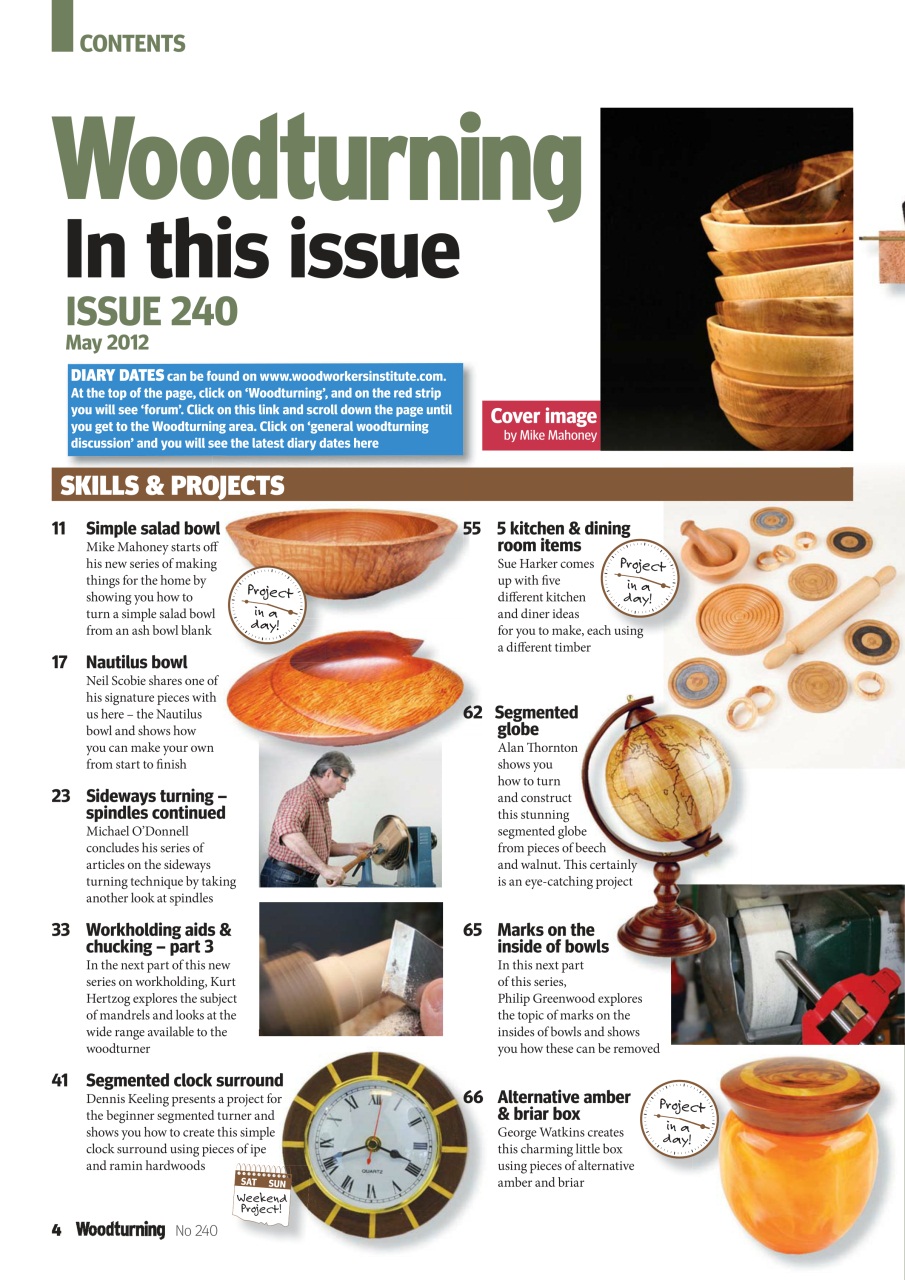 CONTENTS

Woodturning
In this issue
ISSUE 240
May 2012

DIARY DATES can be found on www.woodworkersinstitute.com. At the top of the page, click on 'Woodturning', and on the red strip you will see 'forum'. Click on this link and scroll down the page until you get to the Woodturning area. Click on 'general woodturning discussion' and you will see the latest diary dates here

Cover image
by Mike Mahoney

SKILLS & PROJECTS

11 Simple salad bowl
Mike Mahoney starts off his new series of making things for the home by showing you how to turn a simple salad bowl from an ash bowl blank

Project in a day!

17 Nautilus bowl
Neil Scobie shares one of his signature pieces with us here – the Nautilus bowl and shows how you can make your own from start to finish

23 Sideways turning – spindles continued
Michael O'Donnell concludes his series of articles on the sideways turning technique by taking another look at spindles

33 Workholding aids & chucking – part 3
In the next part of this new series on workholding, Kurt Hertzog explores the subject of mandrels and looks at the wide range available to the woodturner

41 Segmented clock surround
Dennis Keeling presents a project for the beginner segmented turner and shows you how to create this simple clock surround using pieces of ipe and ramin hardwoods

QUARTZ

SAT SUN
Weekend Project!

55 5 kitchen & dining room items
Sue Harker comes up with five different kitchen and diner ideas for you to make, each using a different timber

Project in a day!

62 Segmented globe
Alan Thornton shows you how to turn and construct this stunning segmented globe from pieces of beech and walnut. This certainly is an eye-catching project

65 Marks on the inside of bowls
In this next part of this series, Philip Greenwood explores the topic of marks on the insides of bowls and shows you how these can be removed

66 Alternative amber & briar box
George Watkins creates this charming little box using pieces of alternative amber and briar

Project in a day!

4 Woodturning No 240