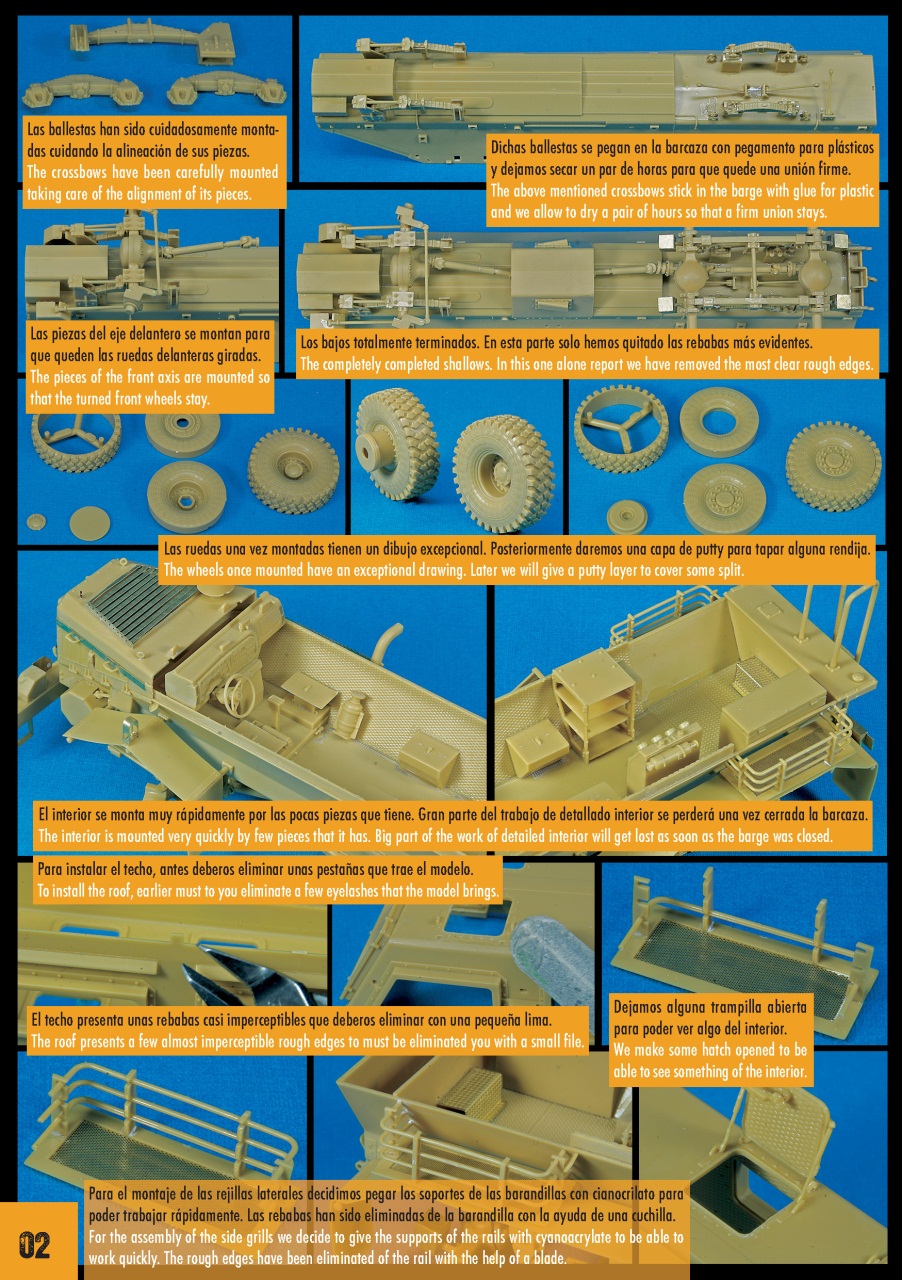 Las ballestas han sido cuidadosamente montadas cuidando la alineación de sus piezas.
The crossbows have been carefully mounted taking care of the alignment of its pieces.

Dichas ballestas se pegan en la barcaza con pegamento para plásticos y dejamos secar un par de horas para que quede una unión firme.
The above mentioned crossbows stick in the barge with glue for plastic and we allow to dry a pair of hours so that a firm union stays.

Las piezas del eje delantero se montan para que queden las ruedas delanteras giradas.
The pieces of the front axis are mounted so that the turned front wheels stay.

Los bajos totalmente terminados. En esta parte solo hemos quitado las rebabas más evidentes.
The completely completed shallows. In this one alone report we have removed the most clear rough edges.

Las ruedas una vez montadas tienen un dibujo excepcional. Posteriormente daremos una capa de putty para tapar alguna rendija.
The wheels once mounted have an exceptional drawing. Later we will give a putty layer to cover some split.

El interior se monta muy rápidamente por las pocas piezas que tiene. Gran parte del trabajo de detallado interior se perderá una vez cerrada la barcaza.
The interior is mounted very quickly by few pieces that it has. Big part of the work of detailed interior will get lost as soon as the barge was closed.

Para instalar el techo, antes deberos eliminar unas pestañas que trae el modelo.
To install the roof, earlier must to you eliminate a few eyelashes that the model brings.

El techo presenta unas rebabas casi imperceptibles que deberos eliminar con una pequeña lima.
The roof presents a few almost imperceptible rough edges to must be eliminated you with a small file.

Dejamos alguna trampilla abierta para poder ver algo del interior.
We make some hatch opened to be able to see something of the interior.

Para el montaje de las rejillas laterales decidimos pegar los soportes de las barandillas con cianocrilato para poder trabajar rápidamente. Las rebabas han sido eliminadas de la barandilla con la ayuda de una cuchilla.
For the assembly of the side grills we decide to give the supports of the rails with cyanoacrylate to be able to work quickly. The rough edges have been eliminated of the rail with the help of a blade.

02