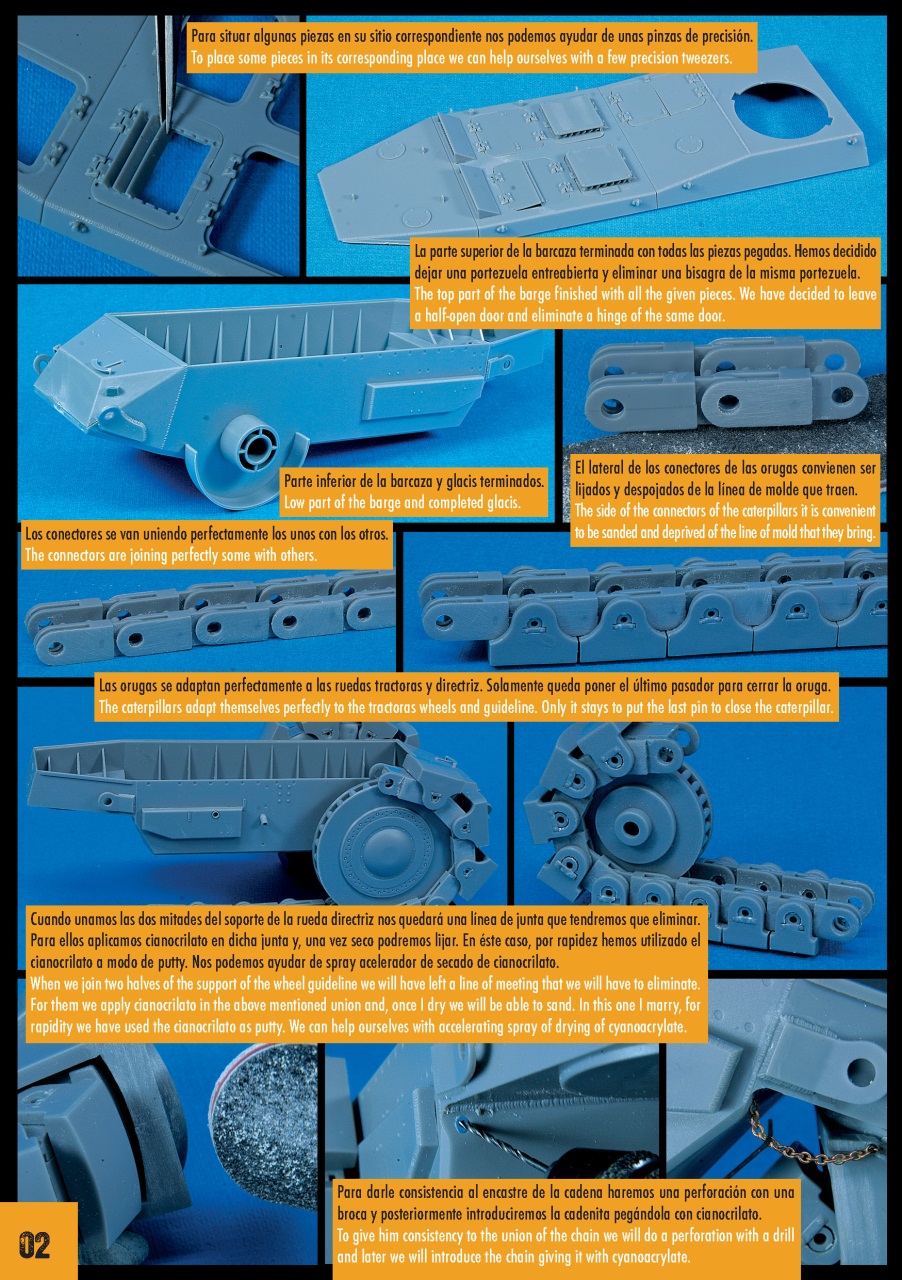 Para situar algunas piezas en su sitio correspondiente nos podemos ayudar de unas pinzas de precisión.
To place some pieces in its corresponding place we can help ourselves with a few precision tweezers.

La parte superior de la barcaza terminada con todas las piezas pegadas. Hemos decidido dejar una portezuela entreabierta y eliminar una bisagra de la misma portezuela.
The top part of the barge finished with all the given pieces. We have decided to leave a half-open door and eliminate a hinge of the same door.

Parte inferior de la barcaza y glacis terminados.
Low part of the barge and completed glacis.

El lateral de los conectores de las orugas convienen ser lijados y despojados de la línea de molde que traen.
The side of the connectors of the caterpillars it is convenient to be sanded and deprived of the line of mold that they bring.

Los conectores se van uniendo perfectamente los unos con los otros.
The connectors are joining perfectly some with others.

Las orugas se adaptan perfectamente a las ruedas tractoras y directriz. Solamente queda poner el último pasador para cerrar la oruga.
The caterpillars adapt themselves perfectly to the tractoras wheels and guideline. Only it stays to put the last pin to close the caterpillar.

Cuando unamos las dos mitades del soporte de la rueda directriz nos quedará una línea de junta que tendremos que eliminar. Para ellos aplicamos cianocrilato en dicha junta y, una vez seco podremos lijar. En éste caso, por rapidez hemos utilizado el cianocrilato a modo de putty. Nos podemos ayudar de spray acelerador de secado de cianocrilato.
When we join two halves of the support of the wheel guideline we will have left a line of meeting that we will have to eliminate. For them we apply cianocrilato in the above mentioned union and, once I dry we will be able to sand. In this one I marry, for rapidity we have used the cianocrilato as putty. We can help ourselves with accelerating spray of drying of cyanoacrylate.

Para darle consistencia al encastre de la cadena haremos una perforación con una broca y posteriormente introduciremos la cadenita pegándola con cianocrilato.
To give him consistency to the union of the chain we will do a perforation with a drill and later we will introduce the chain giving it with cyanoacrylate.

02