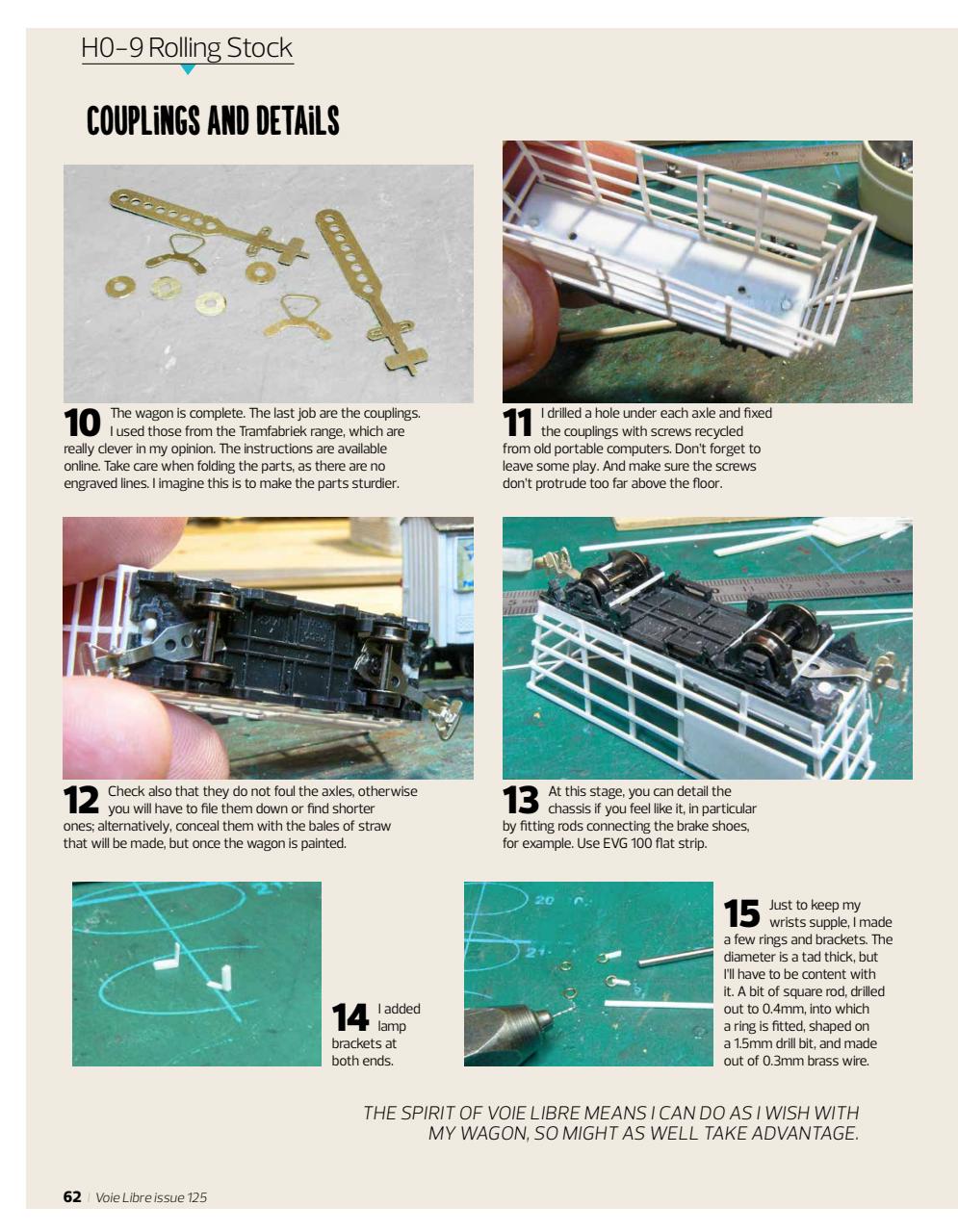 H0-9 Rolling Stock

COUPLINGS AND DETAILS

10 The wagon is complete. The last job are the couplings. I used those from the Tramfabriek range, which are really clever in my opinion. The instructions are available online. Take care when folding the parts, as there are no engraved lines. I imagine this is to make the parts sturdier.

11 I drilled a hole under each axle and fixed the couplings with screws recycled from old portable computers. Don't forget to leave some play. And make sure the screws don't protrude too far above the floor.

12 Check also that they do not foul the axles, otherwise you will have to file them down or find shorter ones; alternatively, conceal them with the bales of straw that will be made, but once the wagon is painted.

13 At this stage, you can detail the chassis if you feel like it, in particular by fitting rods connecting the brake shoes, for example. Use EVG 100 flat strip.

14 I added lamp brackets at both ends.

15 Just to keep my wrists supple, I made a few rings and brackets. The diameter is a tad thick, but I'll have to be content with it. A bit of square rod, drilled out to 0.4mm, into which a ring is fitted, shaped on a 1.5mm drill bit, and made out of 0.3mm brass wire.

THE SPIRIT OF VOIE LIBRE MEANS I CAN DO AS I WISH WITH MY WAGON, SO MIGHT AS WELL TAKE ADVANTAGE.

62 | Voie Libre issue 125