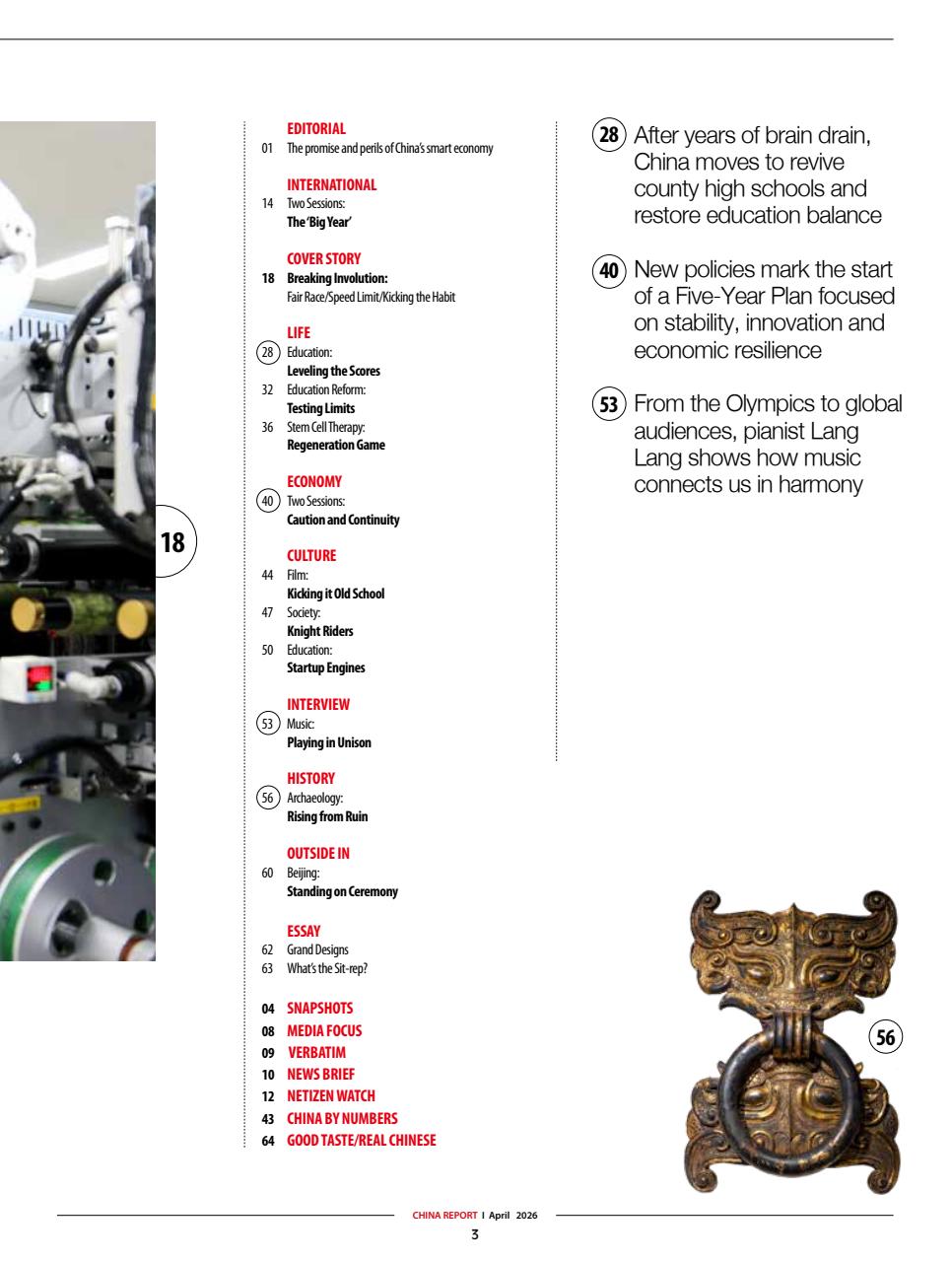 18

EDITORIAL
01 The promise and perils of China's smart economy

INTERNATIONAL
14 Two Sessions:
The 'Big Year'

COVER STORY
18 Breaking Involution:
Fair Race/Speed Limit/Kicking the Habit

LIFE
28 Education:
Leveling the Scores
32 Education Reform:
Testing Limits
36 Stem Cell Therapy:
Regeneration Game

ECONOMY
40 Two Sessions:
Caution and Continuity

CULTURE
44 Film:
Kicking it Old School
47 Society:
Knight Riders
50 Education:
Startup Engines

INTERVIEW
53 Music:
Playing in Unison

HISTORY
56 Archaeology:
Rising from Ruin

OUTSIDE IN
60 Beijing:
Standing on Ceremony

ESSAY
62 Grand Designs
63 What's the Sit-rep?

04 SNAPSHOTS
08 MEDIA FOCUS
09 VERBATIM
10 NEWS BRIEF
12 NETIZEN WATCH
43 CHINA BY NUMBERS
64 GOOD TASTE/REAL CHINESE

28 After years of brain drain, China moves to revive county high schools and restore education balance

40 New policies mark the start of a Five-Year Plan focused on stability, innovation and economic resilience

53 From the Olympics to global audiences, pianist Lang Lang shows how music connects us in harmony

56

CHINA REPORT I April 2026
3