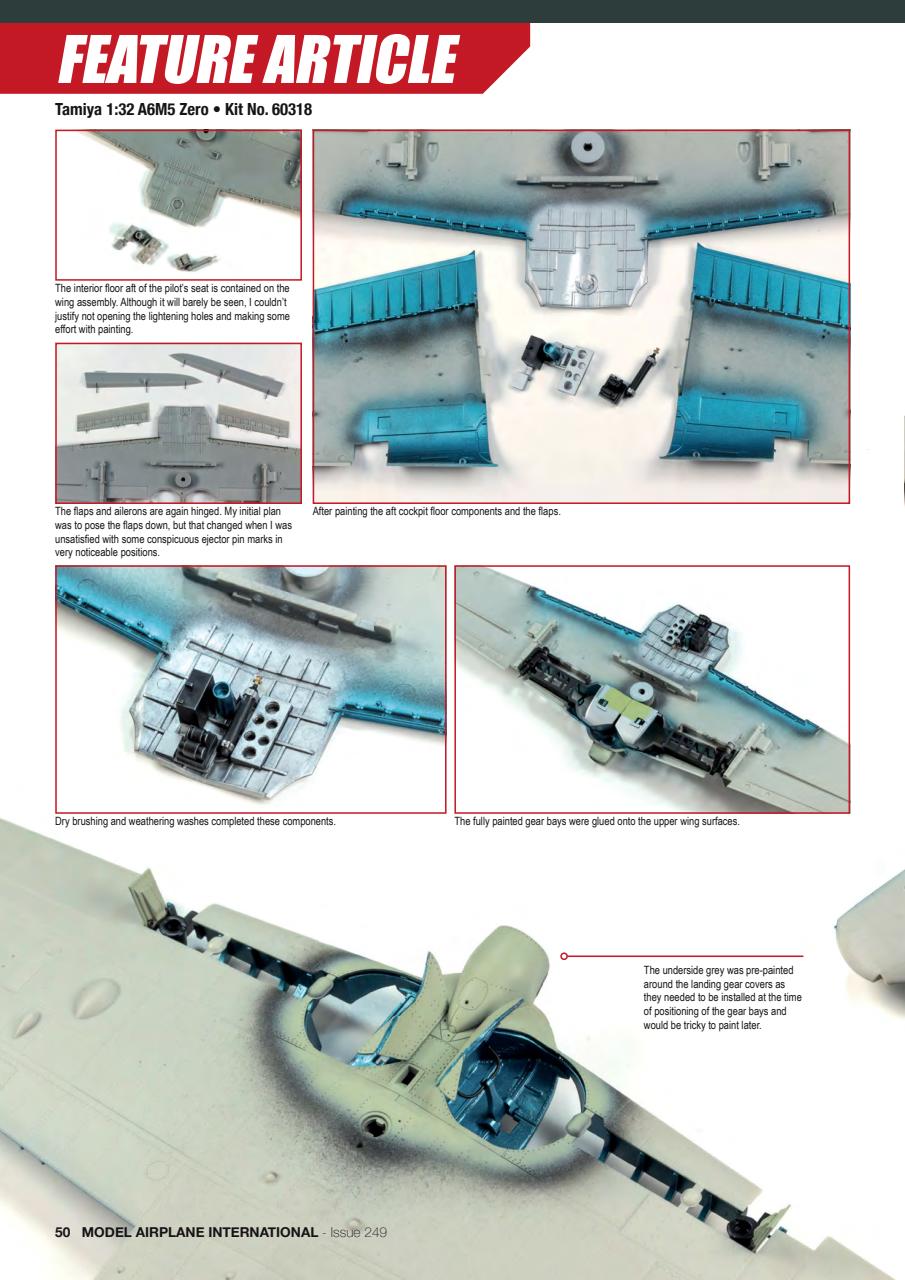 FEATURE ARTICLE

Tamiya 1:32 A6M5 Zero • Kit No. 60318

The interior floor aft of the pilot's seat is contained on the wing assembly. Although it will barely be seen, I couldn't justify not opening the lightening holes and making some effort with painting.

The flaps and ailerons are again hinged. My initial plan was to pose the flaps down, but that changed when I was unsatisfied with some conspicuous ejector pin marks in very noticeable positions.

After painting the aft cockpit floor components and the flaps.

Dry brushing and weathering washes completed these components.

The fully painted gear bays were glued onto the upper wing surfaces.

The underside grey was pre-painted around the landing gear covers as they needed to be installed at the time of positioning of the gear bays and would be tricky to paint later.

50 MODEL AIRPLANE INTERNATIONAL - Issue 249