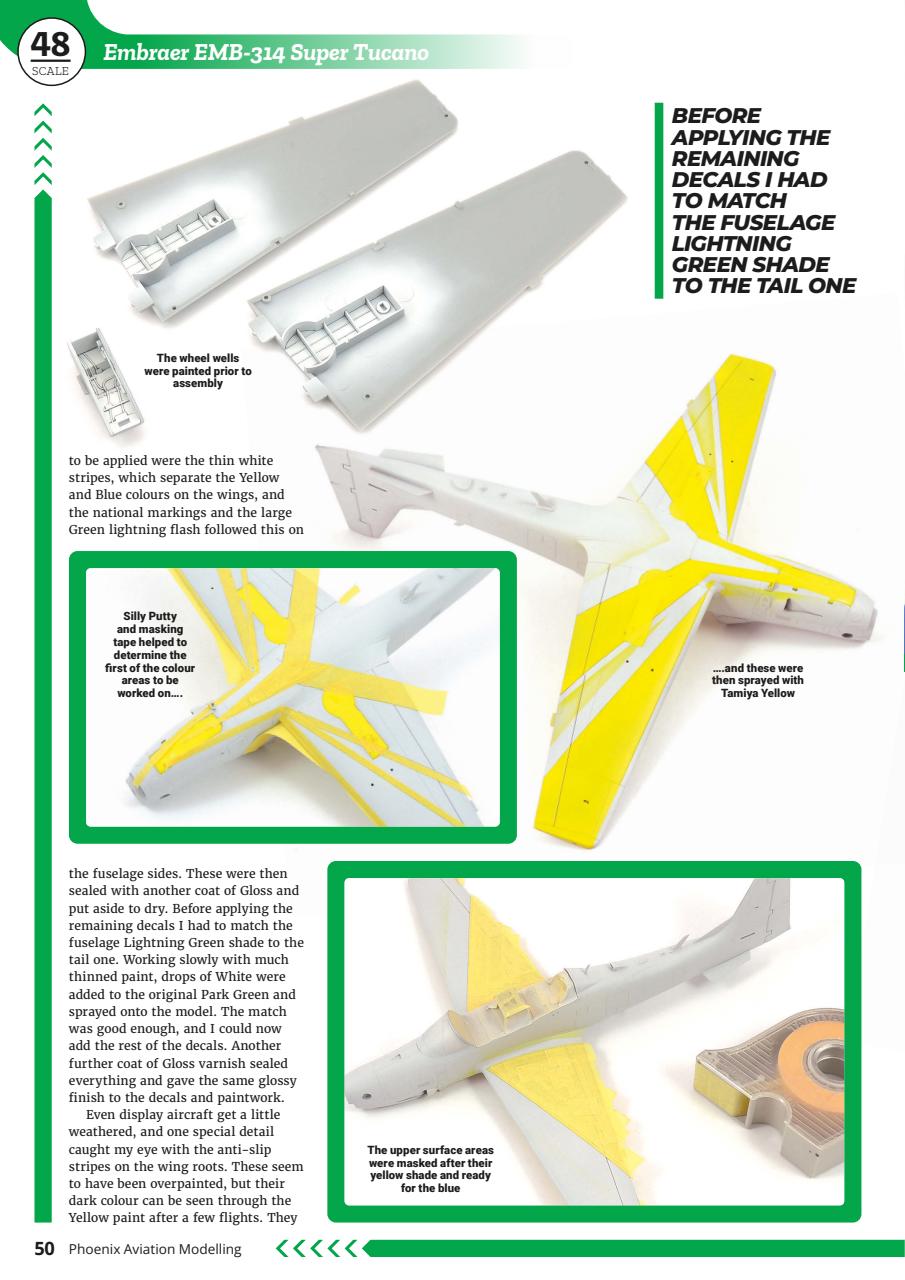 48
SCALE
Embraer EMB-314 Super Tucano

BEFORE APPLYING THE REMAINING DECALS I HAD TO MATCH THE FUSELAGE LIGHTNING GREEN SHADE TO THE TAIL ONE

The wheel wells were painted prior to assembly

to be applied were the thin white stripes, which separate the Yellow and Blue colours on the wings, and the national markings and the large Green lightning flash followed this on

Silly Putty and masking tape helped to determine the first of the colour areas to be worked on….

….and these were then sprayed with Tamiya Yellow

the fuselage sides. These were then sealed with another coat of Gloss and put aside to dry. Before applying the remaining decals I had to match the fuselage Lightning Green shade to the tail one. Working slowly with much thinned paint, drops of White were added to the original Park Green and sprayed onto the model. The match was good enough, and I could now add the rest of the decals. Another further coat of Gloss varnish sealed everything and gave the same glossy finish to the decals and paintwork.

Even display aircraft get a little weathered, and one special detail caught my eye with the anti-slip stripes on the wing roots. These seem to have been overpainted, but their dark colour can be seen through the Yellow paint after a few flights. They

The upper surface areas were masked after their yellow shade and ready for the blue

50 Phoenix Aviation Modelling