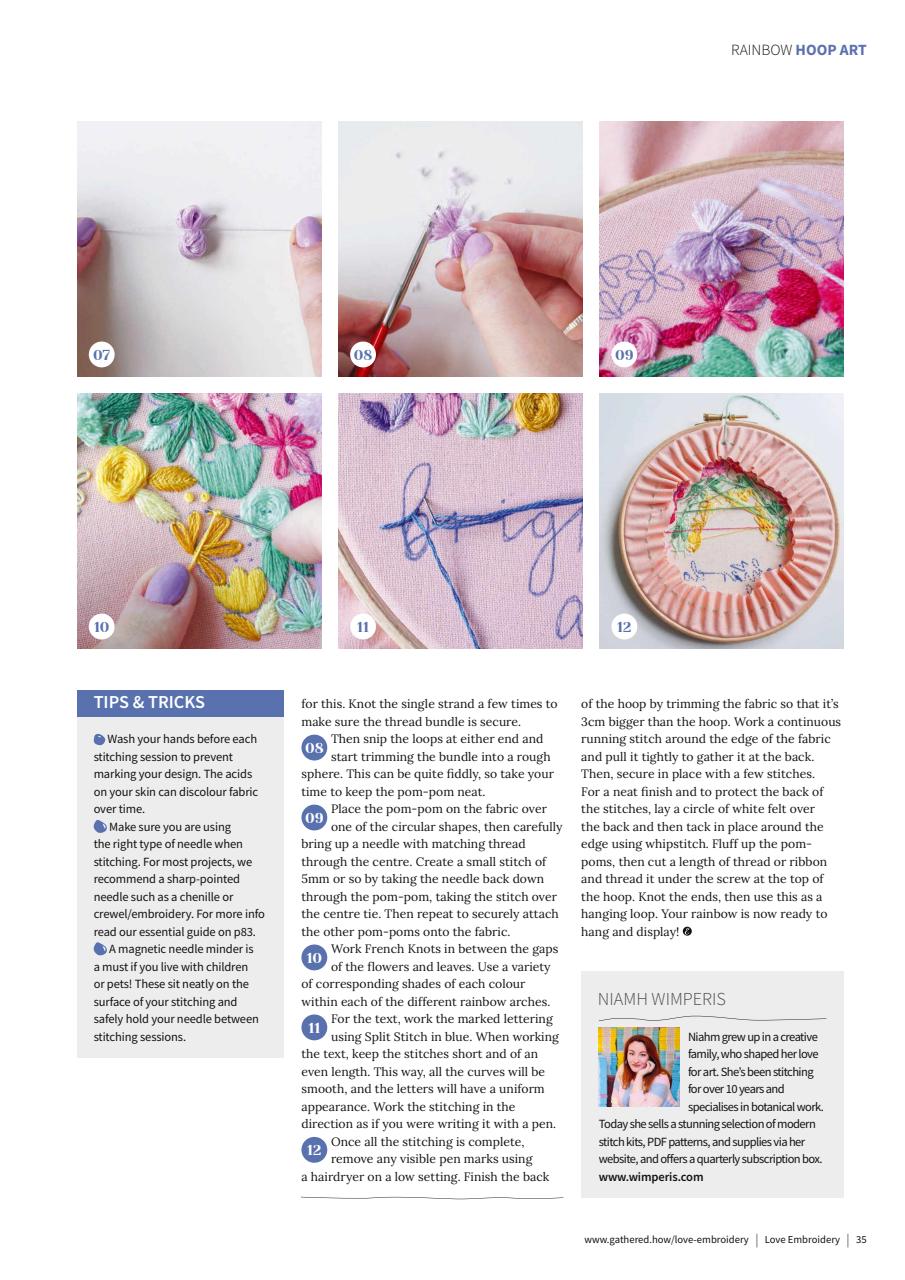 RAINBOW HOOP ART

07

08

09

10

11

12

TIPS & TRICKS

Wash your hands before each stitching session to prevent marking your design. The acids on your skin can discolour fabric over time.
Make sure you are using the right type of needle when stitching. For most projects, we recommend a sharp-pointed needle such as a chenille or crewel/embroidery. For more info read our essential guide on p83.
A magnetic needle minder is a must if you live with children or pets! These sit neatly on the surface of your stitching and safely hold your needle between stitching sessions.

for this. Knot the single strand a few times to make sure the thread bundle is secure.

08 Then snip the loops at either end and start trimming the bundle into a rough sphere. This can be quite fiddly, so take your time to keep the pom-pom neat.

09 Place the pom-pom on the fabric over one of the circular shapes, then carefully bring up a needle with matching thread through the centre. Create a small stitch of 5mm or so by taking the needle back down through the pom-pom, taking the stitch over the centre tie. Then repeat to securely attach the other pom-poms onto the fabric.

10 Work French Knots in between the gaps of the flowers and leaves. Use a variety of corresponding shades of each colour within each of the different rainbow arches.

11 For the text, work the marked lettering using Split Stitch in blue. When working the text, keep the stitches short and of an even length. This way, all the curves will be smooth, and the letters will have a uniform appearance. Work the stitching in the direction as if you were writing it with a pen.

12 Once all the stitching is complete, remove any visible pen marks using a hairdryer on a low setting. Finish the back of the hoop by trimming the fabric so that it's 3cm bigger than the hoop. Work a continuous running stitch around the edge of the fabric and pull it tightly to gather it at the back. Then, secure in place with a few stitches. For a neat finish and to protect the back of the stitches, lay a circle of white felt over the back and then tack in place around the edge using whipstitch. Fluff up the pom-poms, then cut a length of thread or ribbon and thread it under the screw at the top of the hoop. Knot the ends, then use this as a hanging loop. Your rainbow is now ready to hang and display!

NIAMH WIMPERIS

Niahm grew up in a creative family, who shaped her love for art. She's been stitching for over 10 years and specialises in botanical work. Today she sells a stunning selection of modern stitch kits, PDF patterns, and supplies via her website, and offers a quarterly subscription box. www.wimperis.com

www.gathered.how/love-embroidery | Love Embroidery | 35