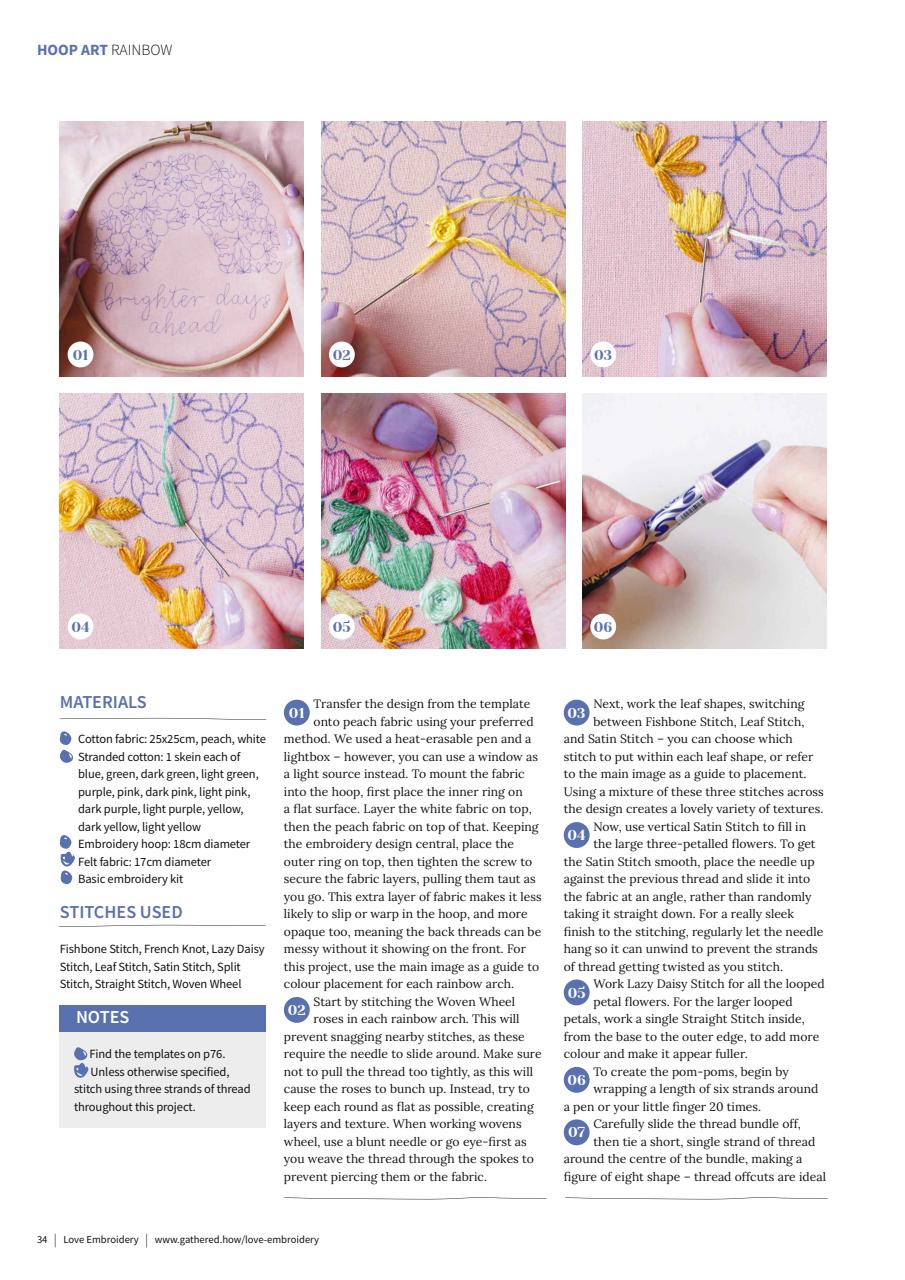 HOOP ART RAINBOW

brighter days ahead

01

02

03

04

05

06

MATERIALS

Cotton fabric: 25x25cm, peach, white
Stranded cotton: 1 skein each of blue, green, dark green, light green, purple, pink, dark pink, light pink, dark purple, light purple, yellow, dark yellow, light yellow
Embroidery hoop: 18cm diameter
Felt fabric: 17cm diameter
Basic embroidery kit

STITCHES USED

Fishbone Stitch, French Knot, Lazy Daisy Stitch, Leaf Stitch, Satin Stitch, Split Stitch, Straight Stitch, Woven Wheel

NOTES

Find the templates on p76.
Unless otherwise specified, stitch using three strands of thread throughout this project.

01 Transfer the design from the template onto peach fabric using your preferred method. We used a heat-erasable pen and a lightbox – however, you can use a window as a light source instead. To mount the fabric into the hoop, first place the inner ring on a flat surface. Layer the white fabric on top, then the peach fabric on top of that. Keeping the embroidery design central, place the outer ring on top, then tighten the screw to secure the fabric layers, pulling them taut as you go. This extra layer of fabric makes it less likely to slip or warp in the hoop, and more opaque too, meaning the back threads can be messy without it showing on the front. For this project, use the main image as a guide to colour placement for each rainbow arch.

02 Start by stitching the Woven Wheel roses in each rainbow arch. This will prevent snagging nearby stitches, as these require the needle to slide around. Make sure not to pull the thread too tightly, as this will cause the roses to bunch up. Instead, try to keep each round as flat as possible, creating layers and texture. When working wovens wheel, use a blunt needle or go eye-first as you weave the thread through the spokes to prevent piercing them or the fabric.

03 Next, work the leaf shapes, switching between Fishbone Stitch, Leaf Stitch, and Satin Stitch – you can choose which stitch to put within each leaf shape, or refer to the main image as a guide to placement. Using a mixture of these three stitches across the design creates a lovely variety of textures.

04 Now, use vertical Satin Stitch to fill in the large three-petalled flowers. To get the Satin Stitch smooth, place the needle up against the previous thread and slide it into the fabric at an angle, rather than randomly taking it straight down. For a really sleek finish to the stitching, regularly let the needle hang so it can unwind to prevent the strands of thread getting twisted as you stitch.

05 Work Lazy Daisy Stitch for all the looped petal flowers. For the larger looped petals, work a single Straight Stitch inside, from the base to the outer edge, to add more colour and make it appear fuller.

06 To create the pom-poms, begin by wrapping a length of six strands around a pen or your little finger 20 times.

07 Carefully slide the thread bundle off, then tie a short, single strand of thread around the centre of the bundle, making a figure of eight shape – thread offcuts are ideal

34 | Love Embroidery | www.gathered.how/love-embroidery