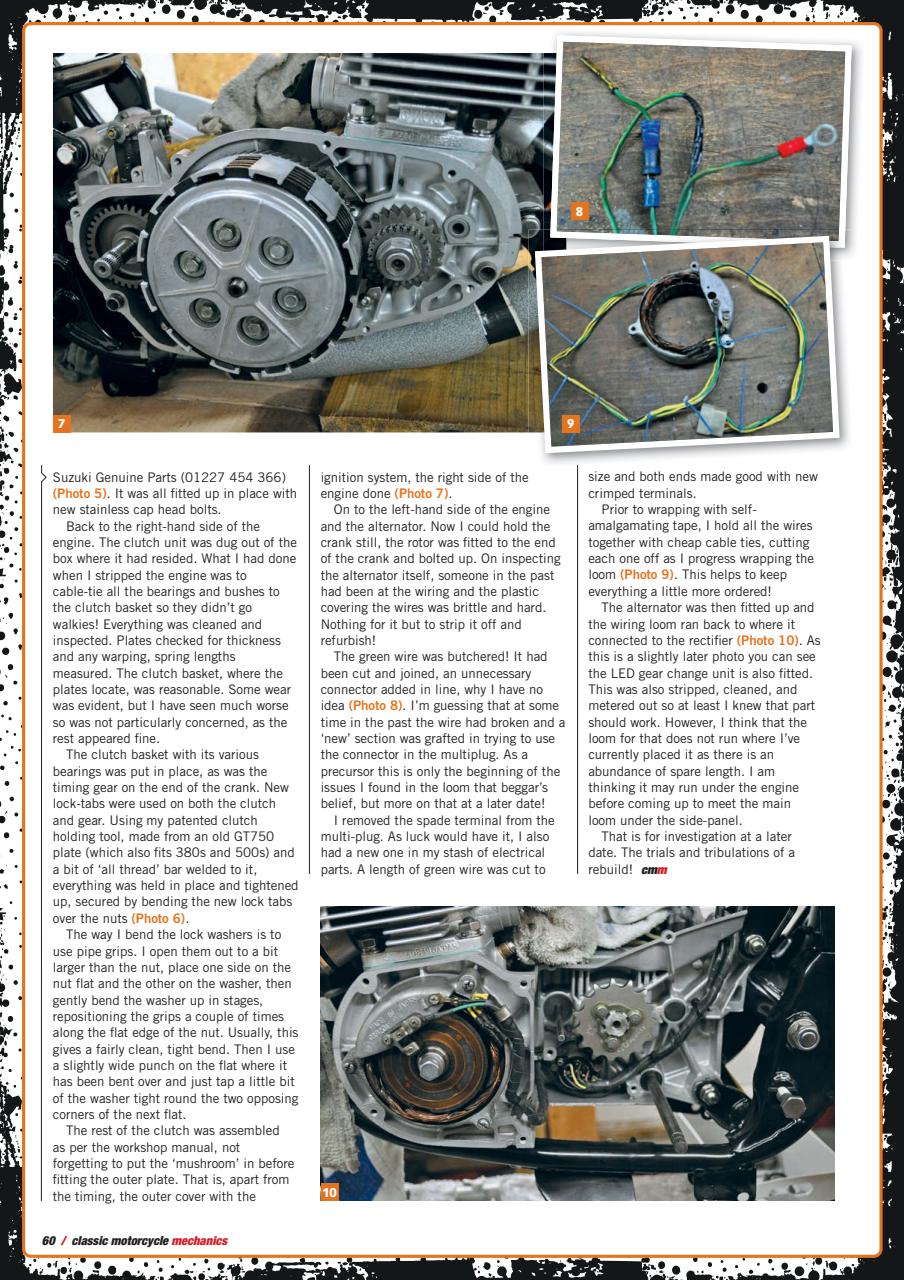 8

7

9

Suzuki Genuine Parts (01227 454 366) (Photo 5). It was all fitted up in place with new stainless cap head bolts.

Back to the right-hand side of the engine. The clutch unit was dug out of the box where it had resided. What I had done when I stripped the engine was to cable-tie all the bearings and bushes to the clutch basket so they didn't go walkies! Everything was cleaned and inspected. Plates checked for thickness and any warping, spring lengths measured. The clutch basket, where the plates locate, was reasonable. Some wear was evident, but I have seen much worse so was not particularly concerned, as the rest appeared fine.

The clutch basket with its various bearings was put in place, as was the timing gear on the end of the crank. New lock-tabs were used on both the clutch and gear. Using my patented clutch holding tool, made from an old GT750 plate (which also fits 380s and 500s) and a bit of 'all thread' bar welded to it, everything was held in place and tightened up, secured by bending the new lock tabs over the nuts (Photo 6).

The way I bend the lock washers is to use pipe grips. I open them out to a bit larger than the nut, place one side on the nut flat and the other on the washer, then gently bend the washer up in stages, repositioning the grips a couple of times along the flat edge of the nut. Usually, this gives a fairly clean, tight bend. Then I use a slightly wide punch on the flat where it has been bent over and just tap a little bit of the washer tight round the two opposing corners of the next flat.

The rest of the clutch was assembled as per the workshop manual, not forgetting to put the 'mushroom' in before fitting the outer plate. That is, apart from the timing, the outer cover with the ignition system, the right side of the engine done (Photo 7).

On to the left-hand side of the engine and the alternator. Now I could hold the crank still, the rotor was fitted to the end of the crank and bolted up. On inspecting the alternator itself, someone in the past had been at the wiring and the plastic covering the wires was brittle and hard. Nothing for it but to strip it off and refurbish!

The green wire was butchered! It had been cut and joined, an unnecessary connector added in line, why I have no idea (Photo 8). I'm guessing that at some time in the past the wire had broken and a 'new' section was grafted in trying to use the connector in the multiplug. As a precursor this is only the beginning of the issues I found in the loom that beggar's belief, but more on that at a later date!

I removed the spade terminal from the multi-plug. As luck would have it, I also had a new one in my stash of electrical parts. A length of green wire was cut to size and both ends made good with new crimped terminals.

Prior to wrapping with self-amalgamating tape, I hold all the wires together with cheap cable ties, cutting each one off as I progress wrapping the loom (Photo 9). This helps to keep everything a little more ordered!

The alternator was then fitted up and the wiring loom ran back to where it connected to the rectifier (Photo 10). As this is a slightly later photo you can see the LED gear change unit is also fitted. This was also stripped, cleaned, and metered out so at least I knew that part should work. However, I think that the loom for that does not run where I've currently placed it as there is an abundance of spare length. I am thinking it may run under the engine before coming up to meet the main loom under the side-panel.

That is for investigation at a later date. The trials and tribulations of a rebuild! cmm

10

60 / classic motorcycle mechanics