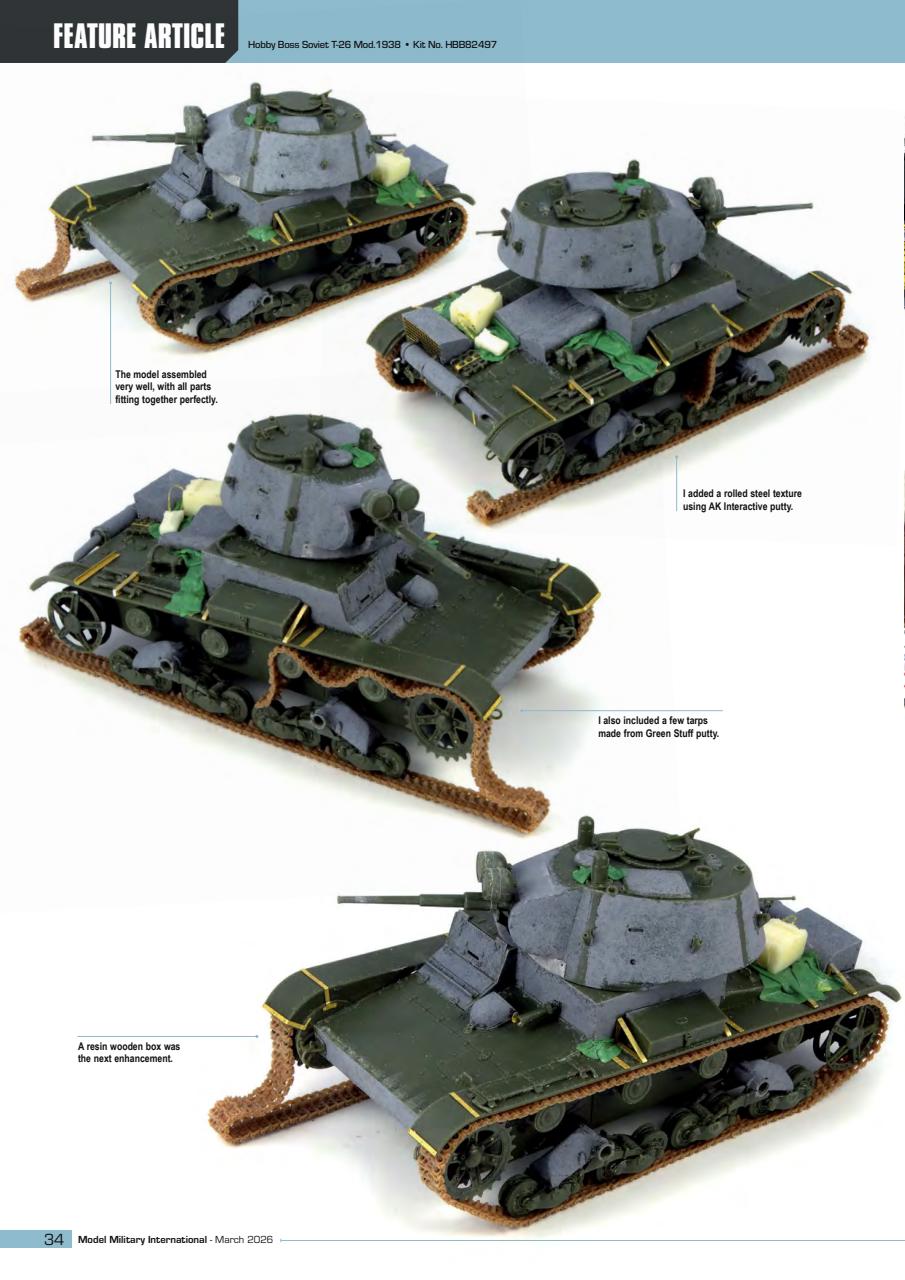 FEATURE ARTICLE Hobby Boss Soviet T-26 Mod.1938 • Kit No. HBB82497

The model assembled very well, with all parts fitting together perfectly.

I added a rolled steel texture using AK Interactive putty.

I also included a few tarps made from Green Stuff putty.

A resin wooden box was the next enhancement.

34 Model Military International - March 2026