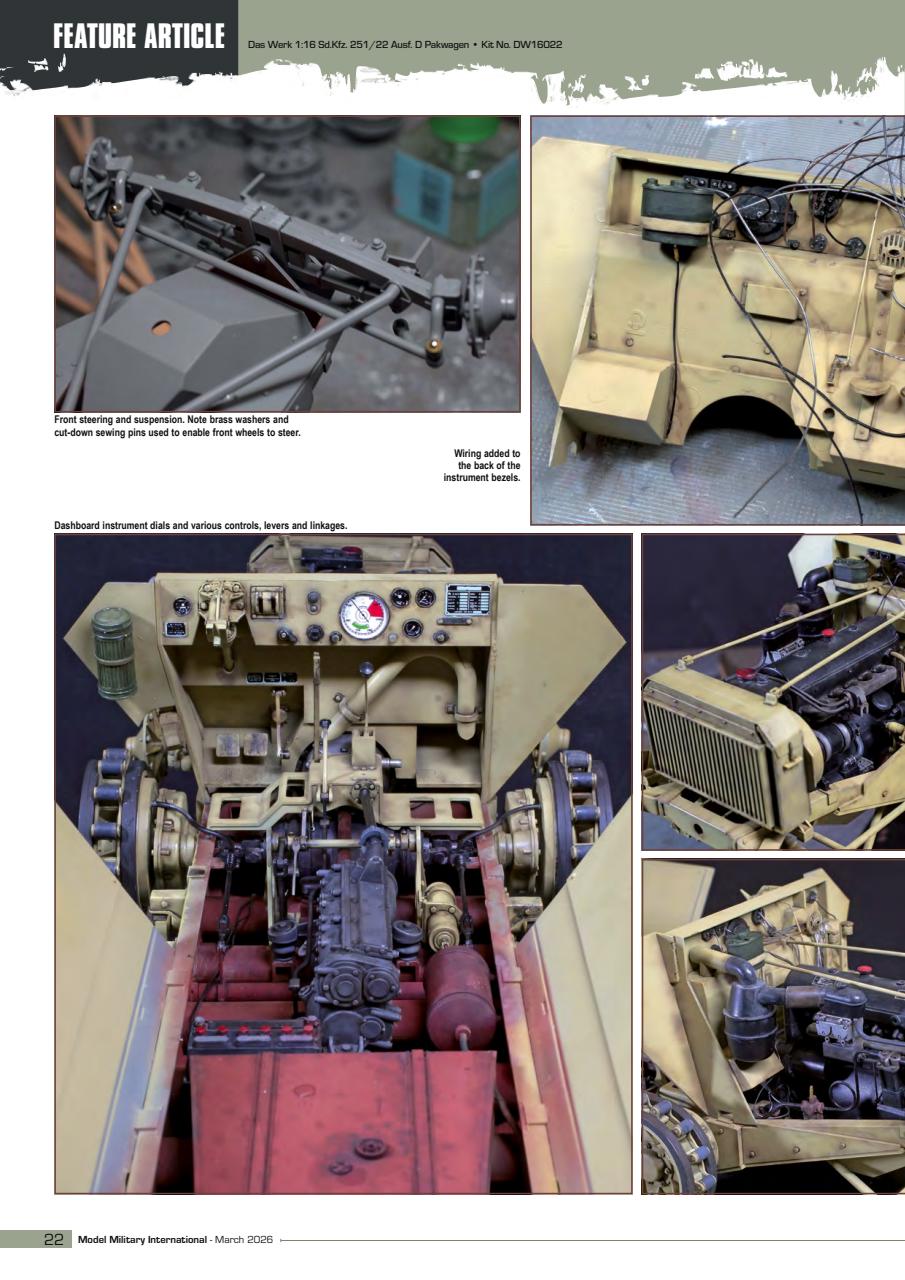 FEATURE ARTICLE

Das Werk 1:16 Sd.Kfz. 251/22 Ausf. D Pakwagen • Kit No. DW16022

Front steering and suspension. Note brass washers and cut-down sewing pins used to enable front wheels to steer.

Wiring added to the back of the instrument bezels.

Dashboard instrument dials and various controls, levers and linkages.

22 Model Military International - March 2026