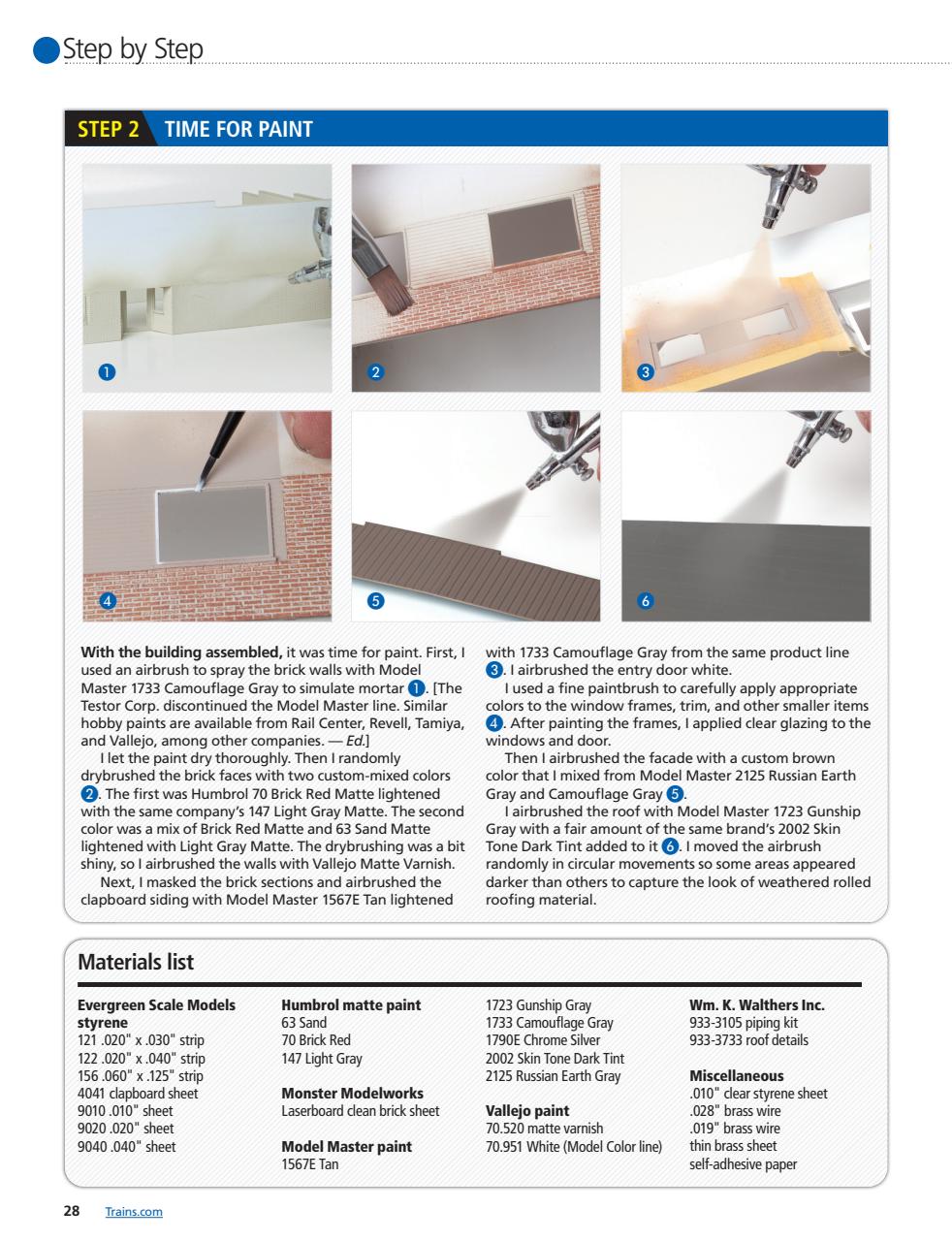 Step by Step

STEP 2 TIME FOR PAINT

1

2

3

4

5

6

**With the building assembled,** it was time for paint. First, I used an airbrush to spray the brick walls with Model Master 1733 Camouflage Gray to simulate mortar 1. [The Testor Corp. discontinued the Model Master line. Similar hobby paints are available from Rail Center, Revell, Tamiya, and Vallejo, among other companies. — *Ed.*]

I let the paint dry thoroughly. Then I randomly drybrushed the brick faces with two custom-mixed colors 2. The first was Humbrol 70 Brick Red Matte lightened with the same company's 147 Light Gray Matte. The second color was a mix of Brick Red Matte and 63 Sand Matte lightened with Light Gray Matte. The drybrushing was a bit shiny, so I airbrushed the walls with Vallejo Matte Varnish.

Next, I masked the brick sections and airbrushed the clapboard siding with Model Master 1567E Tan lightened with 1733 Camouflage Gray from the same product line 3. I airbrushed the entry door white.

I used a fine paintbrush to carefully apply appropriate colors to the window frames, trim, and other smaller items 4. After painting the frames, I applied clear glazing to the windows and door.

Then I airbrushed the facade with a custom brown color that I mixed from Model Master 2125 Russian Earth Gray and Camouflage Gray 5.

I airbrushed the roof with Model Master 1723 Gunship Gray with a fair amount of the same brand's 2002 Skin Tone Dark Tint added to it 6. I moved the airbrush randomly in circular movements so some areas appeared darker than others to capture the look of weathered rolled roofing material.

Materials list

**Evergreen Scale Models styrene**
121 .020" x .030" strip
122 .020" x .040" strip
156 .060" x .125" strip
4041 clapboard sheet
9010 .010" sheet
9020 .020" sheet
9040 .040" sheet

**Humbrol matte paint**
63 Sand
70 Brick Red
147 Light Gray

**Monster Modelworks**
Laserboard clean brick sheet

**Model Master paint**
1567E Tan
1723 Gunship Gray
1733 Camouflage Gray
1790E Chrome Silver
2002 Skin Tone Dark Tint
2125 Russian Earth Gray

**Vallejo paint**
70.520 matte varnish
70.951 White (Model Color line)

**Wm. K. Walthers Inc.**
933-3105 piping kit
933-3733 roof details

**Miscellaneous**
.010" clear styrene sheet
.028" brass wire
.019" brass wire
thin brass sheet
self-adhesive paper

28 Trains.com