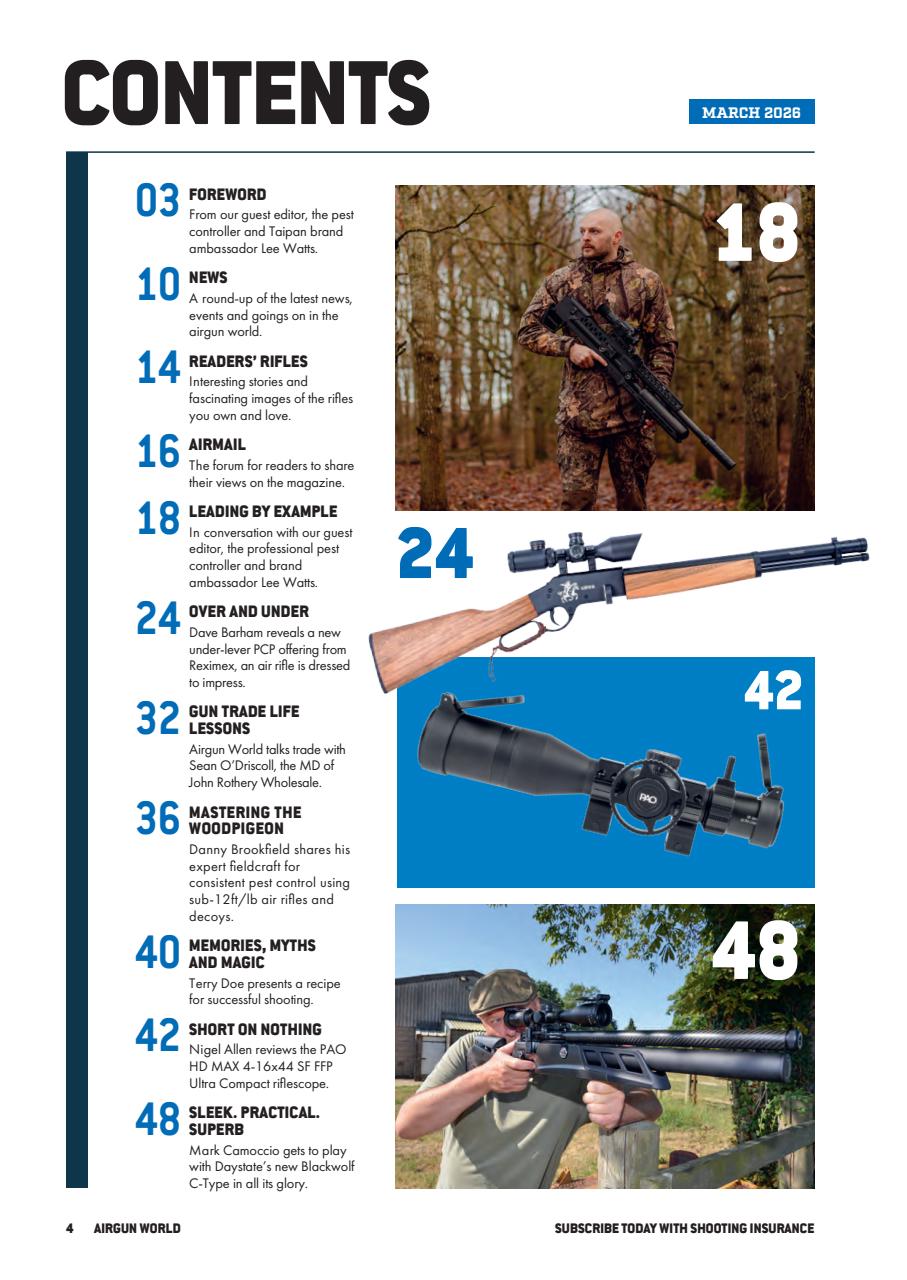 CONTENTS

MARCH 2026

03 FOREWORD
From our guest editor, the pest controller and Taipan brand ambassador Lee Watts.

10 NEWS
A round-up of the latest news, events and goings on in the airgun world.

14 READERS' RIFLES
Interesting stories and fascinating images of the rifles you own and love.

16 AIRMAIL
The forum for readers to share their views on the magazine.

18 LEADING BY EXAMPLE
In conversation with our guest editor, the professional pest controller and brand ambassador Lee Watts.

24 OVER AND UNDER
Dave Barham reveals a new under-lever PCP offering from Reximex, an air rifle is dressed to impress.

32 GUN TRADE LIFE LESSONS
Airgun World talks trade with Sean O'Driscoll, the MD of John Rothery Wholesale.

36 MASTERING THE WOODPIGEON
Danny Brookfield shares his expert fieldcraft for consistent pest control using sub-12ft/lb air rifles and decoys.

40 MEMORIES, MYTHS AND MAGIC
Terry Doe presents a recipe for successful shooting.

42 SHORT ON NOTHING
Nigel Allen reviews the PAO HD MAX 4-16x44 SF FFP Ultra Compact riflescope.

48 SLEEK. PRACTICAL. SUPERB
Mark Camoccio gets to play with Daystate's new Blackwolf C-Type in all its glory.

18

24

42

PAO

48

4 AIRGUN WORLD

SUBSCRIBE TODAY WITH SHOOTING INSURANCE