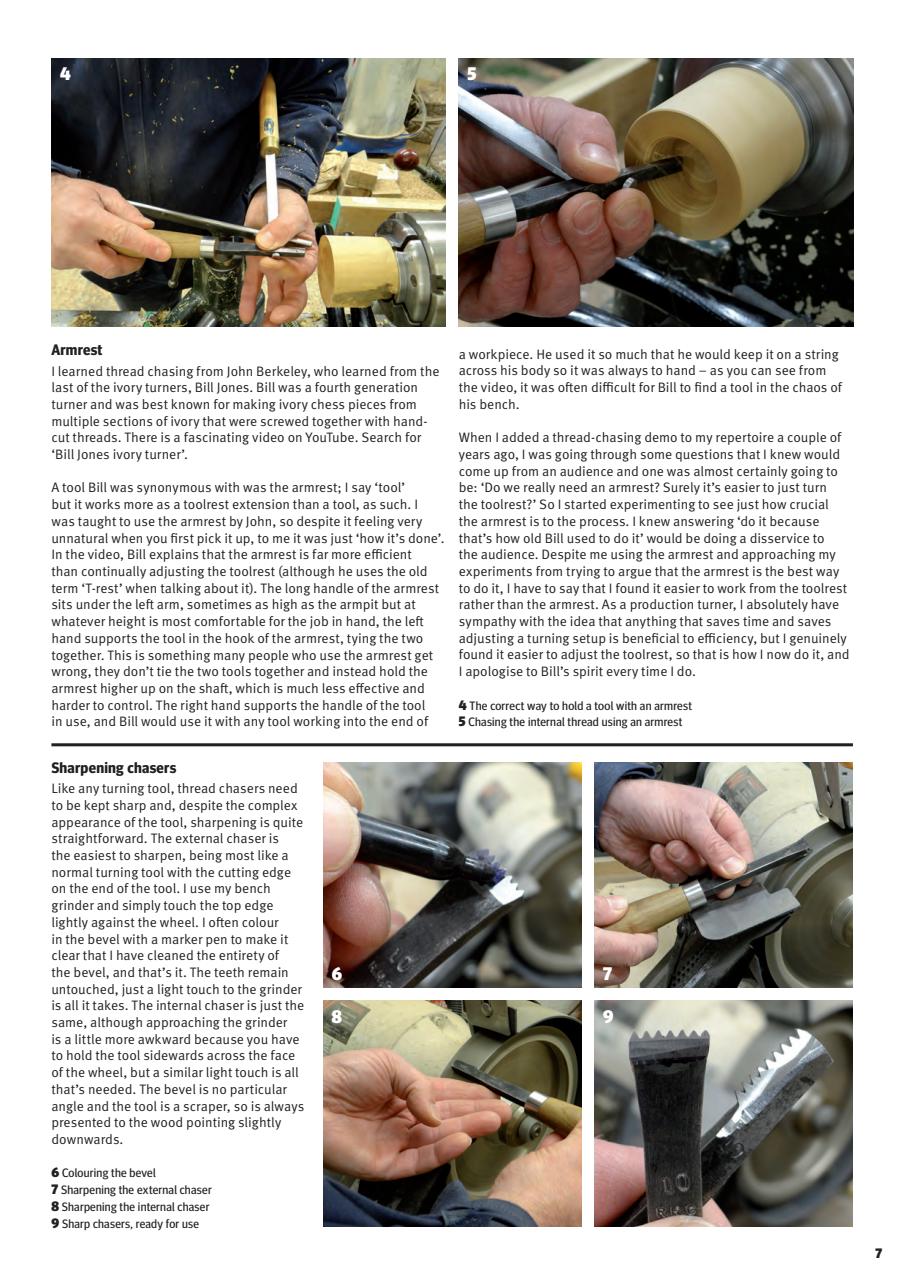 4

5

**Armrest**
I learned thread chasing from John Berkeley, who learned from the last of the ivory turners, Bill Jones. Bill was a fourth generation turner and was best known for making ivory chess pieces from multiple sections of ivory that were screwed together with hand-cut threads. There is a fascinating video on YouTube. Search for 'Bill Jones ivory turner'.

A tool Bill was synonymous with was the armrest; I say 'tool' but it works more as a toolrest extension than a tool, as such. I was taught to use the armrest by John, so despite it feeling very unnatural when you first pick it up, to me it was just 'how it's done'. In the video, Bill explains that the armrest is far more efficient than continually adjusting the toolrest (although he uses the old term 'T-rest' when talking about it). The long handle of the armrest sits under the left arm, sometimes as high as the armpit but at whatever height is most comfortable for the job in hand, the left hand supports the tool in the hook of the armrest, tying the two together. This is something many people who use the armrest get wrong, they don't tie the two tools together and instead hold the armrest higher up on the shaft, which is much less effective and harder to control. The right hand supports the handle of the tool in use, and Bill would use it with any tool working into the end of a workpiece. He used it so much that he would keep it on a string across his body so it was always to hand – as you can see from the video, it was often difficult for Bill to find a tool in the chaos of his bench.

When I added a thread-chasing demo to my repertoire a couple of years ago, I was going through some questions that I knew would come up from an audience and one was almost certainly going to be: 'Do we really need an armrest? Surely it's easier to just turn the toolrest?' So I started experimenting to see just how crucial the armrest is to the process. I knew answering 'do it because that's how old Bill used to do it' would be doing a disservice to the audience. Despite me using the armrest and approaching my experiments from trying to argue that the armrest is the best way to do it, I have to say that I found it easier to work from the toolrest rather than the armrest. As a production turner, I absolutely have sympathy with the idea that anything that saves time and saves adjusting a turning setup is beneficial to efficiency, but I genuinely found it easier to adjust the toolrest, so that is how I now do it, and I apologise to Bill's spirit every time I do.

**4** The correct way to hold a tool with an armrest
**5** Chasing the internal thread using an armrest

**Sharpening chasers**
Like any turning tool, thread chasers need to be kept sharp and, despite the complex appearance of the tool, sharpening is quite straightforward. The external chaser is the easiest to sharpen, being most like a normal turning tool with the cutting edge on the end of the tool. I use my bench grinder and simply touch the top edge lightly against the wheel. I often colour in the bevel with a marker pen to make it clear that I have cleaned the entirety of the bevel, and that's it. The teeth remain untouched, just a light touch to the grinder is all it takes. The internal chaser is just the same, although approaching the grinder is a little more awkward because you have to hold the tool sidewards across the face of the wheel, but a similar light touch is all that's needed. The bevel is no particular angle and the tool is a scraper, so is always presented to the wood pointing slightly downwards.

**6** Colouring the bevel
**7** Sharpening the external chaser
**8** Sharpening the internal chaser
**9** Sharp chasers, ready for use

6

7

8

9

10

7