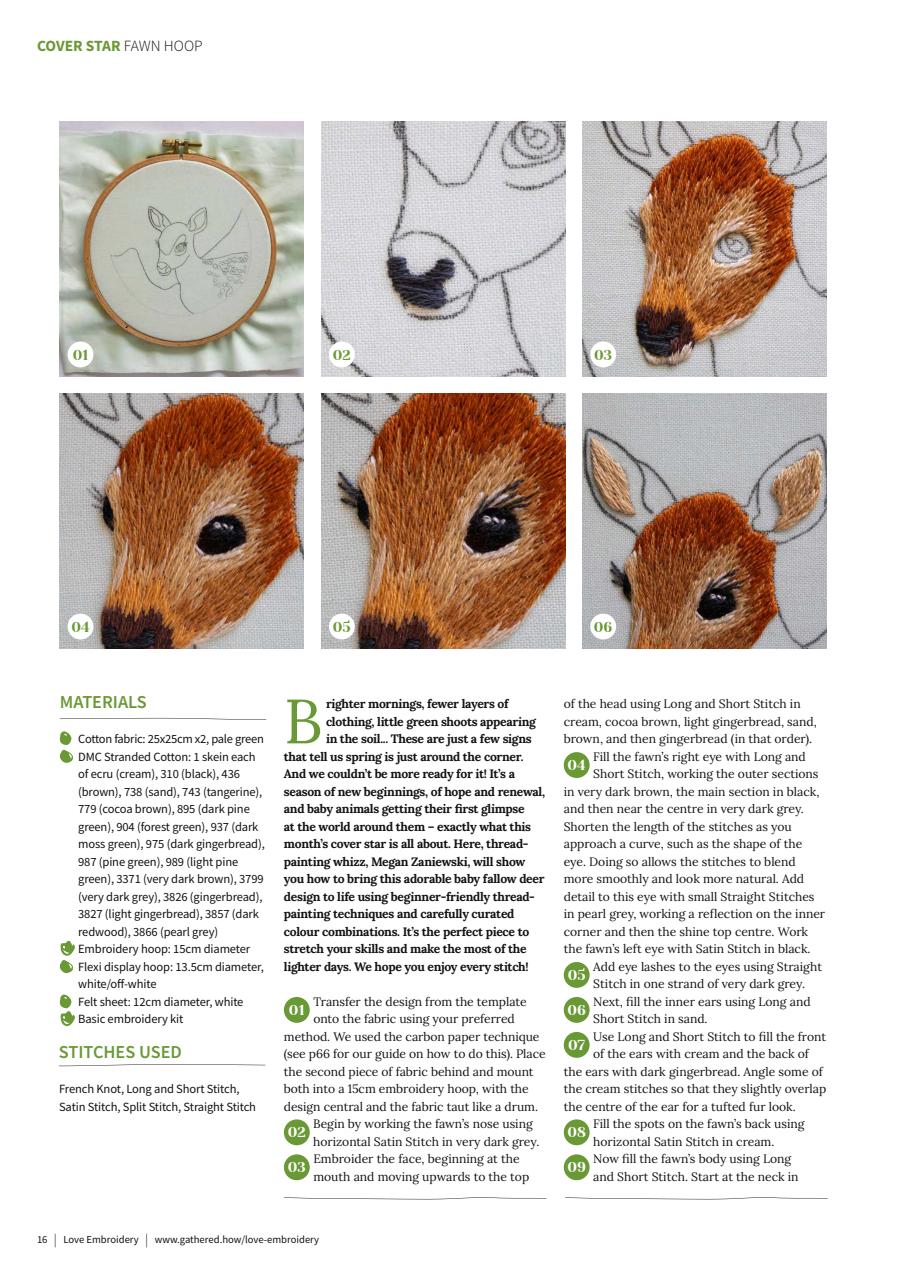 COVER STAR FAWN HOOP

01

02

03

04

05

06

MATERIALS

Cotton fabric: 25x25cm x2, pale green
DMC Stranded Cotton: 1 skein each of ecru (cream), 310 (black), 436 (brown), 738 (sand), 743 (tangerine), 779 (cocoa brown), 895 (dark pine green), 904 (forest green), 937 (dark moss green), 975 (dark gingerbread), 987 (pine green), 989 (light pine green), 3371 (very dark brown), 3799 (very dark grey), 3826 (gingerbread), 3827 (light gingerbread), 3857 (dark redwood), 3866 (pearl grey)
Embroidery hoop: 15cm diameter
Flexi display hoop: 13.5cm diameter, white/off-white
Felt sheet: 12cm diameter, white
Basic embroidery kit

STITCHES USED

French Knot, Long and Short Stitch, Satin Stitch, Split Stitch, Straight Stitch

Brighter mornings, fewer layers of clothing, little green shoots appearing in the soil... These are just a few signs that tell us spring is just around the corner. And we couldn't be more ready for it! It's a season of new beginnings, of hope and renewal, and baby animals getting their first glimpse at the world around them – exactly what this month's cover star is all about. Here, thread-painting whizz, Megan Zaniewski, will show you how to bring this adorable baby fallow deer design to life using beginner-friendly thread-painting techniques and carefully curated colour combinations. It's the perfect piece to stretch your skills and make the most of the lighter days. We hope you enjoy every stitch!

01 Transfer the design from the template onto the fabric using your preferred method. We used the carbon paper technique (see p66 for our guide on how to do this). Place the second piece of fabric behind and mount both into a 15cm embroidery hoop, with the design central and the fabric taut like a drum.
02 Begin by working the fawn's nose using horizontal Satin Stitch in very dark grey.
03 Embroider the face, beginning at the mouth and moving upwards to the top of the head using Long and Short Stitch in cream, cocoa brown, light gingerbread, sand, brown, and then gingerbread (in that order).
04 Fill the fawn's right eye with Long and Short Stitch, working the outer sections in very dark brown, the main section in black, and then near the centre in very dark grey. Shorten the length of the stitches as you approach a curve, such as the shape of the eye. Doing so allows the stitches to blend more smoothly and look more natural. Add detail to this eye with small Straight Stitches in pearl grey, working a reflection on the inner corner and then the shine top centre. Work the fawn's left eye with Satin Stitch in black.
05 Add eye lashes to the eyes using Straight Stitch in one strand of very dark grey.
06 Next, fill the inner ears using Long and Short Stitch in sand.
07 Use Long and Short Stitch to fill the front of the ears with cream and the back of the ears with dark gingerbread. Angle some of the cream stitches so that they slightly overlap the centre of the ear for a tufted fur look.
08 Fill the spots on the fawn's back using horizontal Satin Stitch in cream.
09 Now fill the fawn's body using Long and Short Stitch. Start at the neck in

16 | Love Embroidery | www.gathered.how/love-embroidery