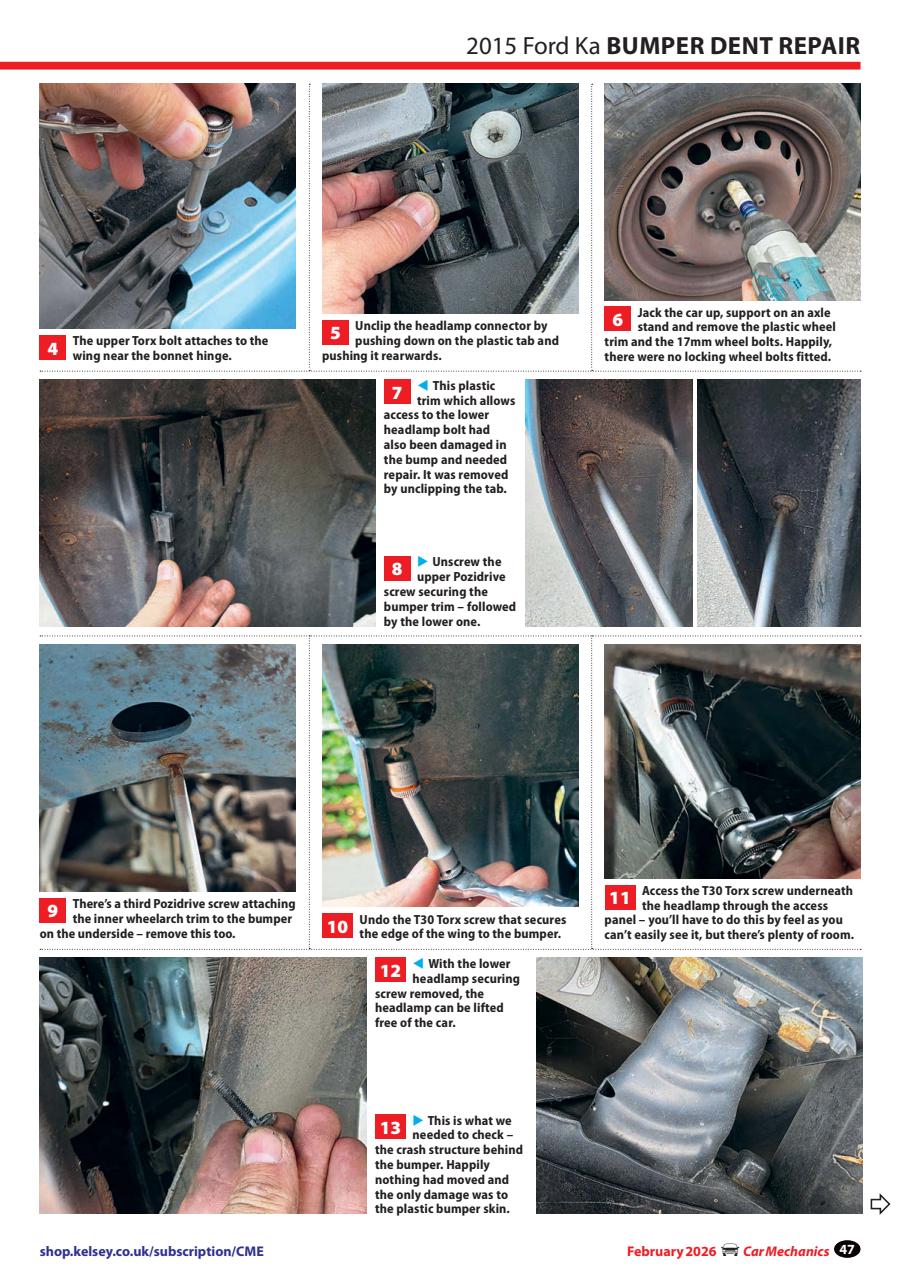 2015 Ford Ka **BUMPER DENT REPAIR**

4 The upper Torx bolt attaches to the wing near the bonnet hinge.

5 Unclip the headlamp connector by pushing down on the plastic tab and pushing it rearwards.

6 Jack the car up, support on an axle stand and remove the plastic wheel trim and the 17mm wheel bolts. Happily, there were no locking wheel bolts fitted.

7 ◀ This plastic trim which allows access to the lower headlamp bolt had also been damaged in the bump and needed repair. It was removed by unclipping the tab.

8 ▶ Unscrew the upper Pozidrive screw securing the bumper trim – followed by the lower one.

9 There's a third Pozidrive screw attaching the inner wheelarch trim to the bumper on the underside – remove this too.

10 Undo the T30 Torx screw that secures the edge of the wing to the bumper.

11 Access the T30 Torx screw underneath the headlamp through the access panel – you'll have to do this by feel as you can't easily see it, but there's plenty of room.

12 ◀ With the lower headlamp securing screw removed, the headlamp can be lifted free of the car.

13 ▶ This is what we needed to check – the crash structure behind the bumper. Happily nothing had moved and the only damage was to the plastic bumper skin.

shop.kelsey.co.uk/subscription/CME

February 2026 Car Mechanics 47