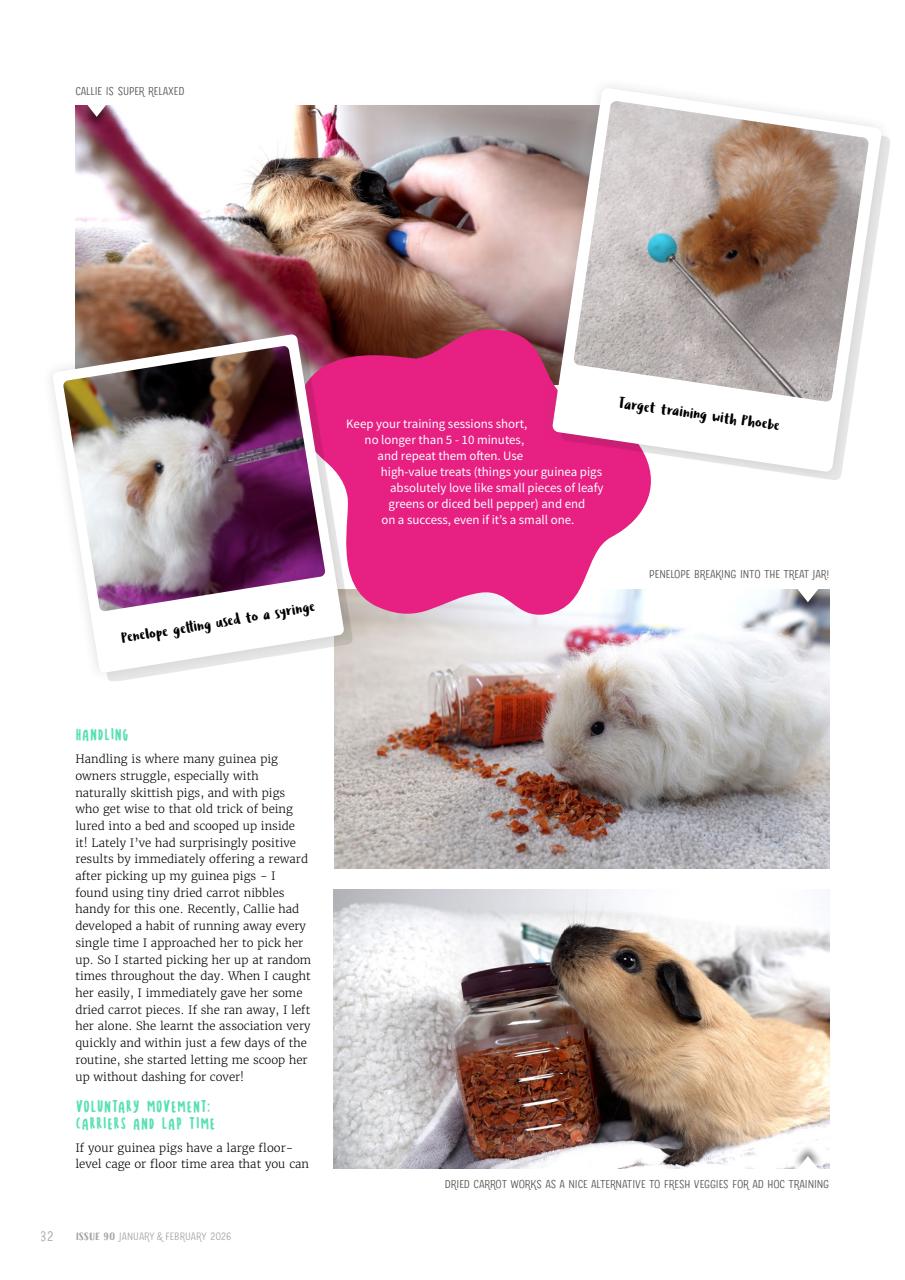 CALLIE IS SUPER RELAXED

Target training with Phoebe

Keep your training sessions short, no longer than 5 - 10 minutes, and repeat them often. Use high-value treats (things your guinea pigs absolutely love like small pieces of leafy greens or diced bell pepper) and end on a success, even if it's a small one.

Penelope getting used to a syringe

PENELOPE BREAKING INTO THE TREAT JAR!

HANDLING

Handling is where many guinea pig owners struggle, especially with naturally skittish pigs, and with pigs who get wise to that old trick of being lured into a bed and scooped up inside it! Lately I've had surprisingly positive results by immediately offering a reward after picking up my guinea pigs – I found using tiny dried carrot nibbles handy for this one. Recently, Callie had developed a habit of running away every single time I approached her to pick her up. So I started picking her up at random times throughout the day. When I caught her easily, I immediately gave her some dried carrot pieces. If she ran away, I left her alone. She learnt the association very quickly and within just a few days of the routine, she started letting me scoop her up without dashing for cover!

VOLUNTARY MOVEMENT: CARRIERS AND LAP TIME

If your guinea pigs have a large floor-level cage or floor time area that you can

DRIED CARROT WORKS AS A NICE ALTERNATIVE TO FRESH VEGGIES FOR AD HOC TRAINING

32 ISSUE 90 JANUARY & FEBRUARY 2026