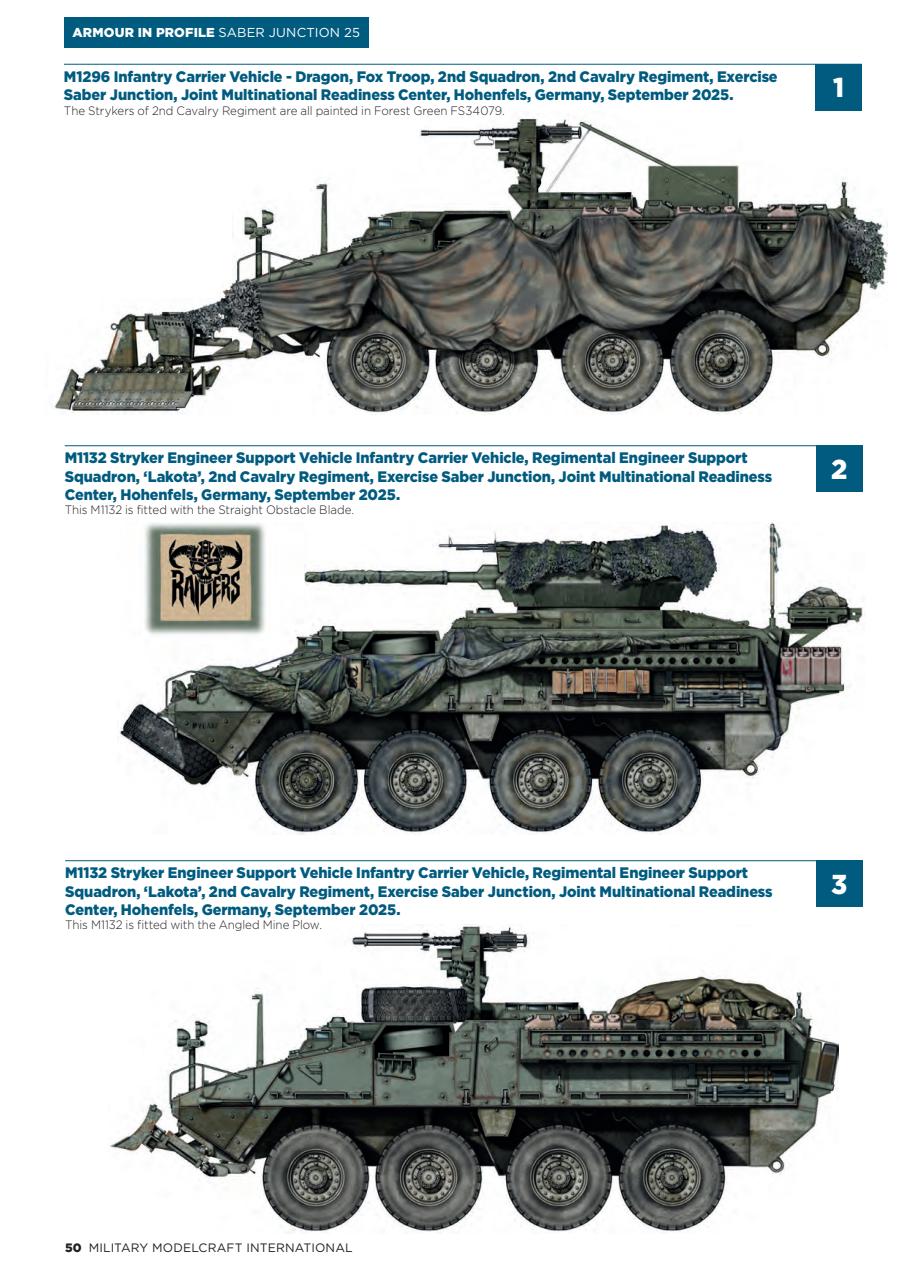 ARMOUR IN PROFILE SABER JUNCTION 25

M1296 Infantry Carrier Vehicle - Dragon, Fox Troop, 2nd Squadron, 2nd Cavalry Regiment, Exercise Saber Junction, Joint Multinational Readiness Center, Hohenfels, Germany, September 2025.
The Strykers of 2nd Cavalry Regiment are all painted in Forest Green FS34079.

1

M1132 Stryker Engineer Support Vehicle Infantry Carrier Vehicle, Regimental Engineer Support Squadron, 'Lakota', 2nd Cavalry Regiment, Exercise Saber Junction, Joint Multinational Readiness Center, Hohenfels, Germany, September 2025.
This M1132 is fitted with the Straight Obstacle Blade.

2

RAIDERS

M1132 Stryker Engineer Support Vehicle Infantry Carrier Vehicle, Regimental Engineer Support Squadron, 'Lakota', 2nd Cavalry Regiment, Exercise Saber Junction, Joint Multinational Readiness Center, Hohenfels, Germany, September 2025.
This M1132 is fitted with the Angled Mine Plow.

3

50 MILITARY MODELCRAFT INTERNATIONAL