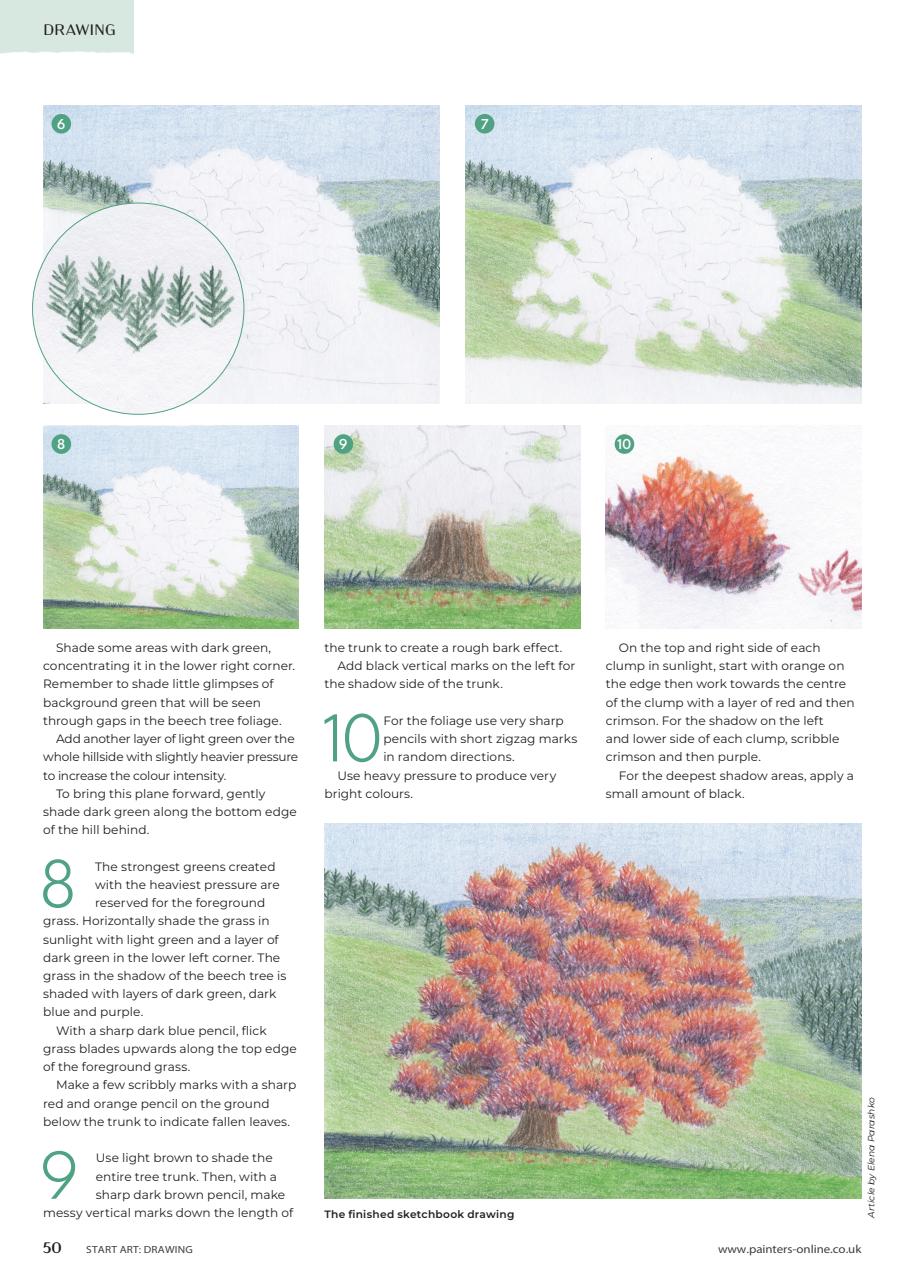 DRAWING

6

7

8

9

10

Shade some areas with dark green, concentrating it in the lower right corner. Remember to shade little glimpses of background green that will be seen through gaps in the beech tree foliage.

Add another layer of light green over the whole hillside with slightly heavier pressure to increase the colour intensity.

To bring this plane forward, gently shade dark green along the bottom edge of the hill behind.

8 The strongest greens created with the heaviest pressure are reserved for the foreground grass. Horizontally shade the grass in sunlight with light green and a layer of dark green in the lower left corner. The grass in the shadow of the beech tree is shaded with layers of dark green, dark blue and purple.

With a sharp dark blue pencil, flick grass blades upwards along the top edge of the foreground grass.

Make a few scribbly marks with a sharp red and orange pencil on the ground below the trunk to indicate fallen leaves.

9 Use light brown to shade the entire tree trunk. Then, with a sharp dark brown pencil, make messy vertical marks down the length of the trunk to create a rough bark effect.

Add black vertical marks on the left for the shadow side of the trunk.

10 For the foliage use very sharp pencils with short zigzag marks in random directions.

Use heavy pressure to produce very bright colours.

On the top and right side of each clump in sunlight, start with orange on the edge then work towards the centre of the clump with a layer of red and then crimson. For the shadow on the left and lower side of each clump, scribble crimson and then purple.

For the deepest shadow areas, apply a small amount of black.

The finished sketchbook drawing

Article by Elena Parashko

50 START ART: DRAWING

www.painters-online.co.uk