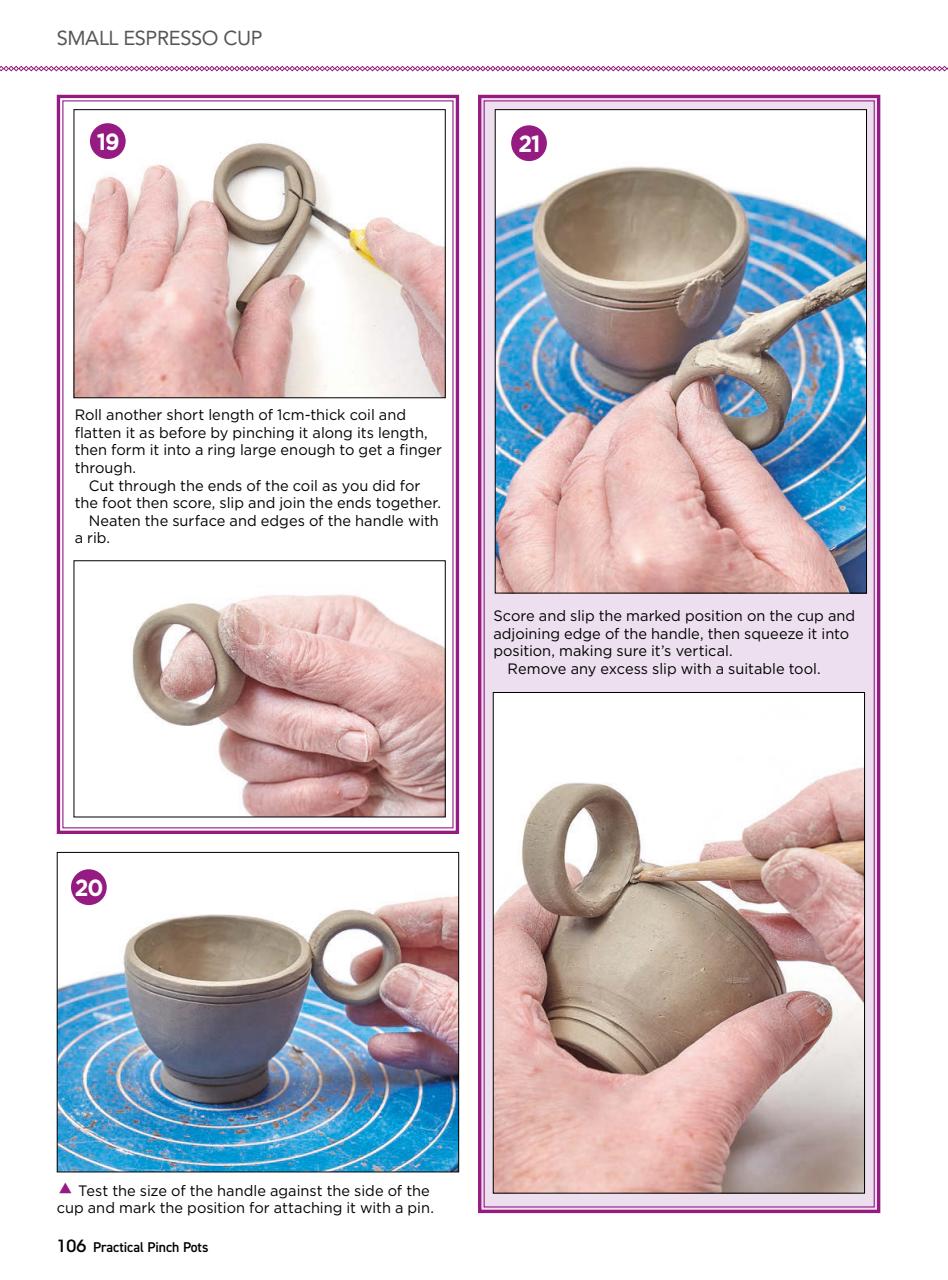 SMALL ESPRESSO CUP

19

Roll another short length of 1cm-thick coil and flatten it as before by pinching it along its length, then form it into a ring large enough to get a finger through.
Cut through the ends of the coil as you did for the foot then score, slip and join the ends together.
Neaten the surface and edges of the handle with a rib.

20

▲ Test the size of the handle against the side of the cup and mark the position for attaching it with a pin.

21

Score and slip the marked position on the cup and adjoining edge of the handle, then squeeze it into position, making sure it's vertical.
Remove any excess slip with a suitable tool.

106 Practical Pinch Pots